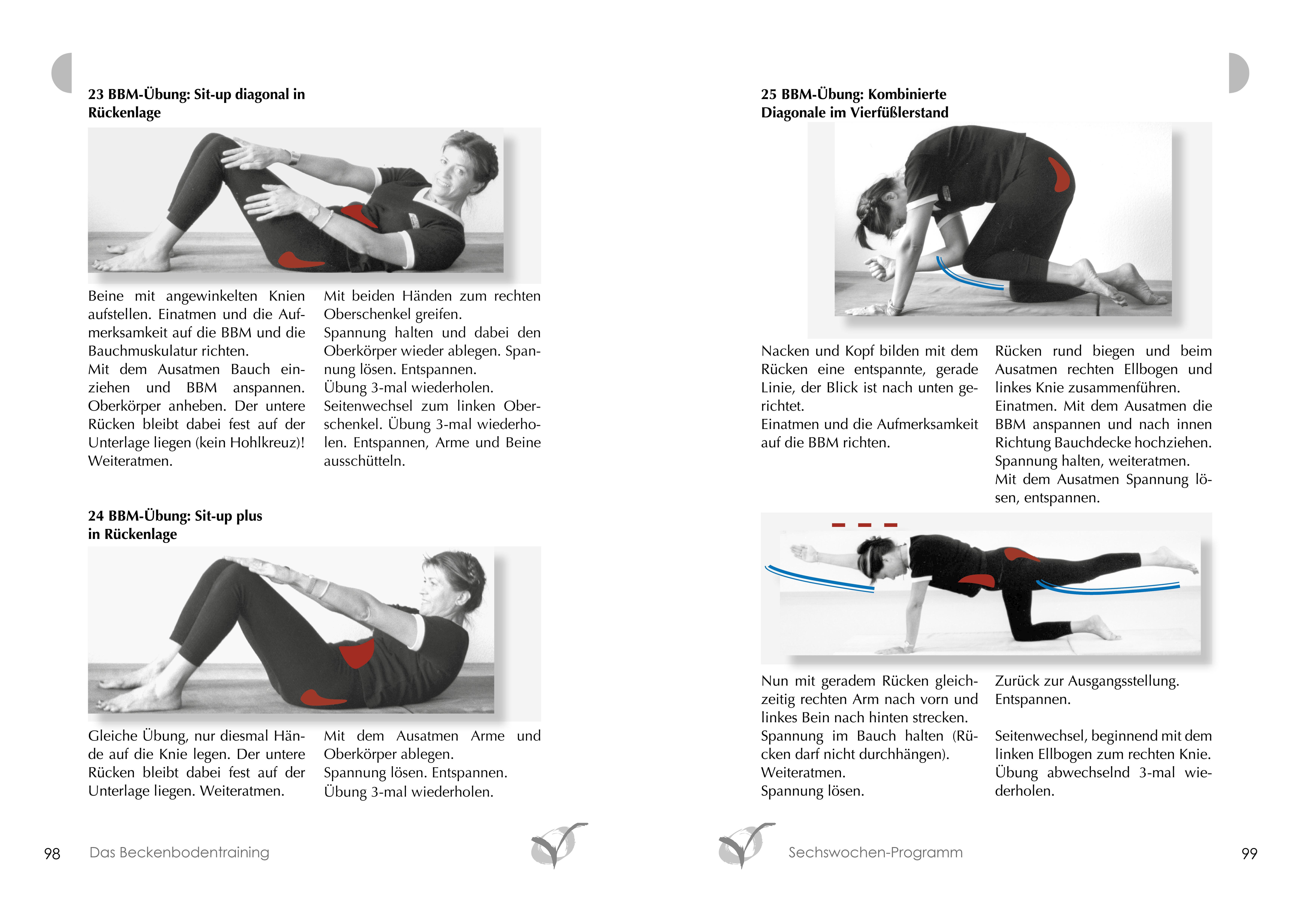 23 BBM-Übung: Sit-up diagonal in Rückenlage

Beine mit angewinkelten Knien aufstellen. Einatmen und die Aufmerksamkeit auf die BBM und die Bauchmuskulatur richten.
Mit dem Ausatmen Bauch einziehen und BBM anspannen. Oberkörper anheben. Der untere Rücken bleibt dabei fest auf der Unterlage liegen (kein Hohlkreuz)! Weiteratmen.

Mit beiden Händen zum rechten Oberschenkel greifen.
Spannung halten und dabei den Oberkörper wieder ablegen. Spannung lösen. Entspannen.
Übung 3-mal wiederholen.
Seitenwechsel zum linken Oberschenkel. Übung 3-mal wiederholen. Entspannen, Arme und Beine ausschütteln.

24 BBM-Übung: Sit-up plus in Rückenlage

Gleiche Übung, nur diesmal Hände auf die Knie legen. Der untere Rücken bleibt dabei fest auf der Unterlage liegen. Weiteratmen.

Mit dem Ausatmen Arme und Oberkörper ablegen.
Spannung lösen. Entspannen.
Übung 3-mal wiederholen.

98 Das Beckenbodentraining

25 BBM-Übung: Kombinierte Diagonale im Vierfüßlerstand

Nacken und Kopf bilden mit dem Rücken eine entspannte, gerade Linie, der Blick ist nach unten gerichtet.
Einatmen und die Aufmerksamkeit auf die BBM richten.

Rücken rund biegen und beim Ausatmen rechten Ellbogen und linkes Knie zusammenführen.
Einatmen. Mit dem Ausatmen die BBM anspannen und nach innen Richtung Bauchdecke hochziehen.
Spannung halten, weiteratmen.
Mit dem Ausatmen Spannung lösen, entspannen.

Nun mit geradem Rücken gleichzeitig rechten Arm nach vorn und linkes Bein nach hinten strecken.
Spannung im Bauch halten (Rücken darf nicht durchhängen).
Weiteratmen.
Spannung lösen.

Zurück zur Ausgangsstellung.
Entspannen.

Seitenwechsel, beginnend mit dem linken Ellbogen zum rechten Knie.
Übung abwechselnd 3-mal wiederholen.

Sechswochen-Programm 99