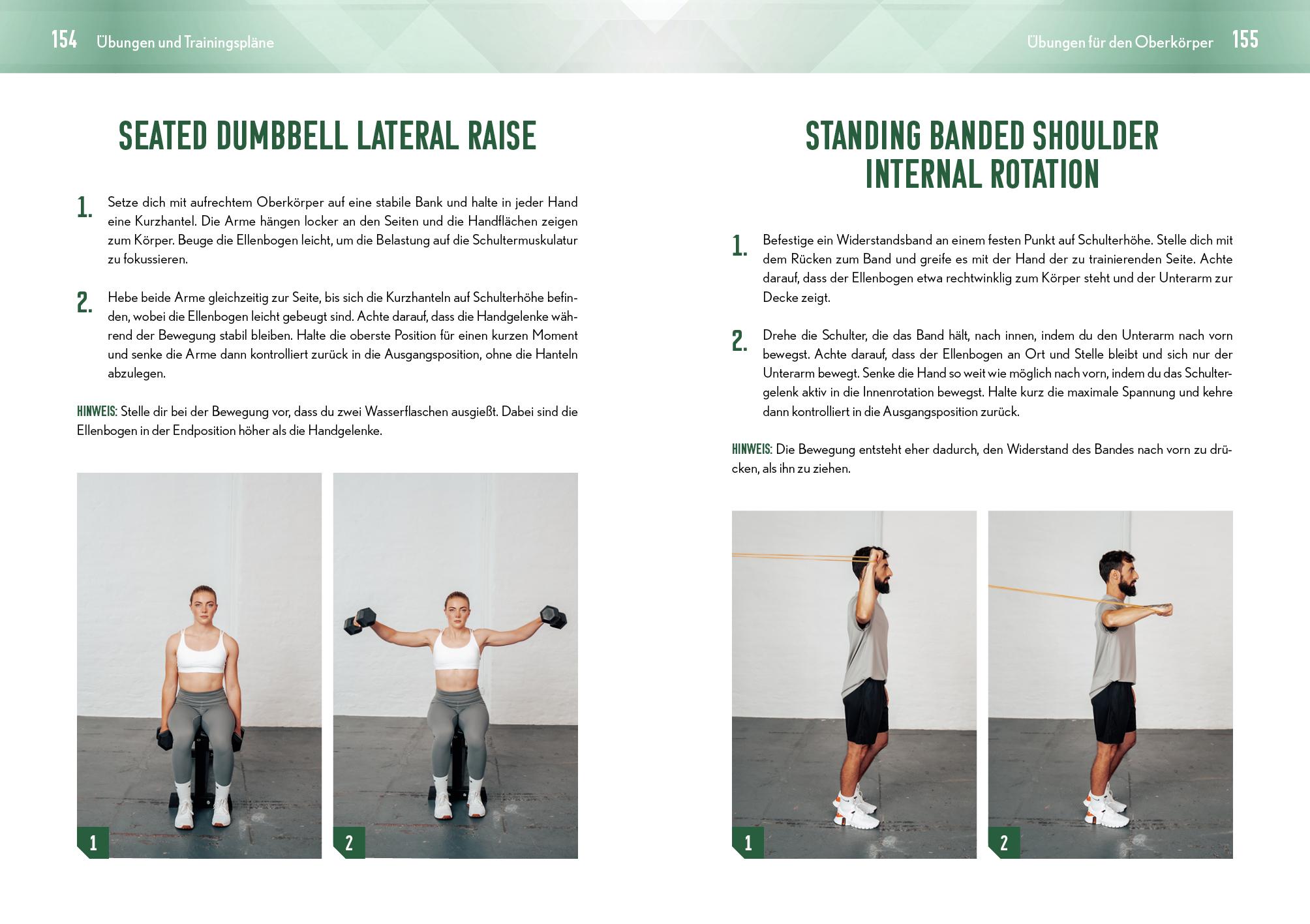 154 Übungen und Trainingspläne

SEATED DUMBBELL LATERAL RAISE

1. Setze dich mit aufrechtem Oberkörper auf eine stabile Bank und halte in jeder Hand eine Kurzhantel. Die Arme hängen locker an den Seiten und die Handflächen zeigen zum Körper. Beuge die Ellenbogen leicht, um die Belastung auf die Schultermuskulatur zu fokussieren.

2. Hebe beide Arme gleichzeitig zur Seite, bis sich die Kurzhanteln auf Schulterhöhe befinden, wobei die Ellenbogen leicht gebeugt sind. Achte darauf, dass die Handgelenke während der Bewegung stabil bleiben. Halte die oberste Position für einen kurzen Moment und senke die Arme dann kontrolliert zurück in die Ausgangsposition, ohne die Hanteln abzulegen.

HINWEIS: Stelle dir bei der Bewegung vor, dass du zwei Wasserflaschen ausgießt. Dabei sind die Ellenbogen in der Endposition höher als die Handgelenke.

1

2

Übungen für den Oberkörper 155

STANDING BANDED SHOULDER INTERNAL ROTATION

1. Befestige ein Widerstandsband an einem festen Punkt auf Schulterhöhe. Stelle dich mit dem Rücken zum Band und greife es mit der Hand der zu trainierenden Seite. Achte darauf, dass der Ellenbogen etwa rechtwinklig zum Körper steht und der Unterarm zur Decke zeigt.

2. Drehe die Schulter, die das Band hält, nach innen, indem du den Unterarm nach vorn bewegst. Achte darauf, dass der Ellenbogen an Ort und Stelle bleibt und sich nur der Unterarm bewegt. Senke die Hand so weit wie möglich nach vorn, indem du das Schultergelenk aktiv in die Innenrotation bewegst. Halte kurz die maximale Spannung und kehre dann kontrolliert in die Ausgangsposition zurück.

HINWEIS: Die Bewegung entsteht eher dadurch, den Widerstand des Bandes nach vorn zu drücken, als ihn zu ziehen.

1

2