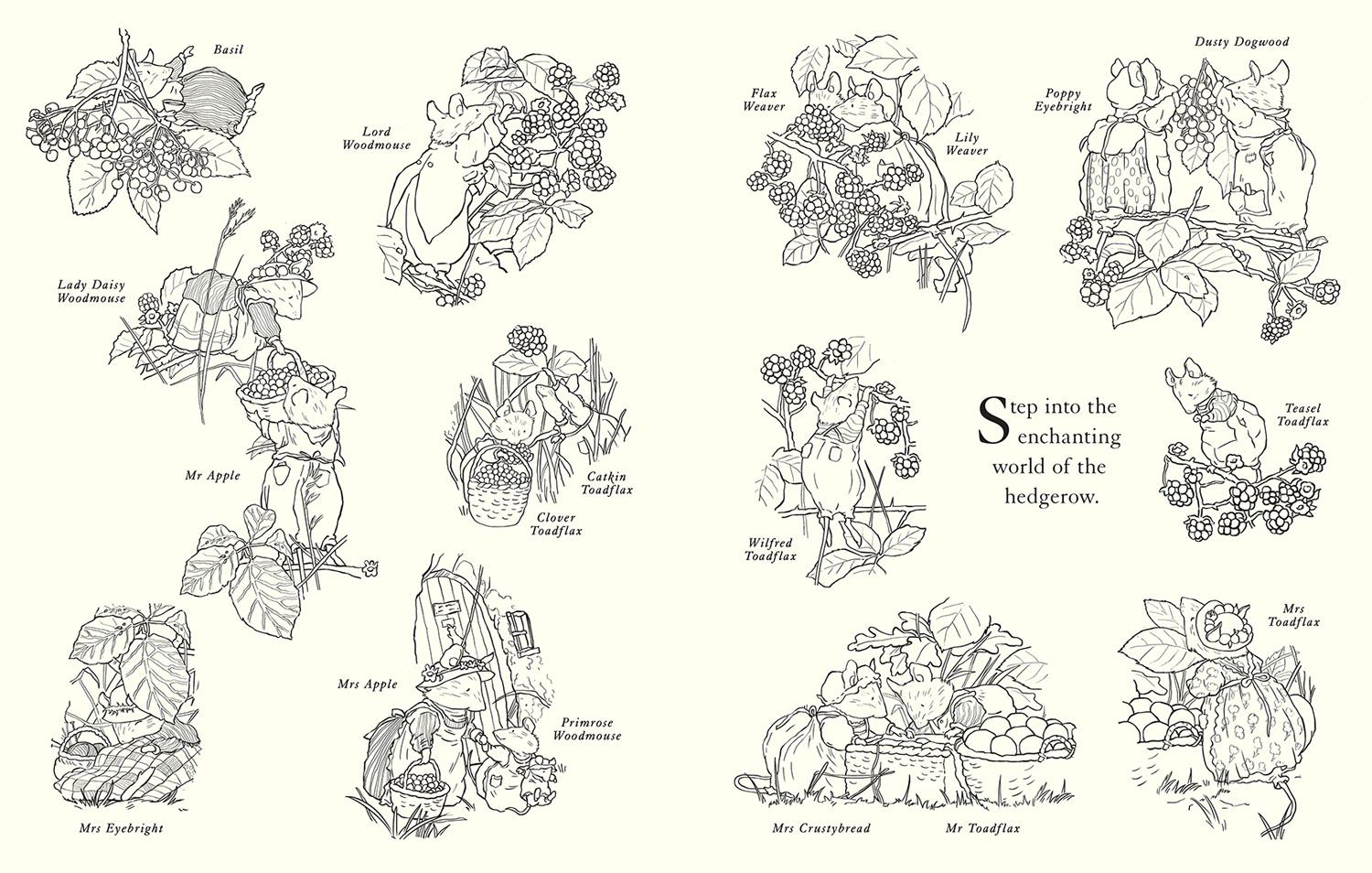 Basil

Lord Woodmouse

Lady Daisy Woodmouse

Mr Apple

Catkin Toadflax

Clover Toadflax

Mrs Eyebright

Mrs Apple

Primrose Woodmouse

Flax Weaver

Lily Weaver

Poppy Eyebright

Dusty Dogwood

Wilfred Toadflax

Step into the enchanting world of the hedgerow.

Teasel Toadflax

Mrs Toadflax

Mrs Crustybread

Mr Toadflax