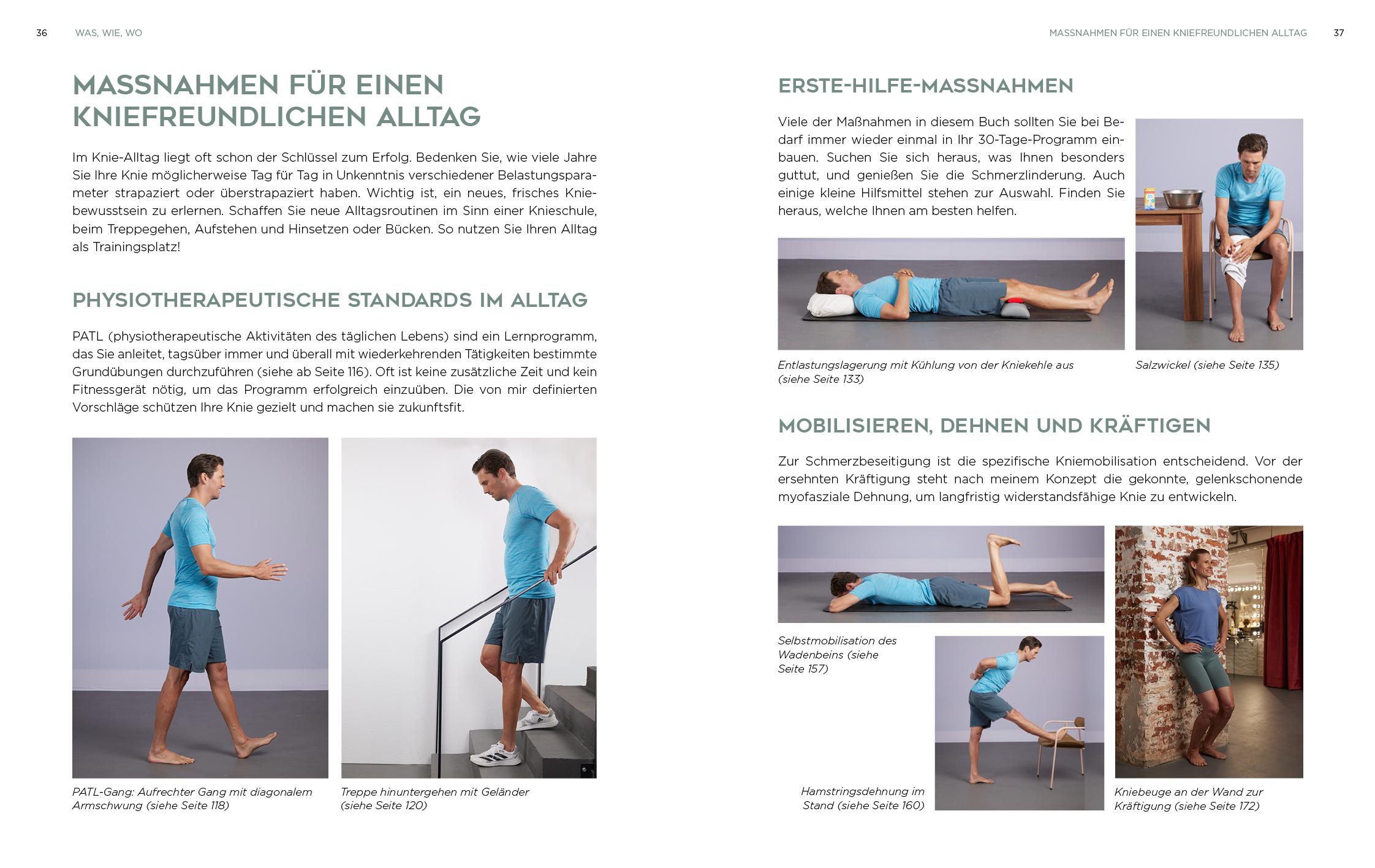 36 WAS, WIE, WO

MASSNAHMEN FÜR EINEN KNIEFREUNDLICHEN ALLTAG

Im Knie-Alltag liegt oft schon der Schlüssel zum Erfolg. Bedenken Sie, wie viele Jahre Sie Ihre Knie möglicherweise Tag für Tag in Unkenntnis verschiedener Belastungsparameter strapaziert oder überstrapaziert haben. Wichtig ist, ein neues, frisches Kniebewusstsein zu erlernen. Schaffen Sie neue Alltagsroutinen im Sinn einer Knieschule, beim Treppegehen, Aufstehen und Hinsetzen oder Bücken. So nutzen Sie Ihren Alltag als Trainingsplatz!

PHYSIOTHERAPEUTISCHE STANDARDS IM ALLTAG

PATL (physiotherapeutische Aktivitäten des täglichen Lebens) sind ein Lernprogramm, das Sie anleitet, tagsüber immer und überall mit wiederkehrenden Tätigkeiten bestimmte Grundübungen durchzuführen (siehe ab Seite 116). Oft ist keine zusätzliche Zeit und kein Fitnessgerät nötig, um das Programm erfolgreich einzuüben. Die von mir definierten Vorschläge schützen Ihre Knie gezielt und machen sie zukunftsfit.

PATL-Gang: Aufrechter Gang mit diagonalem Armschwung (siehe Seite 118)

Treppe hinuntergehen mit Geländer (siehe Seite 120)

MASSNAHMEN FÜR EINEN KNIEFREUNDLICHEN ALLTAG 37

ERSTE-HILFE-MASSNAHMEN

Viele der Maßnahmen in diesem Buch sollten Sie bei Bedarf immer wieder einmal in Ihr 30-Tage-Programm einbauen. Suchen Sie sich heraus, was Ihnen besonders guttut, und genießen Sie die Schmerzlinderung. Auch einige kleine Hilfsmittel stehen zur Auswahl. Finden Sie heraus, welche Ihnen am besten helfen.

Entlastungslagerung mit Kühlung von der Kniekehle aus (siehe Seite 133)

Salzwickel (siehe Seite 135)

MOBILISIEREN, DEHNEN UND KRÄFTIGEN

Zur Schmerzbeseitigung ist die spezifische Kniemobilisation entscheidend. Vor der ersehnten Kräftigung steht nach meinem Konzept die gekonnte, gelenkschonende myofasziale Dehnung, um langfristig widerstandsfähige Knie zu entwickeln.

Selbstmobilisation des Wadenbeins (siehe Seite 157)

Hamstringsdehnung im Stand (siehe Seite 160)

Kniebeuge an der Wand zur Kräftigung (siehe Seite 172)