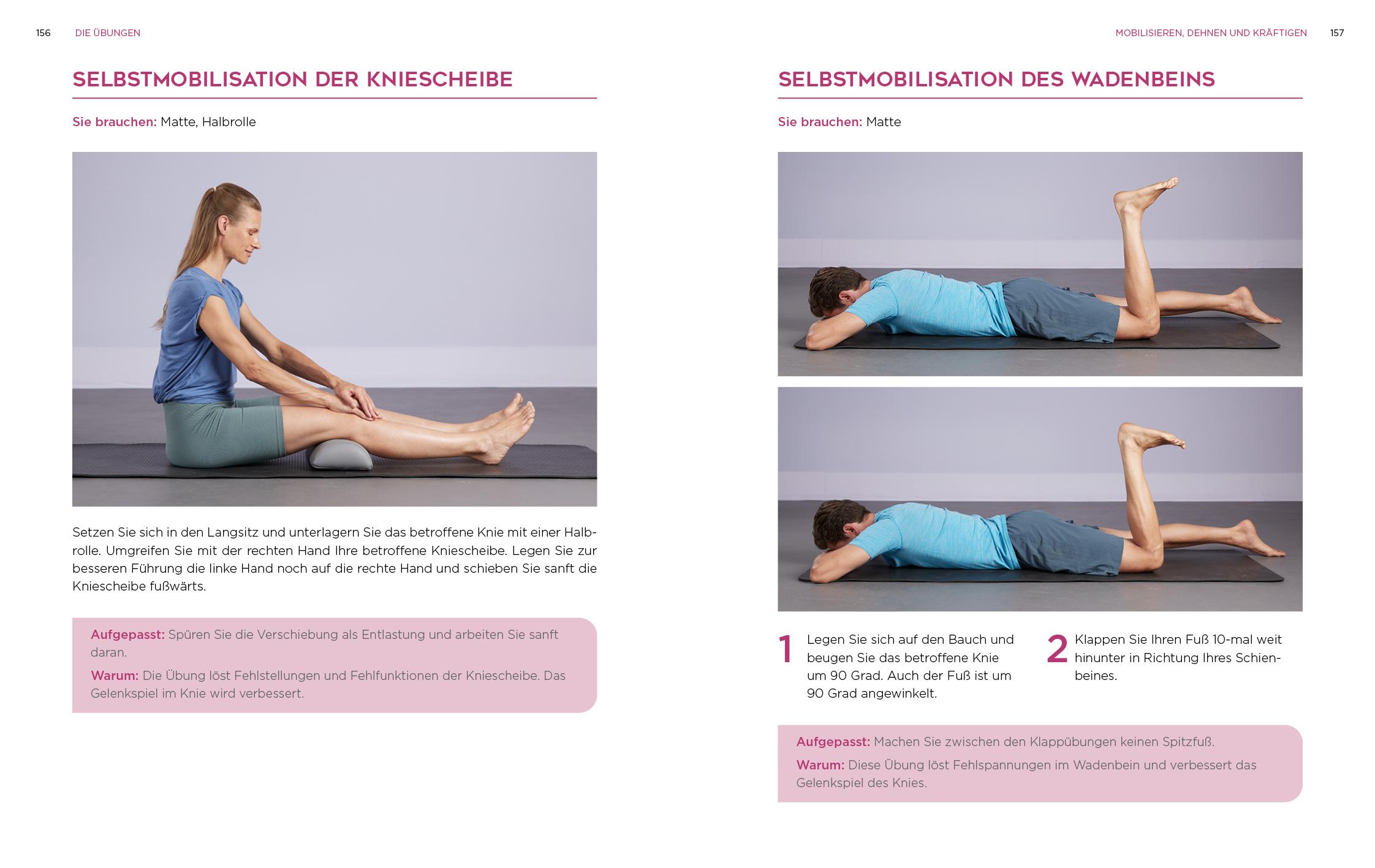 156 DIE ÜBUNGEN

SELBSTMOBILISATION DER KNIESCHEIBE

Sie brauchen: Matte, Halbrolle

Setzen Sie sich in den Langsitz und unterlagern Sie das betroffene Knie mit einer Halbrolle. Umgreifen Sie mit der rechten Hand Ihre betroffene Kniescheibe. Legen Sie zur besseren Führung die linke Hand noch auf die rechte Hand und schieben Sie sanft die Kniescheibe fußwärts.

Aufgepasst: Spüren Sie die Verschiebung als Entlastung und arbeiten Sie sanft daran.

Warum: Die Übung löst Fehlstellungen und Fehlfunktionen der Kniescheibe. Das Gelenkspiel im Knie wird verbessert.

MOBILISIEREN, DEHNEN UND KRÄFTIGEN 157

SELBSTMOBILISATION DES WADENBEINS

Sie brauchen: Matte

1 Legen Sie sich auf den Bauch und beugen Sie das betroffene Knie um 90 Grad. Auch der Fuß ist um 90 Grad angewinkelt.

2 Klappen Sie Ihren Fuß 10-mal weit hinunter in Richtung Ihres Schienbeines.

Aufgepasst: Machen Sie zwischen den Klappübungen keinen Spitzfuß.

Warum: Diese Übung löst Fehlspannungen im Wadenbein und verbessert das Gelenkspiel des Knies.