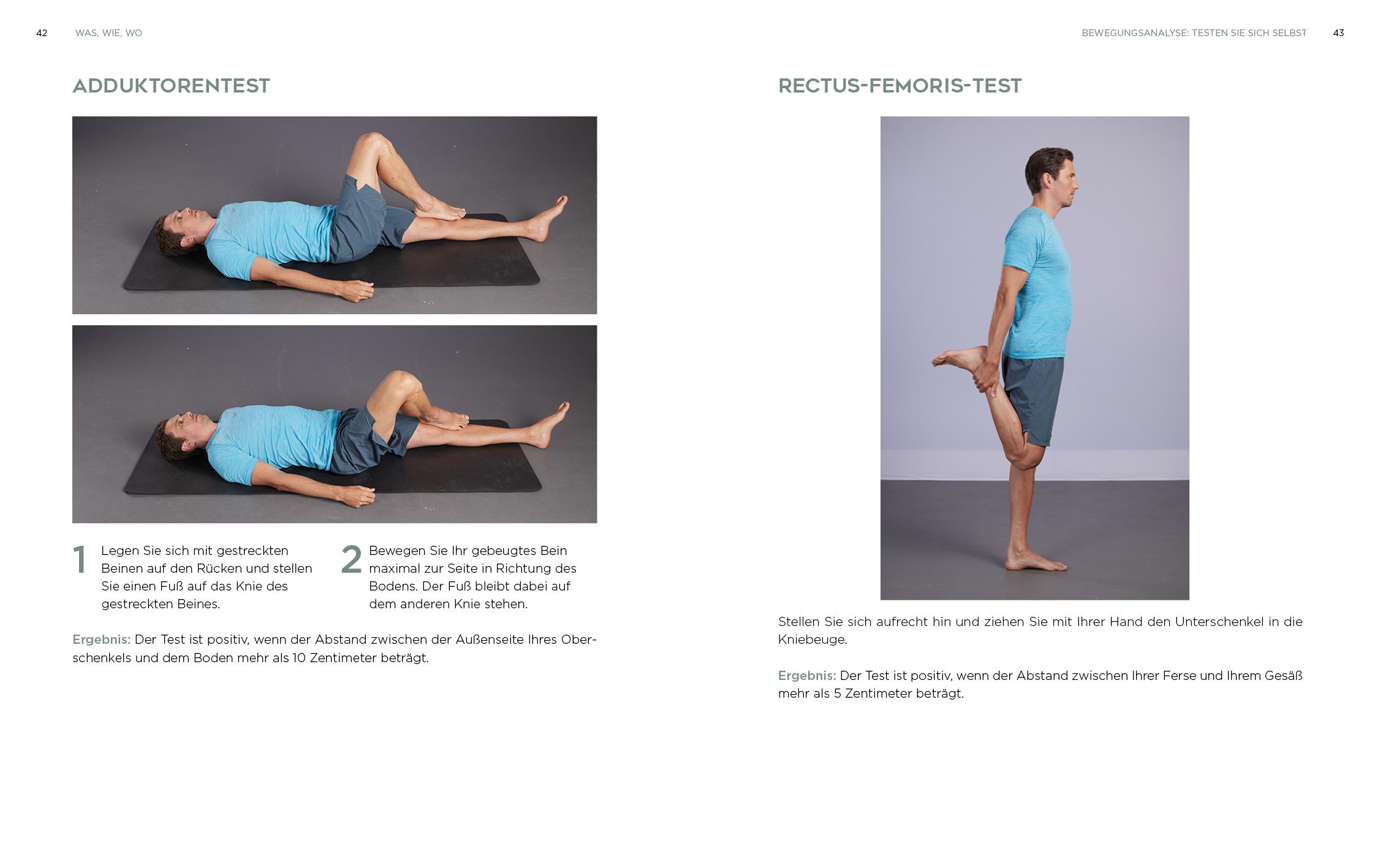 42 WAS, WIE, WO

ADDUKTORENTEST

1 Legen Sie sich mit gestreckten Beinen auf den Rücken und stellen Sie einen Fuß auf das Knie des gestreckten Beines.

2 Bewegen Sie Ihr gebeugtes Bein maximal zur Seite in Richtung des Bodens. Der Fuß bleibt dabei auf dem anderen Knie stehen.

Ergebnis: Der Test ist positiv, wenn der Abstand zwischen der Außenseite Ihres Oberschenkels und dem Boden mehr als 10 Zentimeter beträgt.

BEWEGUNGSANALYSE: TESTEN SIE SICH SELBST 43

RECTUS-FEMORIS-TEST

Stellen Sie sich aufrecht hin und ziehen Sie mit Ihrer Hand den Unterschenkel in die Kniebeuge.

Ergebnis: Der Test ist positiv, wenn der Abstand zwischen Ihrer Ferse und Ihrem Gesäß mehr als 5 Zentimeter beträgt.