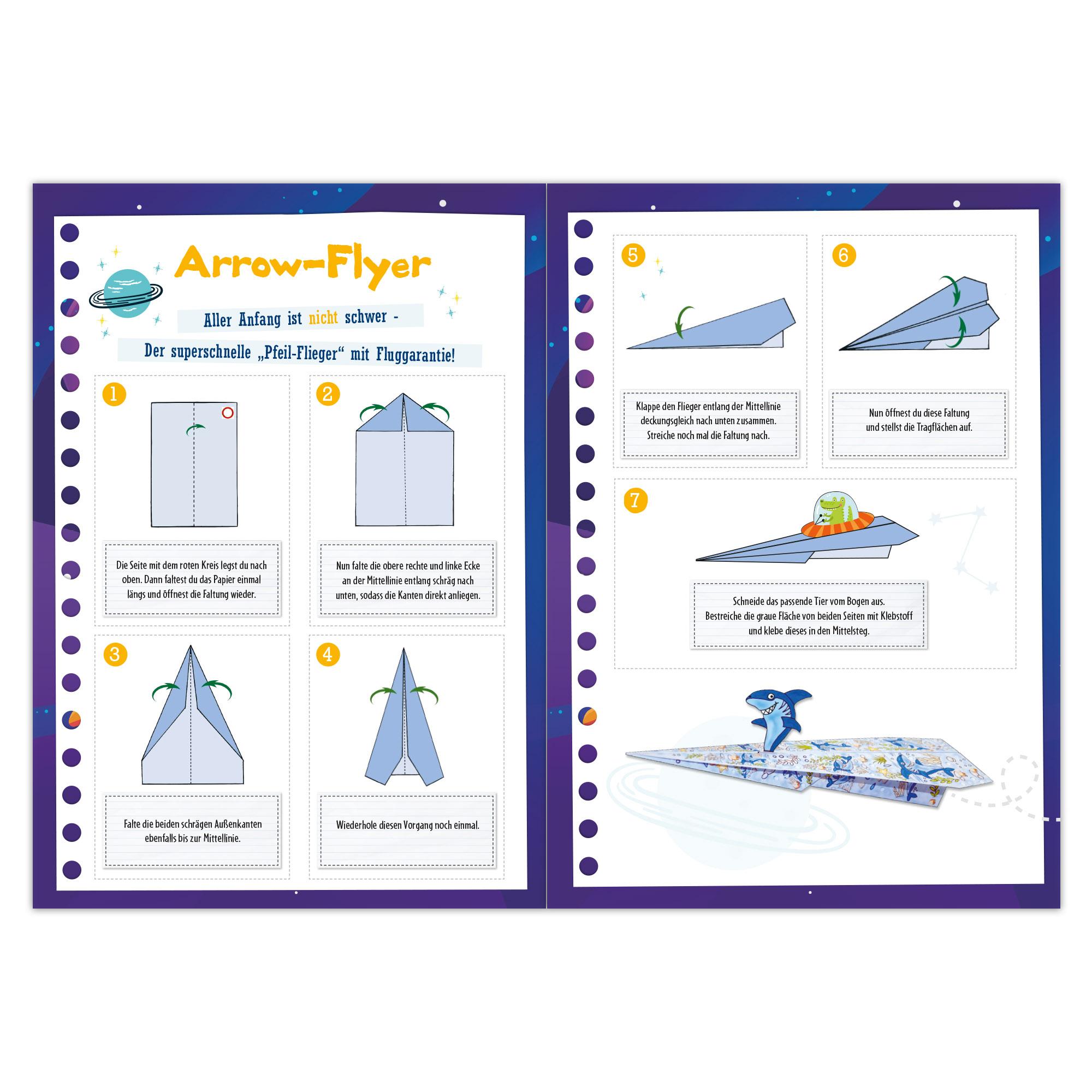 Arrow-Flyer

Aller Anfang ist nicht schwer -

Der superschnelle „Pfeil-Flieger“ mit Fluggarantie!

1

Die Seite mit dem roten Kreis legst du nach oben. Dann faltest du das Papier einmal längs und öffnest die Faltung wieder.

2

Nun falte die obere rechte und linke Ecke an der Mittellinie entlang schräg nach unten, sodass die Kanten direkt anliegen.

3

Falte die beiden schrägen Außenkanten ebenfalls bis zur Mittellinie.

4

Wiederhole diesen Vorgang noch einmal.

5

Klappe den Flieger entlang der Mittellinie deckungsgleich nach unten zusammen. Streiche noch mal die Faltung nach.

6

Nun öffnest du diese Faltung und stellst die Tragflächen auf.

7

Schneide das passende Tier vom Bogen aus. Bestreiche die graue Fläche von beiden Seiten mit Klebstoff und klebe dieses in den Mittelsteg.