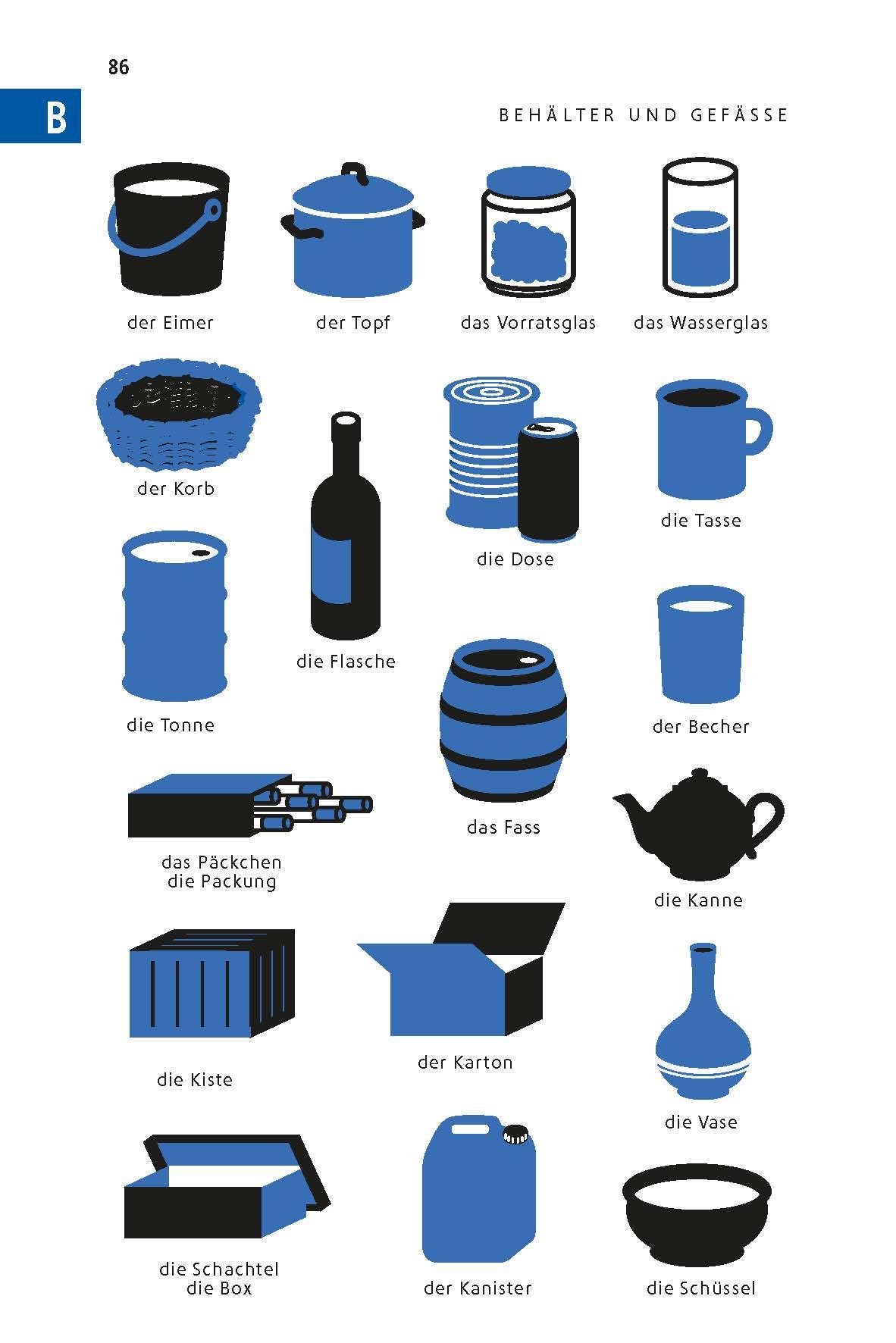 86

B

BEHÄLTER UND GEFÄSSE

der Eimer

der Topf

das Vorratsglas

das Wasserglas

der Korb

die Flasche

die Dose

die Tasse

die Tonne

das Fass

der Becher

das Päckchen
die Packung

die Kanne

die Kiste

der Karton

die Vase

die Schachtel
die Box

der Kanister

die Schüssel