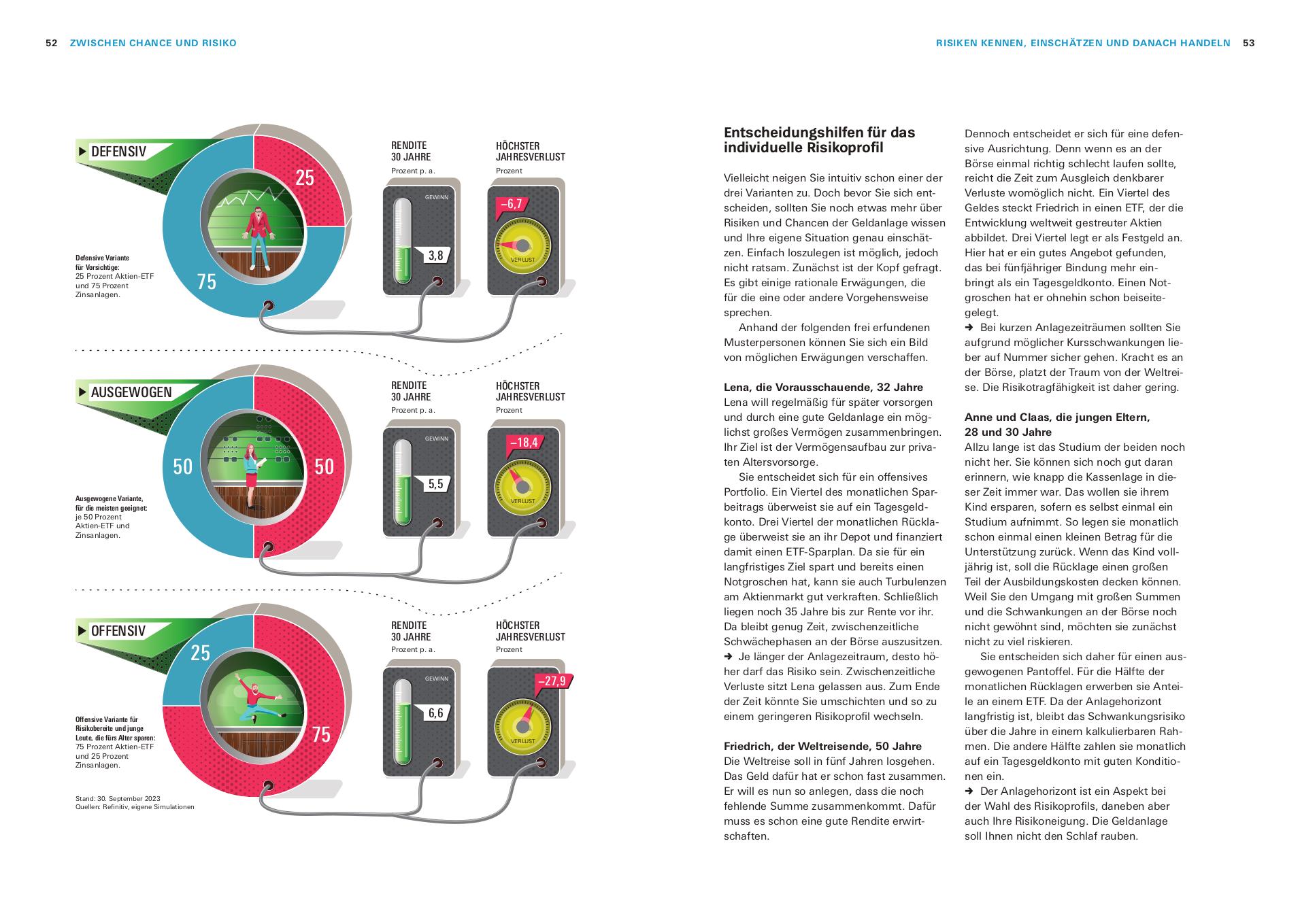 52 ZWISCHEN CHANCE UND RISIKO

DEFENSIV

25

75

Defensive Variante für Vorsichtige: 25 Prozent Aktien-ETF und 75 Prozent Zinsanlagen.

RENDITE 30 JAHRE Prozent p. a.

GEWINN

3,8

HÖCHSTER JAHRESVERLUST Prozent

–6,7

VERLUST

AUSGEWOGEN

50

50

Ausgewogene Variante, für die meisten geeignet: je 50 Prozent Aktien-ETF und Zinsanlagen.

RENDITE 30 JAHRE Prozent p. a.

GEWINN

5,5

HÖCHSTER JAHRESVERLUST Prozent

–18,4

VERLUST

OFFENSIV

25

75

Offensive Variante für Risikobereite und junge Leute, die fürs Alter sparen: 75 Prozent Aktien-ETF und 25 Prozent Zinsanlagen.

RENDITE 30 JAHRE Prozent p. a.

GEWINN

6,6

HÖCHSTER JAHRESVERLUST Prozent

–27,9

VERLUST

Stand: 30. September 2023
Quellen: Refinitiv, eigene Simulationen

RISIKEN KENNEN, EINSCHÄTZEN UND DANACH HANDELN 53

Entscheidungshilfen für das individuelle Risikoprofil

Vielleicht neigen Sie intuitiv schon einer der drei Varianten zu. Doch bevor Sie sich entscheiden, sollten Sie noch etwas mehr über Risiken und Chancen der Geldanlage wissen und Ihre eigene Situation genau einschätzen. Einfach loszulegen ist möglich, jedoch nicht ratsam. Zunächst ist der Kopf gefragt. Es gibt einige rationale Erwägungen, die für die eine oder andere Vorgehensweise sprechen.

Anhand der folgenden frei erfundenen Musterpersonen können Sie sich ein Bild von möglichen Erwägungen verschaffen.

Lena, die Vorausschauende, 32 Jahre
Lena will regelmäßig für später vorsorgen und durch eine gute Geldanlage ein möglichst großes Vermögen zusammenbringen. Ihr Ziel ist der Vermögensaufbau zur privaten Altersvorsorge.

Sie entscheidet sich für ein offensives Portfolio. Ein Viertel des monatlichen Sparbeitrags überweist sie auf ein Tagesgeldkonto. Drei Viertel der monatlichen Rücklage überweist sie an ihr Depot und finanziert damit einen ETF-Sparplan. Da sie für ein langfristiges Ziel spart und bereits einen Notgroschen hat, kann sie auch Turbulenzen am Aktienmarkt gut verkraften. Schließlich liegen noch 35 Jahre bis zur Rente vor ihr. Da bleibt genug Zeit, zwischenzeitliche Schwächephasen an der Börse auszusitzen.
➜ Je länger der Anlagezeitraum, desto höher darf das Risiko sein. Zwischenzeitliche Verluste sitzt Lena gelassen aus. Zum Ende der Zeit könnte Sie umschichten und so zu einem geringeren Risikoprofil wechseln.

Friedrich, der Weltreisende, 50 Jahre
Die Weltreise soll in fünf Jahren losgehen. Das Geld dafür hat er schon fast zusammen. Er will es nun so anlegen, dass die noch fehlende Summe zusammenkommt. Dafür muss es schon eine gute Rendite erwirtschaften.

Dennoch entscheidet er sich für eine defensive Ausrichtung. Denn wenn es an der Börse einmal richtig schlecht laufen sollte, reicht die Zeit zum Ausgleich denkbarer Verluste womöglich nicht. Ein Viertel des Geldes steckt Friedrich in einen ETF, der die Entwicklung weltweit gestreuter Aktien abbildet. Drei Viertel legt er als Festgeld an. Hier hat er ein gutes Angebot gefunden, das bei fünfjähriger Bindung mehr einbringt als ein Tagesgeldkonto. Einen Notgroschen hat er ohnehin schon beiseitegelegt.
➜ Bei kurzen Anlagezeiträumen sollten Sie aufgrund möglicher Kursschwankungen lieber auf Nummer sicher gehen. Kracht es an der Börse, platzt der Traum von der Weltreise. Die Risikotragfähigkeit ist daher gering.

Anne und Claas, die jungen Eltern, 28 und 30 Jahre
Allzu lange ist das Studium der beiden noch nicht her. Sie können sich noch gut daran erinnern, wie knapp die Kassenlage in dieser Zeit immer war. Das wollen sie ihrem Kind ersparen, sofern es selbst einmal ein Studium aufnimmt. So legen sie monatlich schon einmal einen kleinen Betrag für die Unterstützung zurück. Wenn das Kind volljährig ist, soll die Rücklage einen großen Teil der Ausbildungskosten decken können. Weil Sie den Umgang mit großen Summen und die Schwankungen an der Börse noch nicht gewöhnt sind, möchten sie zunächst nicht zu viel riskieren.

Sie entscheiden sich daher für einen ausgewogenen Pantoffel. Für die Hälfte der monatlichen Rücklagen erwerben sie Anteile an einem ETF. Da der Anlagehorizont langfristig ist, bleibt das Schwankungsrisiko über die Jahre in einem kalkulierbaren Rahmen. Die andere Hälfte zahlen sie monatlich auf ein Tagesgeldkonto mit guten Konditionen ein.
➜ Der Anlagehorizont ist ein Aspekt bei der Wahl des Risikoprofils, daneben aber auch Ihre Risikoneigung. Die Geldanlage soll Ihnen nicht den Schlaf rauben.