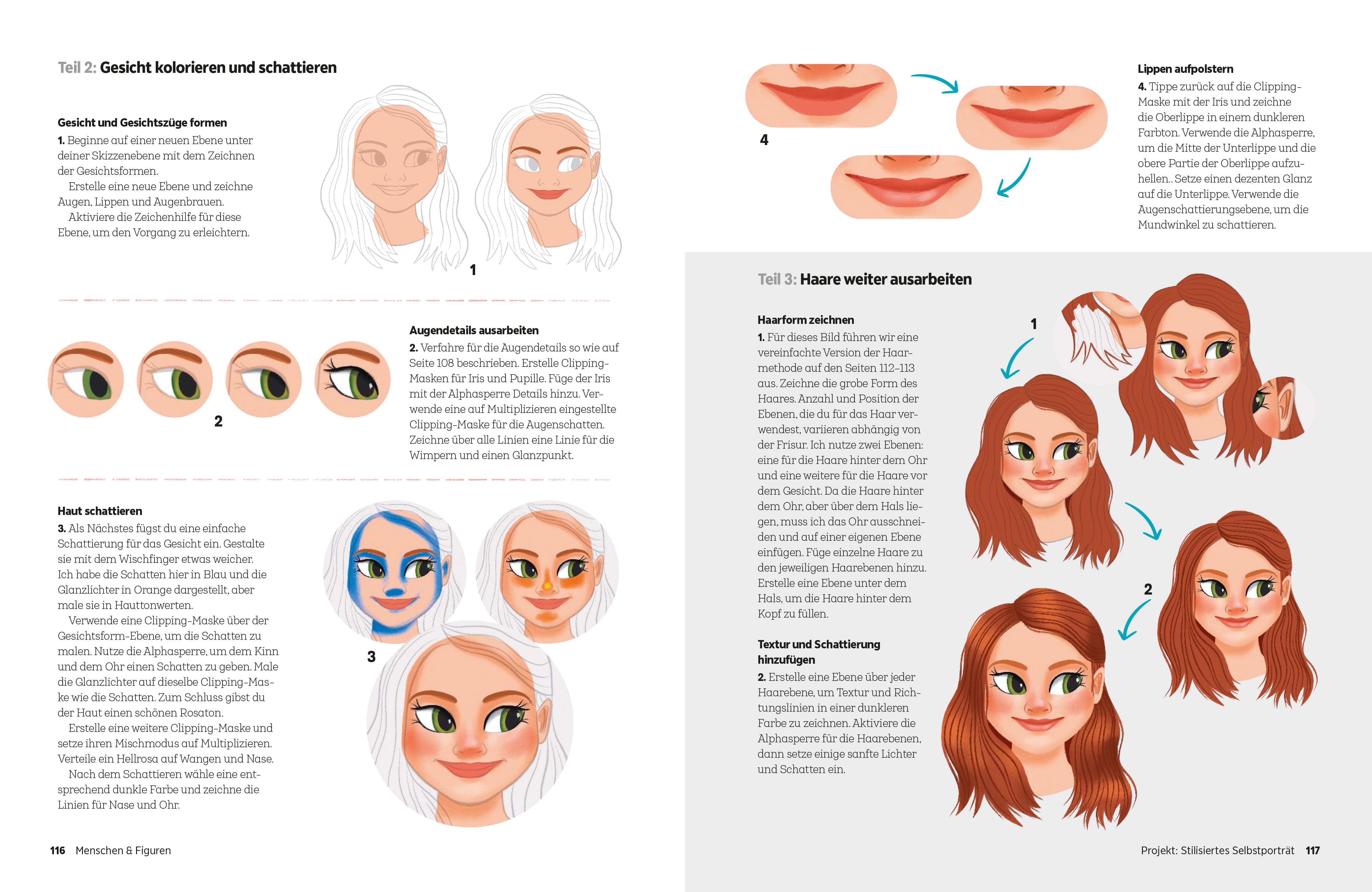 Teil 2: Gesicht kolorieren und schattieren

Gesicht und Gesichtszüge formen

1. Beginne auf einer neuen Ebene unter deiner Skizzenebene mit dem Zeichnen der Gesichtsformen.

Erstelle eine neue Ebene und zeichne Augen, Lippen und Augenbrauen.

Aktiviere die Zeichenhilfe für diese Ebene, um den Vorgang zu erleichtern.

1

2

Augendetails ausarbeiten

2. Verfahre für die Augendetails so wie auf Seite 108 beschrieben. Erstelle Clipping-Masken für Iris und Pupille. Füge der Iris mit der Alphasperre Details hinzu. Verwende eine auf Multiplizieren eingestellte Clipping-Maske für die Augenschatten. Zeichne über alle Linien eine Linie für die Wimpern und einen Glanzpunkt.

Haut schattieren

3. Als Nächstes fügst du eine einfache Schattierung für das Gesicht ein. Gestalte sie mit dem Wischfinger etwas weicher. Ich habe die Schatten hier in Blau und die Glanzlichter in Orange dargestellt, aber male sie in Hauttonwerten.

Verwende eine Clipping-Maske über der Gesichtsform-Ebene, um die Schatten zu malen. Nutze die Alphasperre, um dem Kinn und dem Ohr einen Schatten zu geben. Male die Glanzlichter auf dieselbe Clipping-Maske wie die Schatten. Zum Schluss gibst du der Haut einen schönen Rosaton.

Erstelle eine weitere Clipping-Maske und setze ihren Mischmodus auf Multiplizieren. Verteile ein Hellrosa auf Wangen und Nase.

Nach dem Schattieren wähle eine entsprechend dunkle Farbe und zeichne die Linien für Nase und Ohr.

3

116 Menschen & Figuren

4

Lippen aufpolstern

4. Tippe zurück auf die Clipping-Maske mit der Iris und zeichne die Oberlippe in einem dunkleren Farbton. Verwende die Alphasperre, um die Mitte der Unterlippe und die obere Partie der Oberlippe aufzuhellen.. Setze einen dezenten Glanz auf die Unterlippe. Verwende die Augenschattierungsebene, um die Mundwinkel zu schattieren.

Teil 3: Haare weiter ausarbeiten

Haarform zeichnen

1. Für dieses Bild führen wir eine vereinfachte Version der Haarmethode auf den Seiten 112–113 aus. Zeichne die grobe Form des Haares. Anzahl und Position der Ebenen, die du für das Haar verwendest, variieren abhängig von der Frisur. Ich nutze zwei Ebenen: eine für die Haare hinter dem Ohr und eine weitere für die Haare vor dem Gesicht. Da die Haare hinter dem Ohr, aber über dem Hals liegen, muss ich das Ohr ausschneiden und auf einer eigenen Ebene einfügen. Füge einzelne Haare zu den jeweiligen Haarebenen hinzu. Erstelle eine Ebene unter dem Hals, um die Haare hinter dem Kopf zu füllen.

Textur und Schattierung hinzufügen

2. Erstelle eine Ebene über jeder Haarebene, um Textur und Richtungslinien in einer dunkleren Farbe zu zeichnen. Aktiviere die Alphasperre für die Haarebenen, dann setze einige sanfte Lichter und Schatten ein.

1

2

Projekt: Stilisiertes Selbstporträt 117