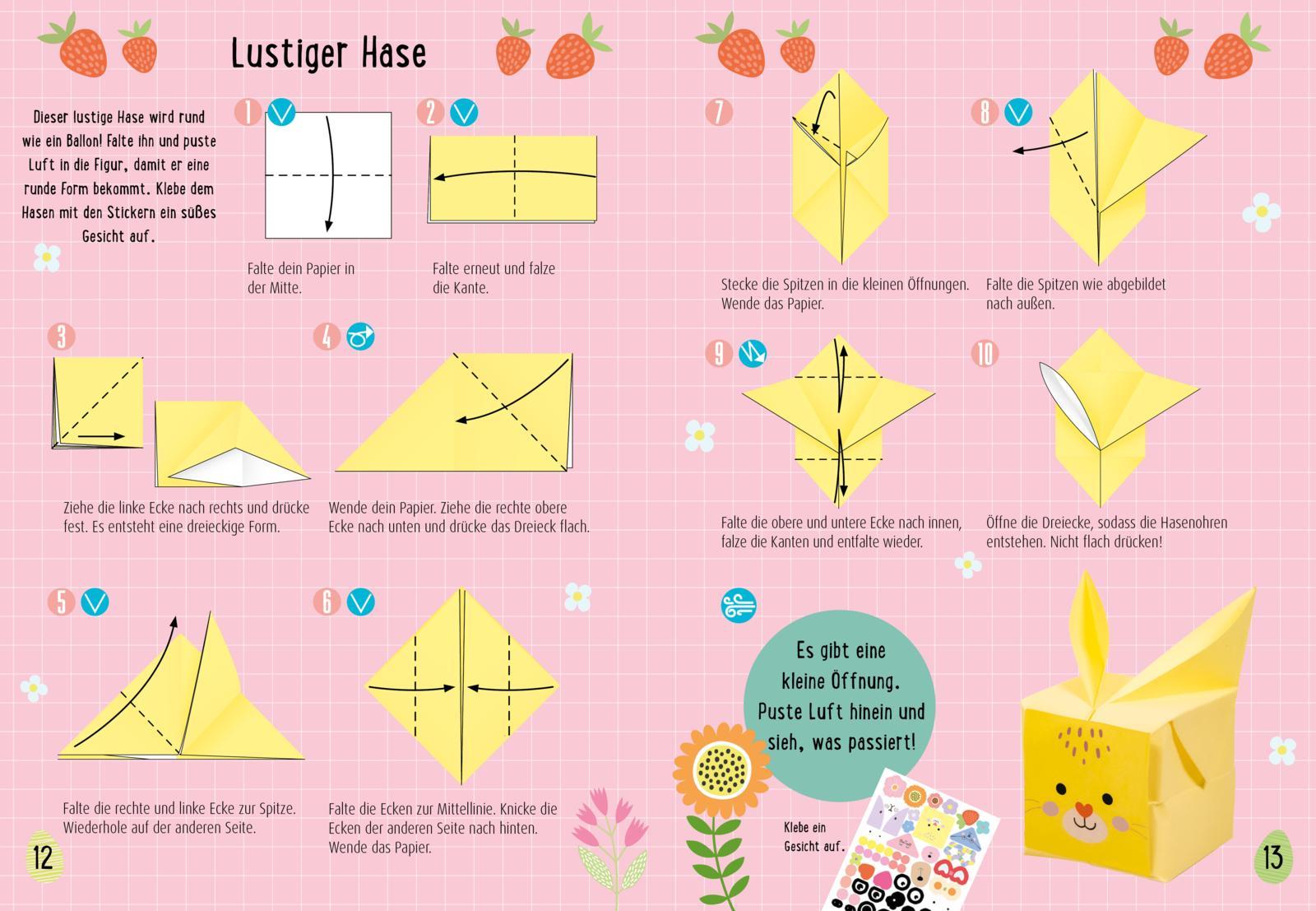 Lustiger Hase

Dieser lustige Hase wird rund wie ein Ballon! Falte ihn und puste Luft in die Figur, damit er eine runde Form bekommt. Klebe dem Hasen mit den Stickern ein süßes Gesicht auf.

1

Falte dein Papier in der Mitte.

2

Falte erneut und falze die Kante.

3

Ziehe die linke Ecke nach rechts und drücke fest. Es entsteht eine dreieckige Form.

4

Wende dein Papier. Ziehe die rechte obere Ecke nach unten und drücke das Dreieck flach.

5

Falte die rechte und linke Ecke zur Spitze. Wiederhole auf der anderen Seite.

6

Falte die Ecken zur Mittellinie. Knicke die Ecken der anderen Seite nach hinten. Wende das Papier.

12

7

Stecke die Spitzen in die kleinen Öffnungen. Wende das Papier.

8

Falte die Spitzen wie abgebildet nach außen.

9

Falte die obere und untere Ecke nach innen, falze die Kanten und entfalte wieder.

10

Öffne die Dreiecke, sodass die Hasenohren entstehen. Nicht flach drücken!

Es gibt eine kleine Öffnung. Puste Luft hinein und sieh, was passiert!

Klebe ein Gesicht auf.

13