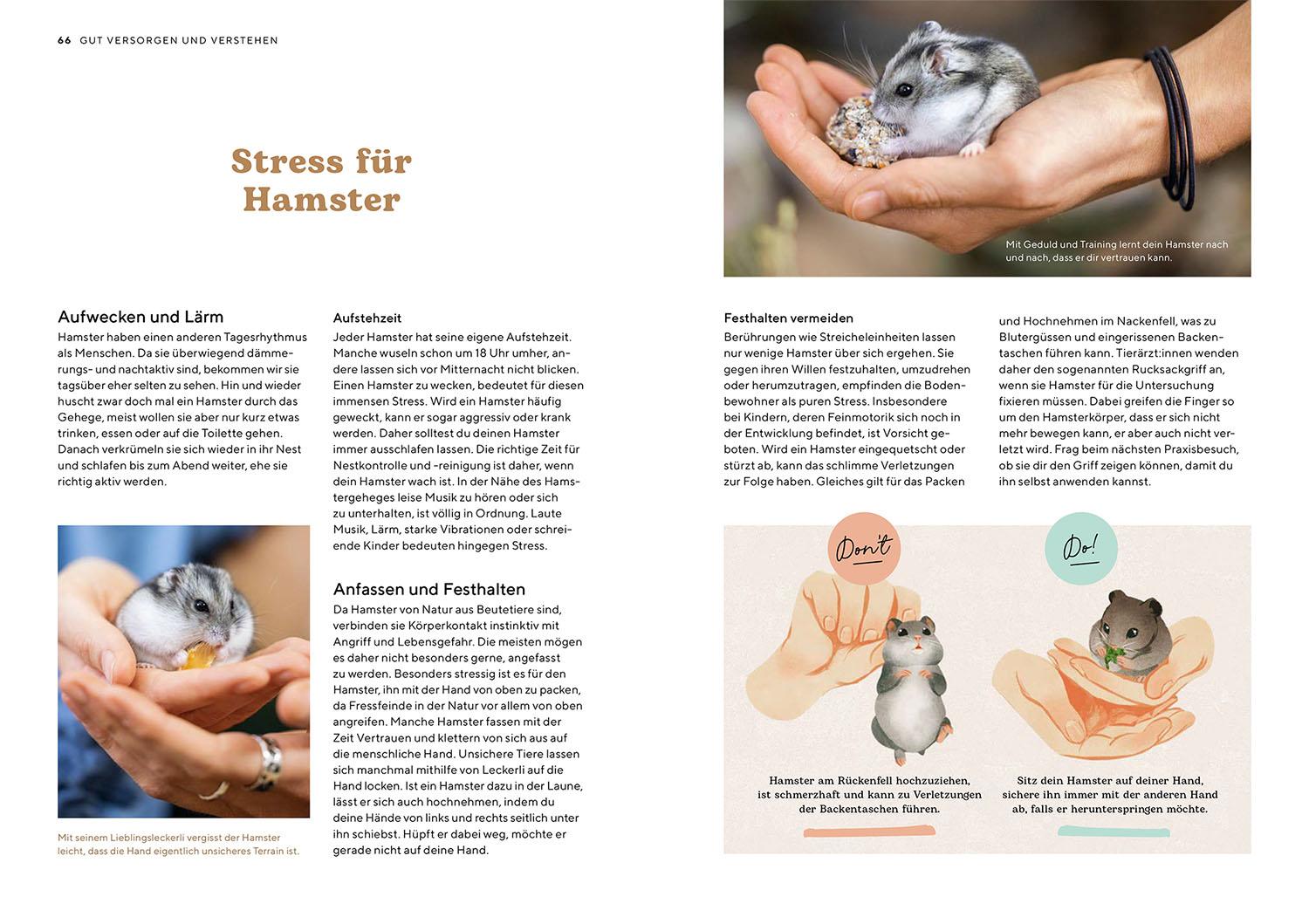 66 GUT VERSORGEN UND VERSTEHEN

Stress für Hamster

Aufwecken und Lärm
Hamster haben einen anderen Tagesrhythmus als Menschen. Da sie überwiegend dämmerungs- und nachtaktiv sind, bekommen wir sie tagsüber eher selten zu sehen. Hin und wieder huscht zwar doch mal ein Hamster durch das Gehege, meist wollen sie aber nur kurz etwas trinken, essen oder auf die Toilette gehen. Danach verkrümeln sie sich wieder in ihr Nest und schlafen bis zum Abend weiter, ehe sie richtig aktiv werden.

Mit seinem Lieblingsleckerli vergisst der Hamster leicht, dass die Hand eigentlich unsicheres Terrain ist.

Aufstehzeit
Jeder Hamster hat seine eigene Aufstehzeit. Manche wuseln schon um 18 Uhr umher, andere lassen sich vor Mitternacht nicht blicken. Einen Hamster zu wecken, bedeutet für diesen immensen Stress. Wird ein Hamster häufig geweckt, kann er sogar aggressiv oder krank werden. Daher solltest du deinen Hamster immer ausschlafen lassen. Die richtige Zeit für Nestkontrolle und -reinigung ist daher, wenn dein Hamster wach ist. In der Nähe des Hamstergeheges leise Musik zu hören oder sich zu unterhalten, ist völlig in Ordnung. Laute Musik, Lärm, starke Vibrationen oder schreiende Kinder bedeuten hingegen Stress.

Anfassen und Festhalten
Da Hamster von Natur aus Beutetiere sind, verbinden sie Körperkontakt instinktiv mit Angriff und Lebensgefahr. Die meisten mögen es daher nicht besonders gerne, angefasst zu werden. Besonders stressig ist es für den Hamster, ihn mit der Hand von oben zu packen, da Fressfeinde in der Natur vor allem von oben angreifen. Manche Hamster fassen mit der Zeit Vertrauen und klettern von sich aus auf die menschliche Hand. Unsichere Tiere lassen sich manchmal mithilfe von Leckerli auf die Hand locken. Ist ein Hamster dazu in der Laune, lässt er sich auch hochnehmen, indem du deine Hände von links und rechts seitlich unter ihn schiebst. Hüpft er dabei weg, möchte er gerade nicht auf deine Hand.

Mit Geduld und Training lernt dein Hamster nach und nach, dass er dir vertrauen kann.

Festhalten vermeiden
Berührungen wie Streicheleinheiten lassen nur wenige Hamster über sich ergehen. Sie gegen ihren Willen festzuhalten, umzudrehen oder herumzutragen, empfinden die Bodenbewohner als puren Stress. Insbesondere bei Kindern, deren Feinmotorik sich noch in der Entwicklung befindet, ist Vorsicht geboten. Wird ein Hamster eingequetscht oder stürzt ab, kann das schlimme Verletzungen zur Folge haben. Gleiches gilt für das Packen und Hochnehmen im Nackenfell, was zu Blutergüssen und eingerissenen Backentaschen führen kann. Tierärzt:innen wenden daher den sogenannten Rucksackgriff an, wenn sie Hamster für die Untersuchung fixieren müssen. Dabei greifen die Finger so um den Hamsterkörper, dass er sich nicht mehr bewegen kann, er aber auch nicht verletzt wird. Frag beim nächsten Praxisbesuch, ob sie dir den Griff zeigen können, damit du ihn selbst anwenden kannst.

Don't
Hamster am Rückenfell hochzuziehen, ist schmerzhaft und kann zu Verletzungen der Backentaschen führen.

Do!
Sitz dein Hamster auf deiner Hand, sichere ihn immer mit der anderen Hand ab, falls er herunterspringen möchte.