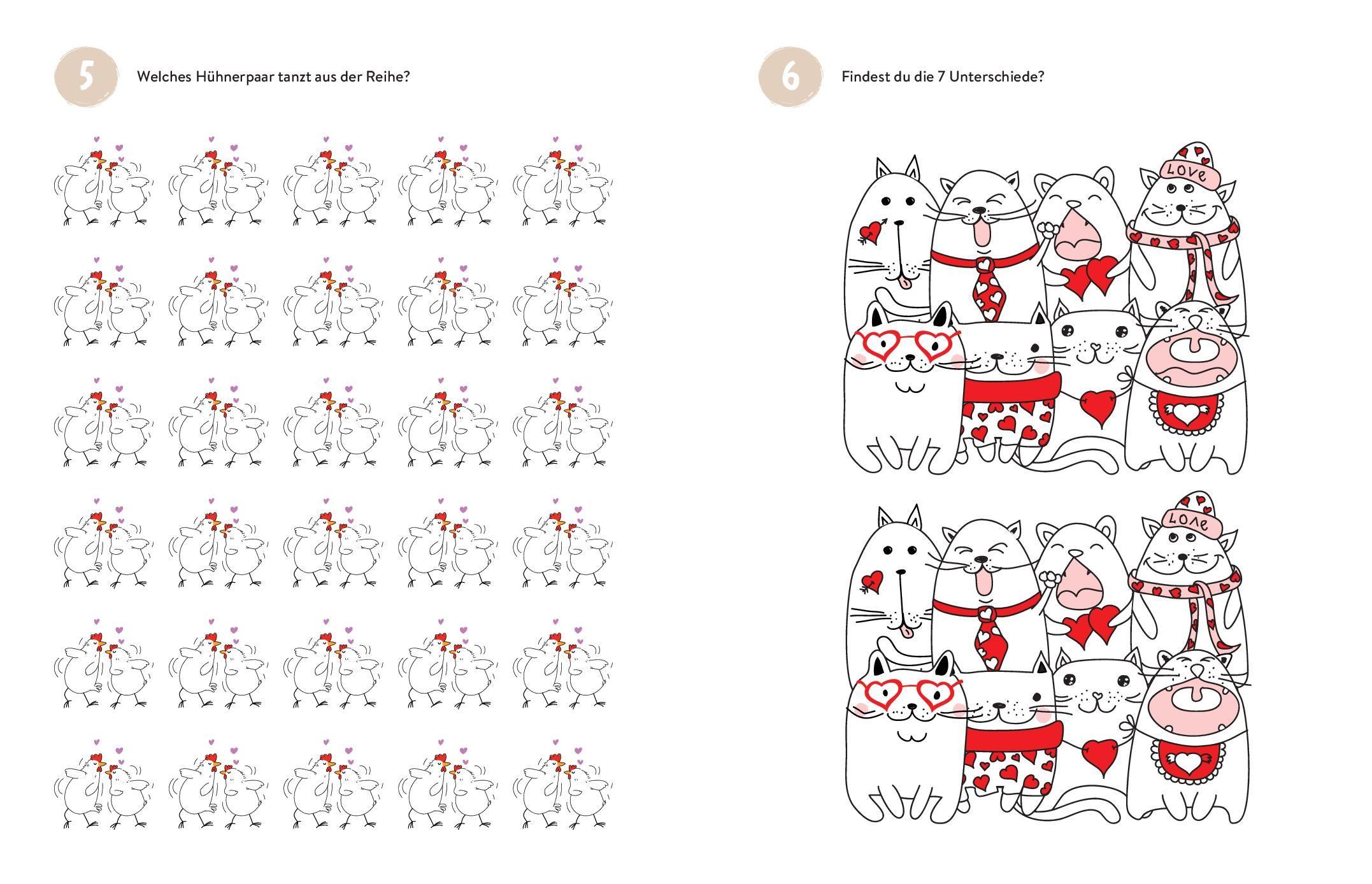 5

Welches Hühnerpaar tanzt aus der Reihe?

6

Findest du die 7 Unterschiede?

LOVE

LOVE