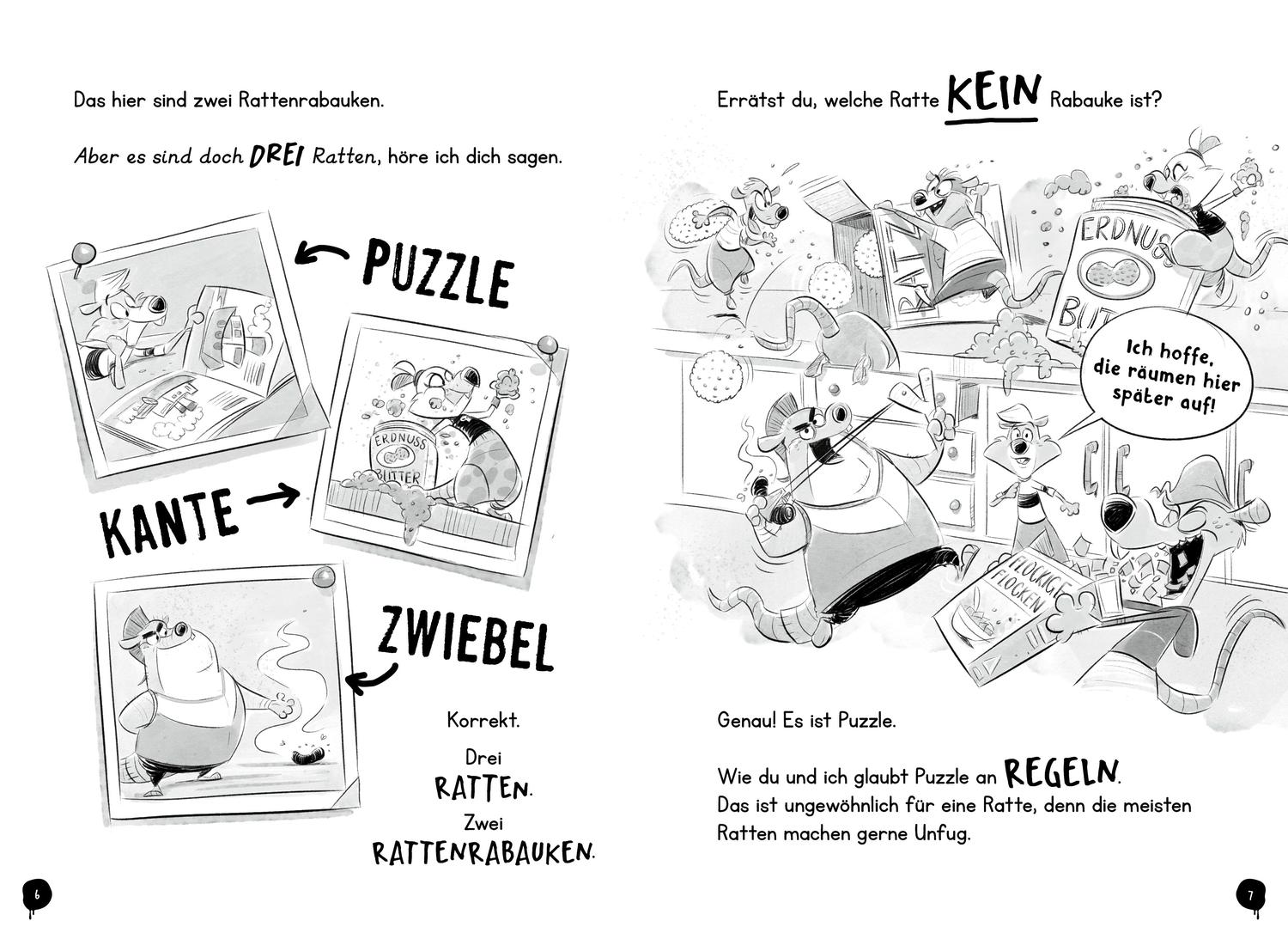 Das hier sind zwei Rattenrabauken.

Aber es sind doch DREI Ratten, höre ich dich sagen.

PUZZLE

ERDNUSS BUTTER

KANTE

ZWIEBEL

Korrekt.

Drei RATTEN.
Zwei RATTENRABAUKEN.

6

Errätst du, welche Ratte KEIN Rabauke ist?

RATZ

ERDNUSS BUTTER

Ich hoffe, die räumen hier später auf!

FLOCKIGE FLOCKEN

Genau! Es ist Puzzle.

Wie du und ich glaubt Puzzle an REGELN.
Das ist ungewöhnlich für eine Ratte, denn die meisten Ratten machen gerne Unfug.

7