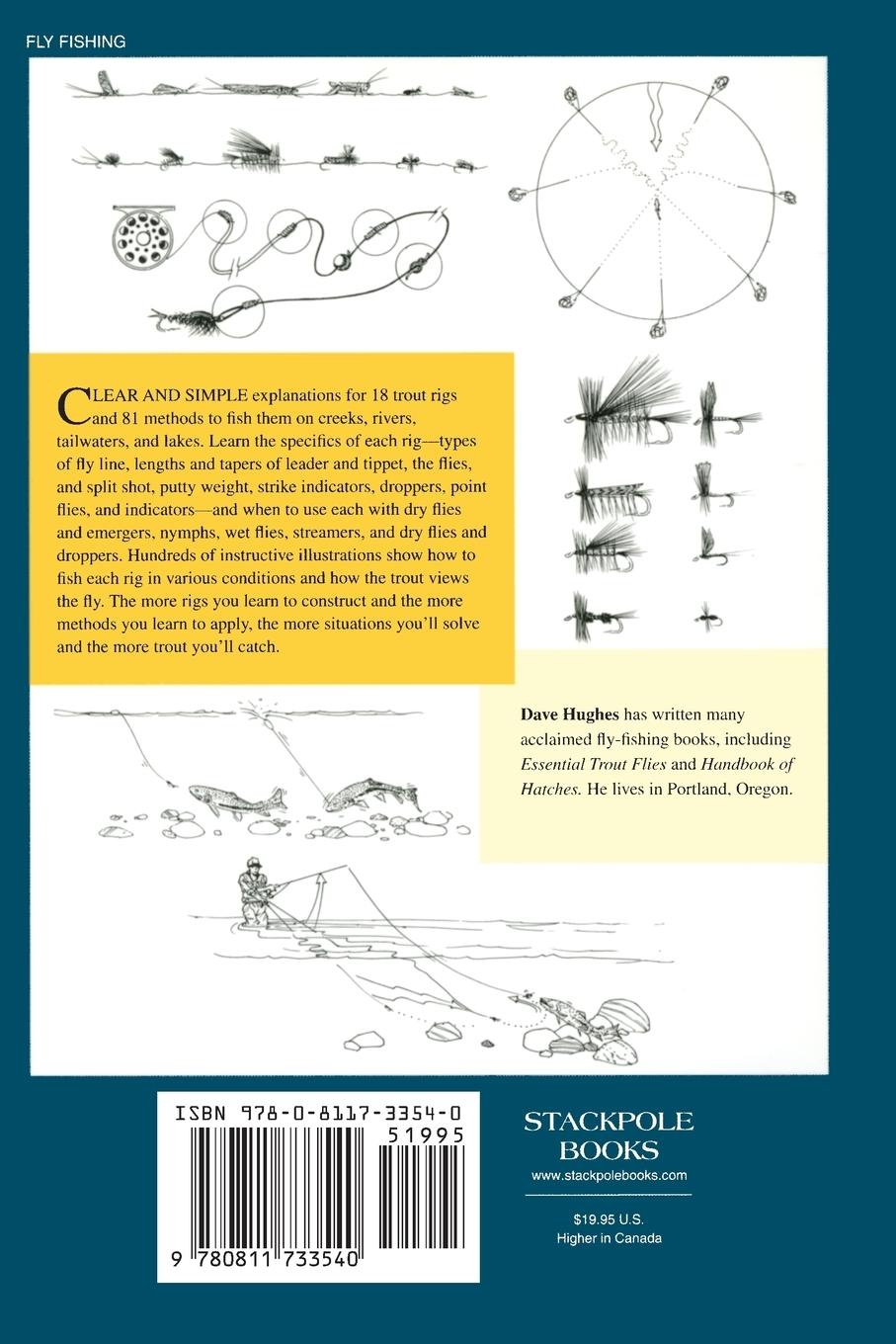 FLY FISHING

CLEAR AND SIMPLE explanations for 18 trout rigs and 81 methods to fish them on creeks, rivers, tailwaters, and lakes. Learn the specifics of each rig—types of fly line, lengths and tapers of leader and tippet, the flies, and split shot, putty weight, strike indicators, droppers, point flies, and indicators—and when to use each with dry flies and emergers, nymphs, wet flies, streamers, and dry flies and droppers. Hundreds of instructive illustrations show how to fish each rig in various conditions and how the trout views the fly. The more rigs you learn to construct and the more methods you learn to apply, the more situations you'll solve and the more trout you'll catch.

Dave Hughes has written many acclaimed fly-fishing books, including Essential Trout Flies and Handbook of Hatches. He lives in Portland, Oregon.

ISBN 978-0-8117-3354-0

51995

9 780811 733540

STACKPOLE BOOKS
www.stackpolebooks.com

$19.95 U.S.
Higher in Canada