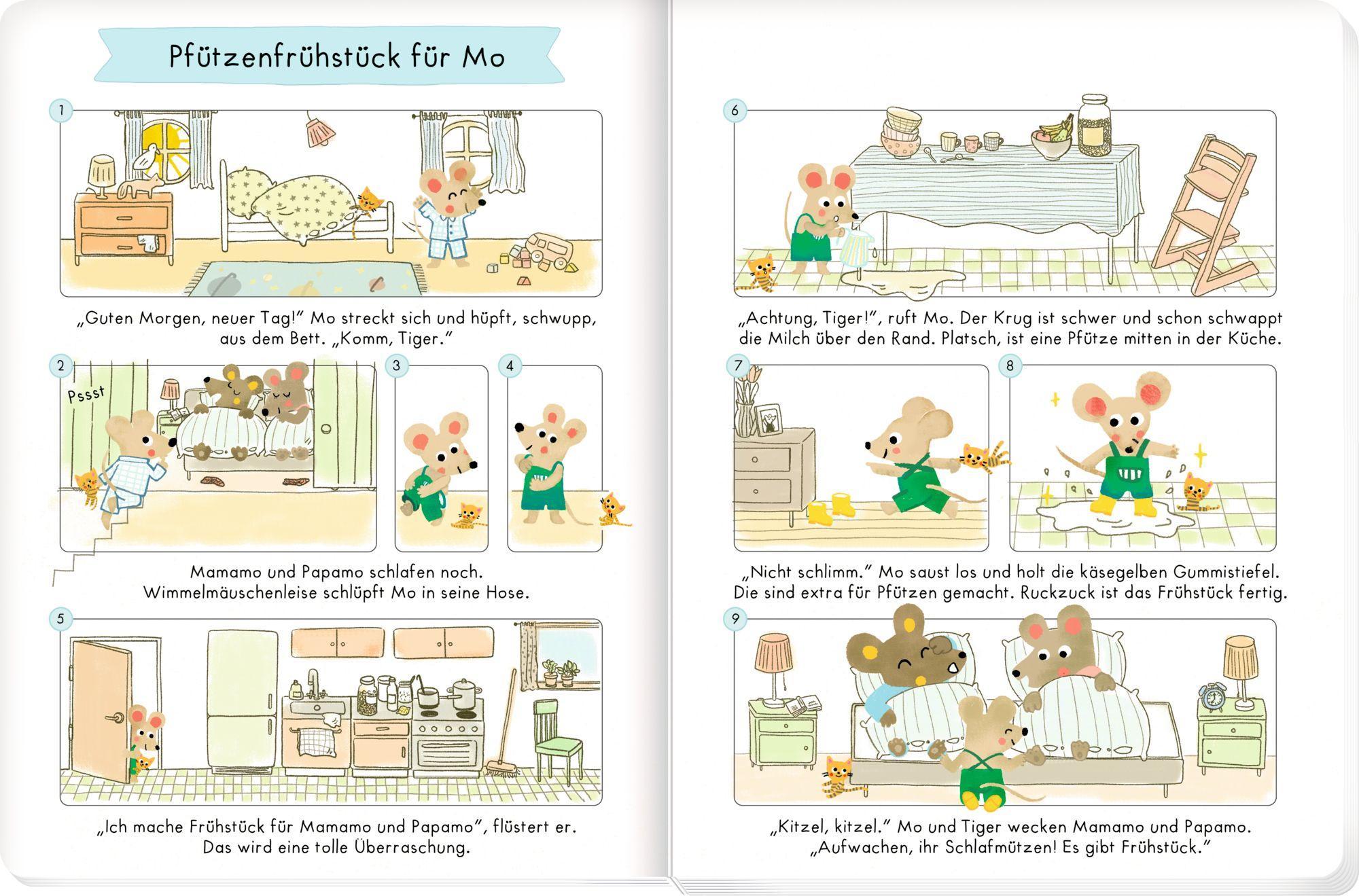 Pfützenfrühstück für Mo

1

„Guten Morgen, neuer Tag!" Mo streckt sich und hüpft, schwupp, aus dem Bett. „Komm, Tiger."

2

Pssst

3

4

Mamamo und Papamo schlafen noch. Wimmelmäuschenleise schlüpft Mo in seine Hose.

5

„Ich mache Frühstück für Mamamo und Papamo", flüstert er. Das wird eine tolle Überraschung.

6

„Achtung, Tiger!", ruft Mo. Der Krug ist schwer und schon schwappt die Milch über den Rand. Platsch, ist eine Pfütze mitten in der Küche.

7

8

„Nicht schlimm." Mo saust los und holt die käsegelben Gummistiefel. Die sind extra für Pfützen gemacht. Ruckzuck ist das Frühstück fertig.

9

„Kitzel, kitzel." Mo und Tiger wecken Mamamo und Papamo. „Aufwachen, ihr Schlafmützen! Es gibt Frühstück."