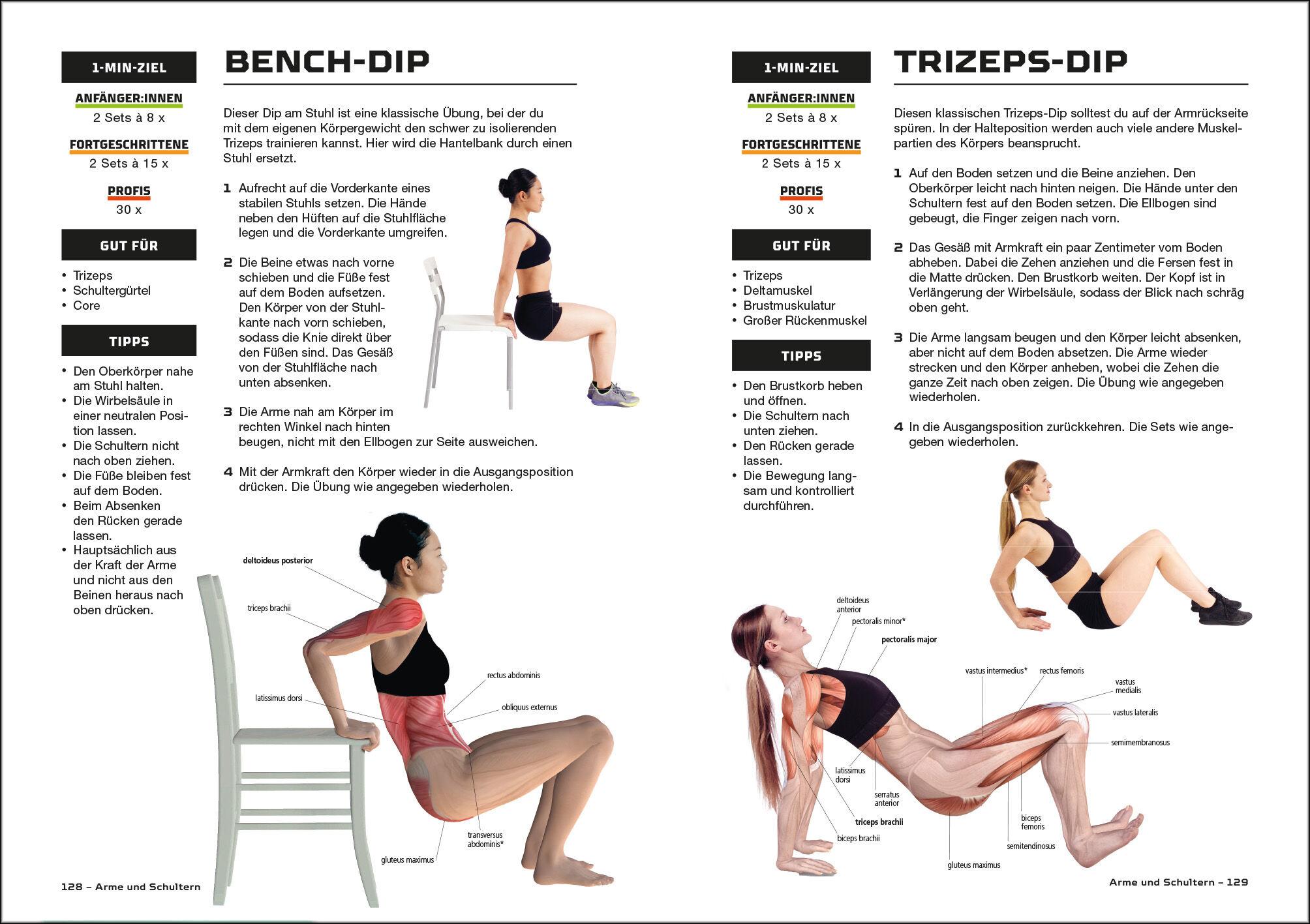 1-MIN-ZIEL

ANFÄNGER:INNEN
2 Sets à 8 x

FORTGESCHRITTENE
2 Sets à 15 x

PROFIS
30 x

GUT FÜR

• Trizeps
• Schultergürtel
• Core

TIPPS

• Den Oberkörper nahe am Stuhl halten.
• Die Wirbelsäule in einer neutralen Position lassen.
• Die Schultern nicht nach oben ziehen.
• Die Füße bleiben fest auf dem Boden.
• Beim Absenken den Rücken gerade lassen.
• Hauptsächlich aus der Kraft der Arme und nicht aus den Beinen heraus nach oben drücken.

BENCH-DIP

Dieser Dip am Stuhl ist eine klassische Übung, bei der du mit dem eigenen Körpergewicht den schwer zu isolierenden Trizeps trainieren kannst. Hier wird die Hantelbank durch einen Stuhl ersetzt.

1 Aufrecht auf die Vorderkante eines stabilen Stuhls setzen. Die Hände neben den Hüften auf die Stuhlfläche legen und die Vorderkante umgreifen.

2 Die Beine etwas nach vorne schieben und die Füße fest auf dem Boden aufsetzen. Den Körper von der Stuhlkante nach vorn schieben, sodass die Knie direkt über den Füßen sind. Das Gesäß von der Stuhlfläche nach unten absenken.

3 Die Arme nah am Körper im rechten Winkel nach hinten beugen, nicht mit den Ellbogen zur Seite ausweichen.

4 Mit der Armkraft den Körper wieder in die Ausgangsposition drücken. Die Übung wie angegeben wiederholen.

deltoideus posterior
triceps brachii
latissimus dorsi
rectus abdominis
obliquus externus
transversus abdominis*
gluteus maximus

128 – Arme und Schultern

1-MIN-ZIEL

ANFÄNGER:INNEN
2 Sets à 8 x

FORTGESCHRITTENE
2 Sets à 15 x

PROFIS
30 x

GUT FÜR

• Trizeps
• Deltamuskel
• Brustmuskulatur
• Großer Rückenmuskel

TIPPS

• Den Brustkorb heben und öffnen.
• Die Schultern nach unten ziehen.
• Den Rücken gerade lassen.
• Die Bewegung langsam und kontrolliert durchführen.

TRIZEPS-DIP

Diesen klassischen Trizeps-Dip solltest du auf der Armrückseite spüren. In der Halteposition werden auch viele andere Muskelpartien des Körpers beansprucht.

1 Auf den Boden setzen und die Beine anziehen. Den Oberkörper leicht nach hinten neigen. Die Hände unter den Schultern fest auf den Boden setzen. Die Ellbogen sind gebeugt, die Finger zeigen nach vorn.

2 Das Gesäß mit Armkraft ein paar Zentimeter vom Boden abheben. Dabei die Zehen anziehen und die Fersen fest in die Matte drücken. Den Brustkorb weiten. Der Kopf ist in Verlängerung der Wirbelsäule, sodass der Blick nach schräg oben geht.

3 Die Arme langsam beugen und den Körper leicht absenken, aber nicht auf dem Boden absetzen. Die Arme wieder strecken und den Körper anheben, wobei die Zehen die ganze Zeit nach oben zeigen. Die Übung wie angegeben wiederholen.

4 In die Ausgangsposition zurückkehren. Die Sets wie angegeben wiederholen.

deltoideus anterior
pectoralis minor*
pectoralis major
vastus intermedius*
rectus femoris
vastus medialis
vastus lateralis
semimembranosus
latissimus dorsi
serratus anterior
triceps brachii
biceps brachii
biceps femoris
semitendinosus
gluteus maximus

Arme und Schultern – 129