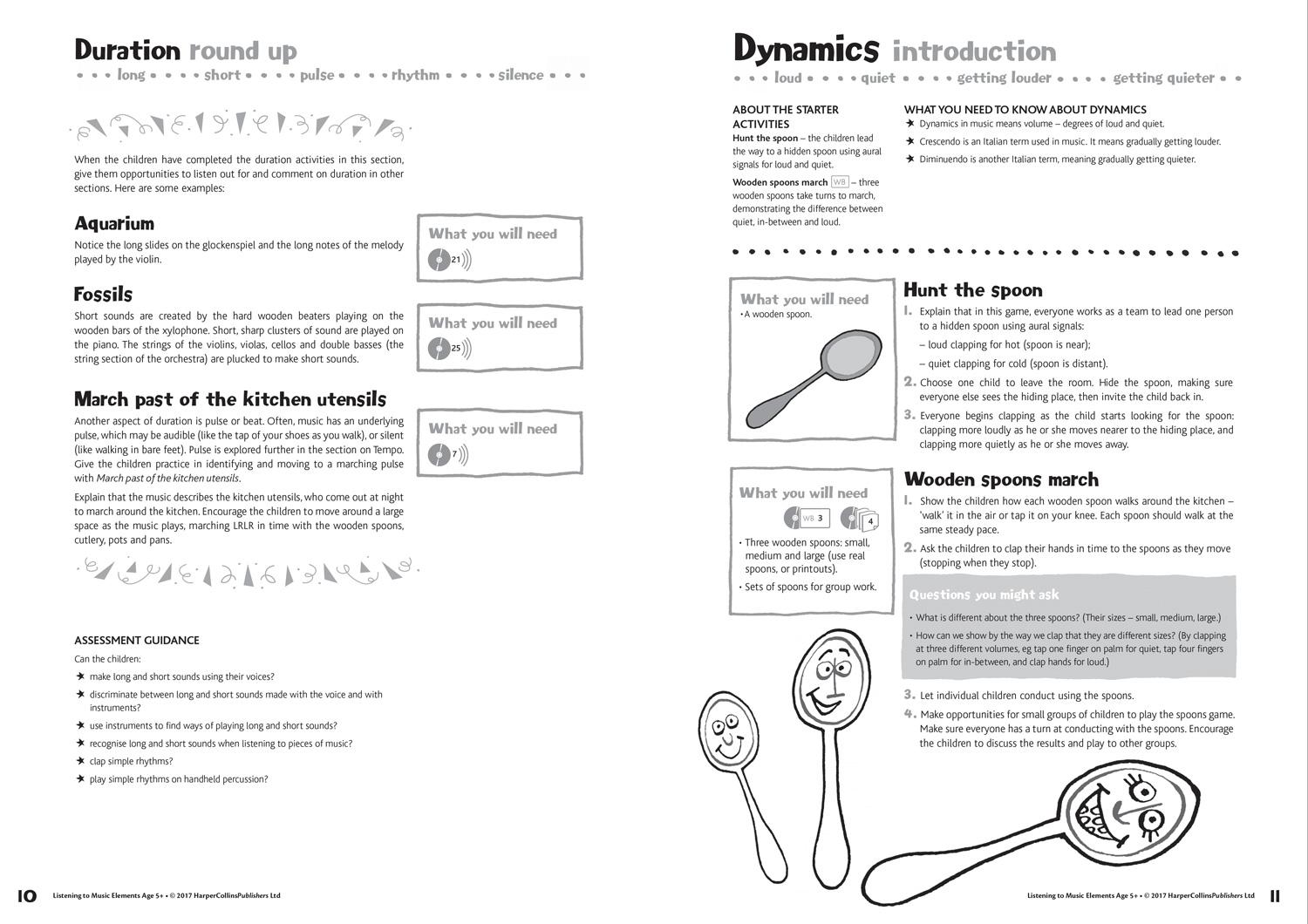 Duration round up

• • • long • • • • short • • • • pulse • • • • rhythm • • • • silence • • •

When the children have completed the duration activities in this section, give them opportunities to listen out for and comment on duration in other sections. Here are some examples:

Aquarium

Notice the long slides on the glockenspiel and the long notes of the melody played by the violin.

What you will need

21

Fossils

Short sounds are created by the hard wooden beaters playing on the wooden bars of the xylophone. Short, sharp clusters of sound are played on the piano. The strings of the violins, violas, cellos and double basses (the string section of the orchestra) are plucked to make short sounds.

What you will need

25

March past of the kitchen utensils

Another aspect of duration is pulse or beat. Often, music has an underlying pulse, which may be audible (like the tap of your shoes as you walk), or silent (like walking in bare feet). Pulse is explored further in the section on Tempo. Give the children practice in identifying and moving to a marching pulse with March past of the kitchen utensils.

Explain that the music describes the kitchen utensils, who come out at night to march around the kitchen. Encourage the children to move around a large space as the music plays, marching LRLR in time with the wooden spoons, cutlery, pots and pans.

What you will need

7

ASSESSMENT GUIDANCE

Can the children:

★ make long and short sounds using their voices?
★ discriminate between long and short sounds made with the voice and with instruments?
★ use instruments to find ways of playing long and short sounds?
★ recognise long and short sounds when listening to pieces of music?
★ clap simple rhythms?
★ play simple rhythms on handheld percussion?

10 Listening to Music Elements Age 5+ • © 2017 HarperCollinsPublishers Ltd

Dynamics introduction

• • • loud • • • • quiet • • • • getting louder • • • • getting quieter • •

ABOUT THE STARTER ACTIVITIES

Hunt the spoon – the children lead the way to a hidden spoon using aural signals for loud and quiet.

Wooden spoons march WB – three wooden spoons take turns to march, demonstrating the difference between quiet, in-between and loud.

WHAT YOU NEED TO KNOW ABOUT DYNAMICS

★ Dynamics in music means volume – degrees of loud and quiet.
★ Crescendo is an Italian term used in music. It means gradually getting louder.
★ Diminuendo is another Italian term, meaning gradually getting quieter.

What you will need
• A wooden spoon.

Hunt the spoon

1. Explain that in this game, everyone works as a team to lead one person to a hidden spoon using aural signals:
– loud clapping for hot (spoon is near);
– quiet clapping for cold (spoon is distant).
2. Choose one child to leave the room. Hide the spoon, making sure everyone else sees the hiding place, then invite the child back in.
3. Everyone begins clapping as the child starts looking for the spoon: clapping more loudly as he or she moves nearer to the hiding place, and clapping more quietly as he or she moves away.

What you will need
WB 3 4
• Three wooden spoons: small, medium and large (use real spoons, or printouts).
• Sets of spoons for group work.

Wooden spoons march

1. Show the children how each wooden spoon walks around the kitchen – 'walk' it in the air or tap it on your knee. Each spoon should walk at the same steady pace.
2. Ask the children to clap their hands in time to the spoons as they move (stopping when they stop).

Questions you might ask
• What is different about the three spoons? (Their sizes – small, medium, large.)
• How can we show by the way we clap that they are different sizes? (By clapping at three different volumes, eg tap one finger on palm for quiet, tap four fingers on palm for in-between, and clap hands for loud.)

3. Let individual children conduct using the spoons.
4. Make opportunities for small groups of children to play the spoons game. Make sure everyone has a turn at conducting with the spoons. Encourage the children to discuss the results and play to other groups.

Listening to Music Elements Age 5+ • © 2017 HarperCollinsPublishers Ltd 11