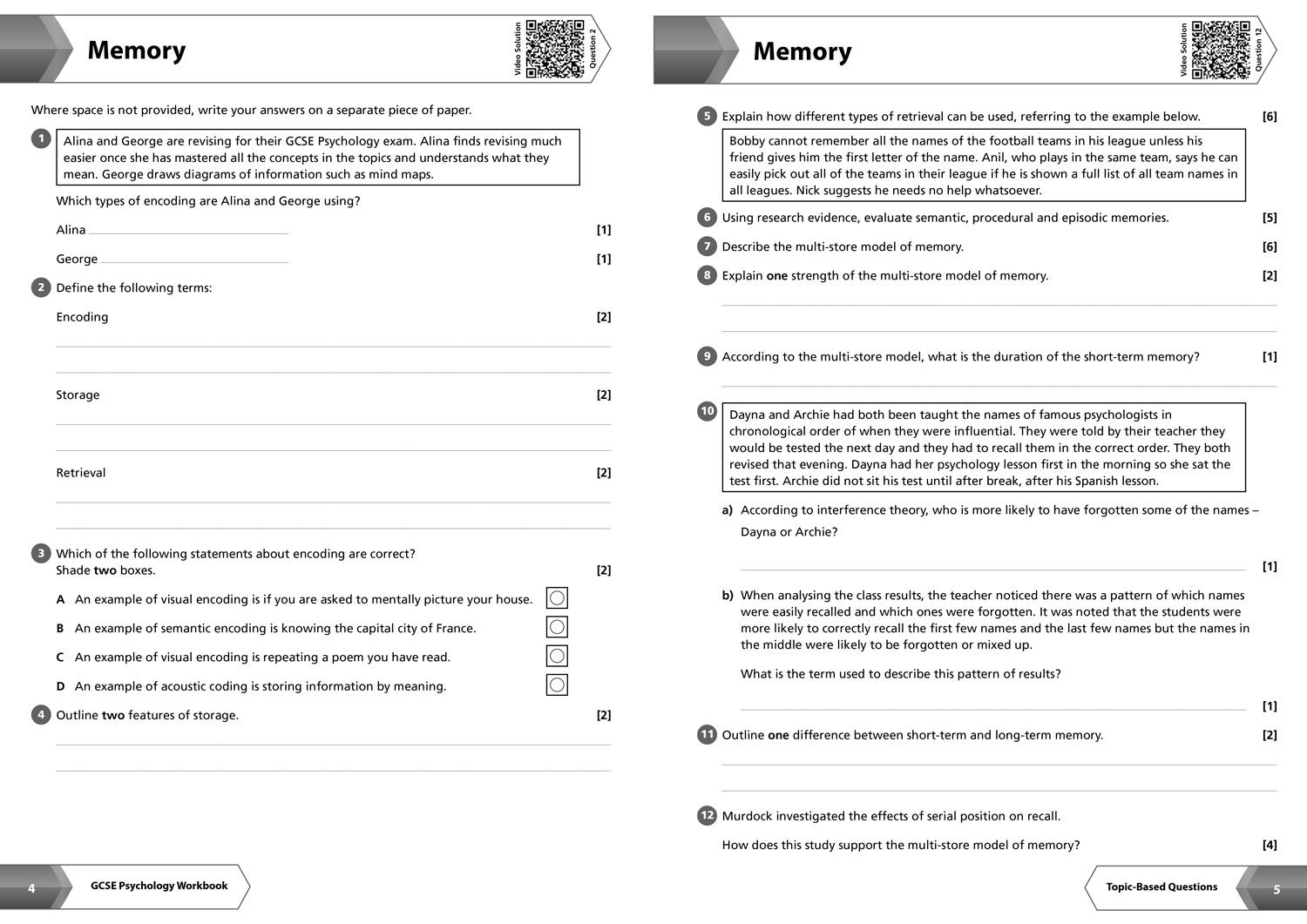 Memory

Video Solution Question 2

Where space is not provided, write your answers on a separate piece of paper.

1 Alina and George are revising for their GCSE Psychology exam. Alina finds revising much easier once she has mastered all the concepts in the topics and understands what they mean. George draws diagrams of information such as mind maps.

Which types of encoding are Alina and George using?

Alina [1]

George [1]

2 Define the following terms:

Encoding [2]

Storage [2]

Retrieval [2]

3 Which of the following statements about encoding are correct?
Shade **two** boxes. [2]

A An example of visual encoding is if you are asked to mentally picture your house.

B An example of semantic encoding is knowing the capital city of France.

C An example of visual encoding is repeating a poem you have read.

D An example of acoustic coding is storing information by meaning.

4 Outline **two** features of storage. [2]

4 GCSE Psychology Workbook

Memory

Video Solution Question 12

5 Explain how different types of retrieval can be used, referring to the example below. [6]

Bobby cannot remember all the names of the football teams in his league unless his friend gives him the first letter of the name. Anil, who plays in the same team, says he can easily pick out all of the teams in their league if he is shown a full list of all team names in all leagues. Nick suggests he needs no help whatsoever.

6 Using research evidence, evaluate semantic, procedural and episodic memories. [5]

7 Describe the multi-store model of memory. [6]

8 Explain **one** strength of the multi-store model of memory. [2]

9 According to the multi-store model, what is the duration of the short-term memory? [1]

10 Dayna and Archie had both been taught the names of famous psychologists in chronological order of when they were influential. They were told by their teacher they would be tested the next day and they had to recall them in the correct order. They both revised that evening. Dayna had her psychology lesson first in the morning so she sat the test first. Archie did not sit his test until after break, after his Spanish lesson.

a) According to interference theory, who is more likely to have forgotten some of the names – Dayna or Archie? [1]

b) When analysing the class results, the teacher noticed there was a pattern of which names were easily recalled and which ones were forgotten. It was noted that the students were more likely to correctly recall the first few names and the last few names but the names in the middle were likely to be forgotten or mixed up.

What is the term used to describe this pattern of results? [1]

11 Outline **one** difference between short-term and long-term memory. [2]

12 Murdock investigated the effects of serial position on recall.

How does this study support the multi-store model of memory? [4]

Topic-Based Questions 5