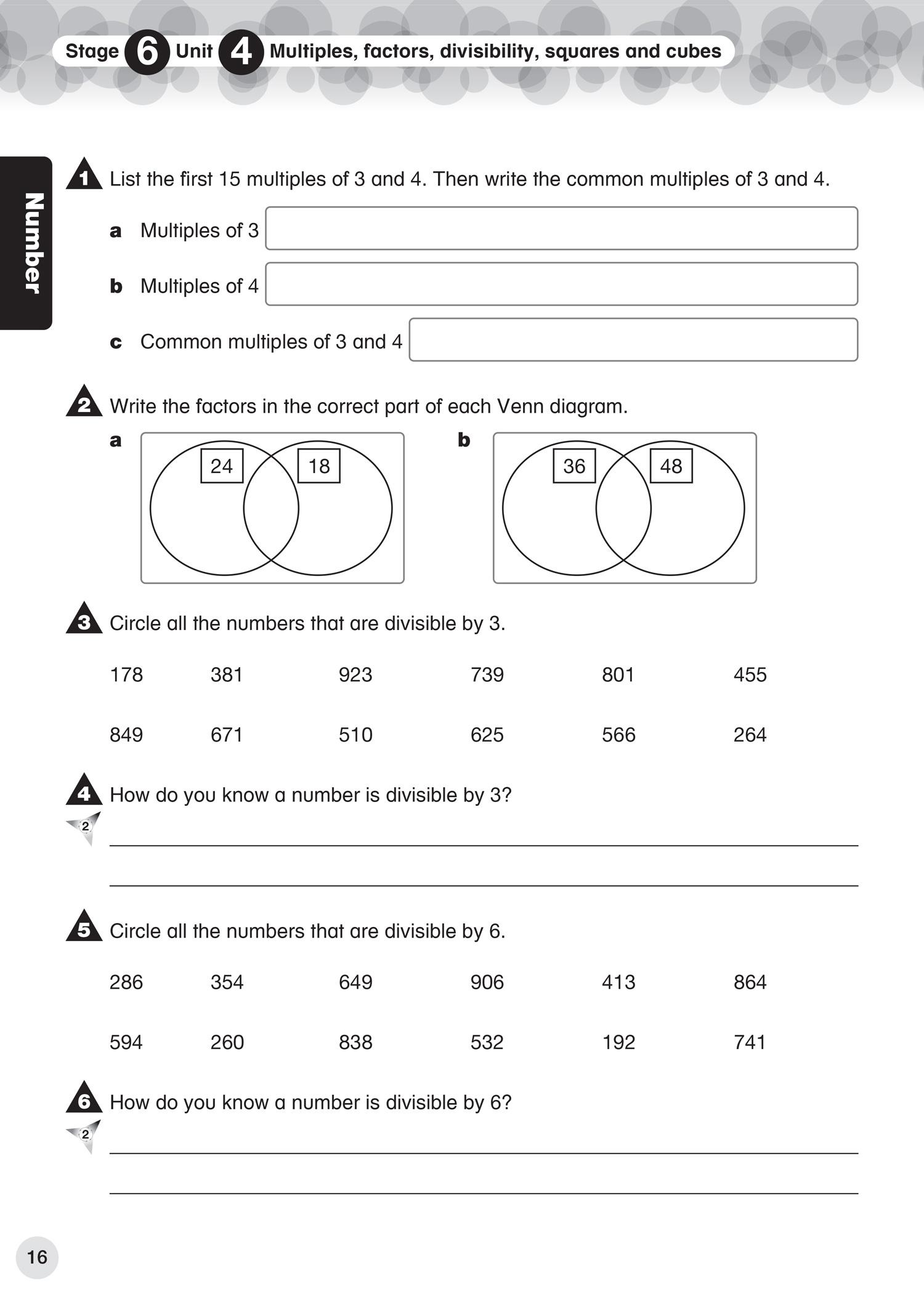 Stage 6 Unit 4 Multiples, factors, divisibility, squares and cubes

Number

1 List the first 15 multiples of 3 and 4. Then write the common multiples of 3 and 4.

a Multiples of 3

b Multiples of 4

c Common multiples of 3 and 4

2 Write the factors in the correct part of each Venn diagram.

a
24 18

b
36 48

3 Circle all the numbers that are divisible by 3.

178 381 923 739 801 455

849 671 510 625 566 264

4 How do you know a number is divisible by 3?
2

5 Circle all the numbers that are divisible by 6.

286 354 649 906 413 864

594 260 838 532 192 741

6 How do you know a number is divisible by 6?
2

16