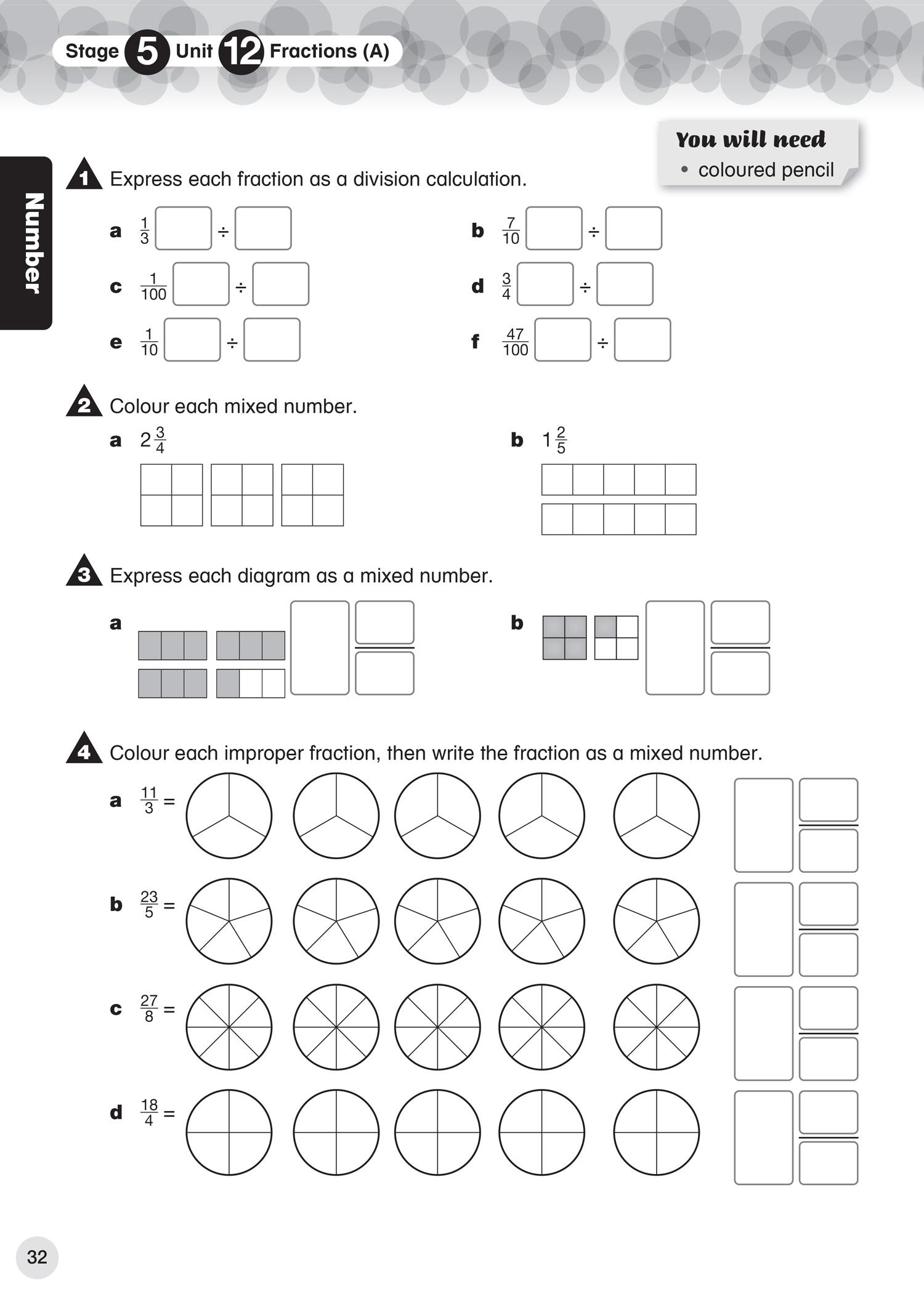 Stage 5 Unit 12 Fractions (A)

Number

You will need
• coloured pencil

1 Express each fraction as a division calculation.

a $\frac{1}{3}$ ÷

b $\frac{7}{10}$ ÷

c $\frac{1}{100}$ ÷

d $\frac{3}{4}$ ÷

e $\frac{1}{10}$ ÷

f $\frac{47}{100}$ ÷

2 Colour each mixed number.

a $2\frac{3}{4}$

b $1\frac{2}{5}$

3 Express each diagram as a mixed number.

a

b

4 Colour each improper fraction, then write the fraction as a mixed number.

a $\frac{11}{3}$ =

b $\frac{23}{5}$ =

c $\frac{27}{8}$ =

d $\frac{18}{4}$ =

32