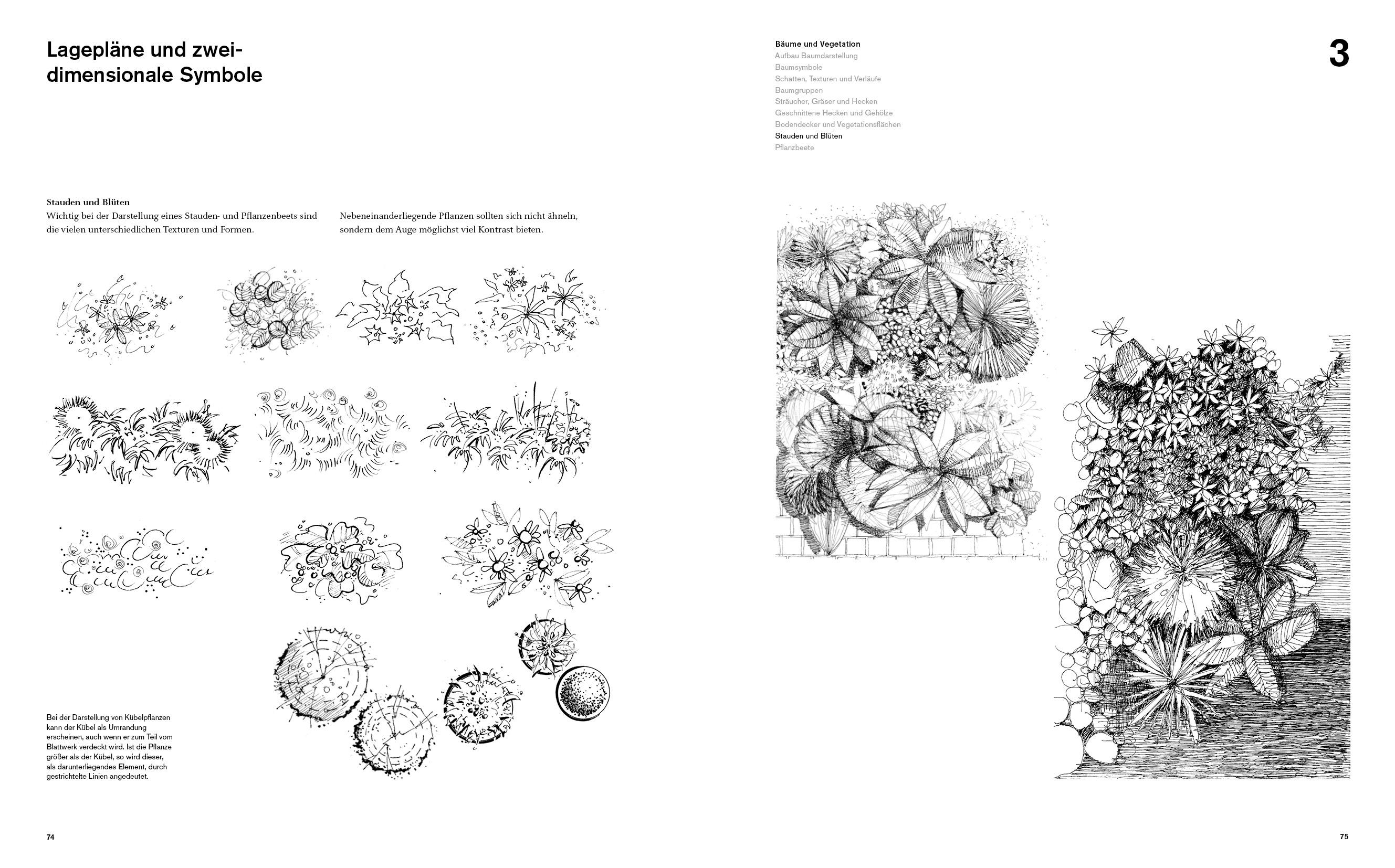 Lagepläne und zweidimensionale Symbole

Stauden und Blüten
Wichtig bei der Darstellung eines Stauden- und Pflanzenbeets sind die vielen unterschiedlichen Texturen und Formen.

Nebeneinanderliegende Pflanzen sollten sich nicht ähneln, sondern dem Auge möglichst viel Kontrast bieten.

Bei der Darstellung von Kübelpflanzen kann der Kübel als Umrandung erscheinen, auch wenn er zum Teil vom Blattwerk verdeckt wird. Ist die Pflanze größer als der Kübel, so wird dieser, als darunterliegendes Element, durch gestrichtelte Linien angedeutet.

74

Bäume und Vegetation
Aufbau Baumdarstellung
Baumsymbole
Schatten, Texturen und Verläufe
Baumgruppen
Sträucher, Gräser und Hecken
Geschnittene Hecken und Gehölze
Bodendecker und Vegetationsflächen
Stauden und Blüten
Pflanzbeete

3

75