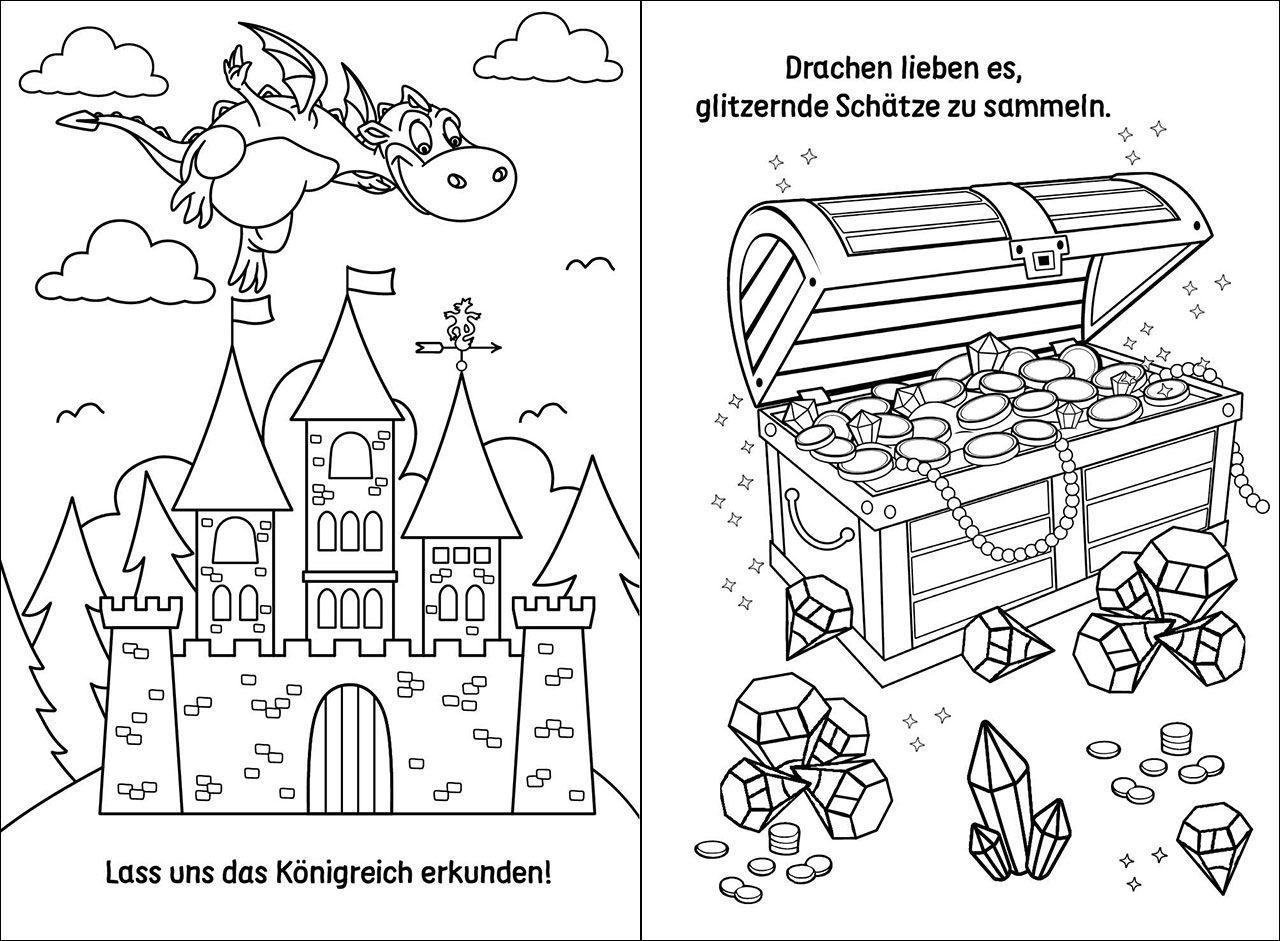 Lass uns das Königreich erkunden!

Drachen lieben es, glitzernde Schätze zu sammeln.