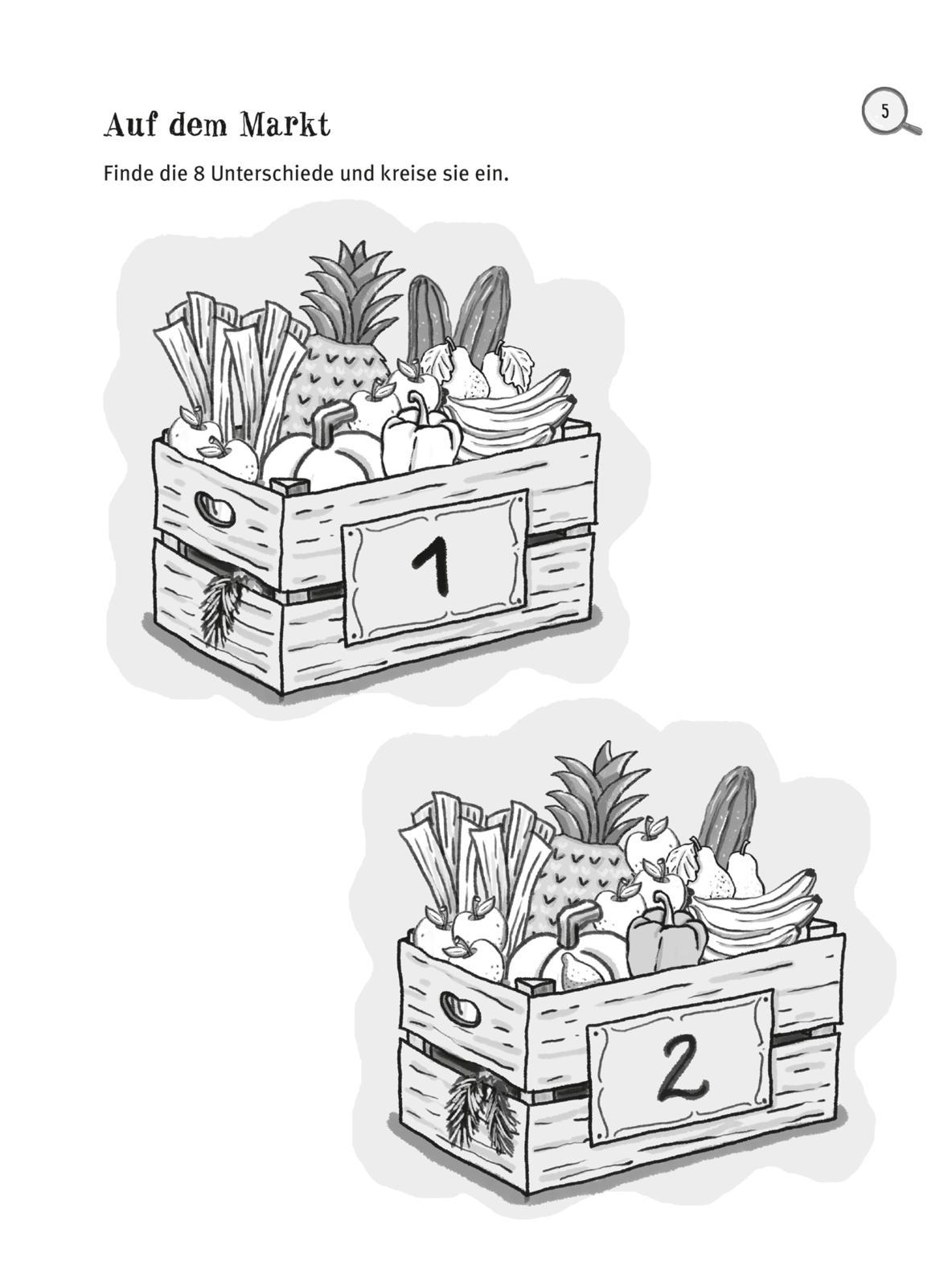 Auf dem Markt

5

Finde die 8 Unterschiede und kreise sie ein.

1

2