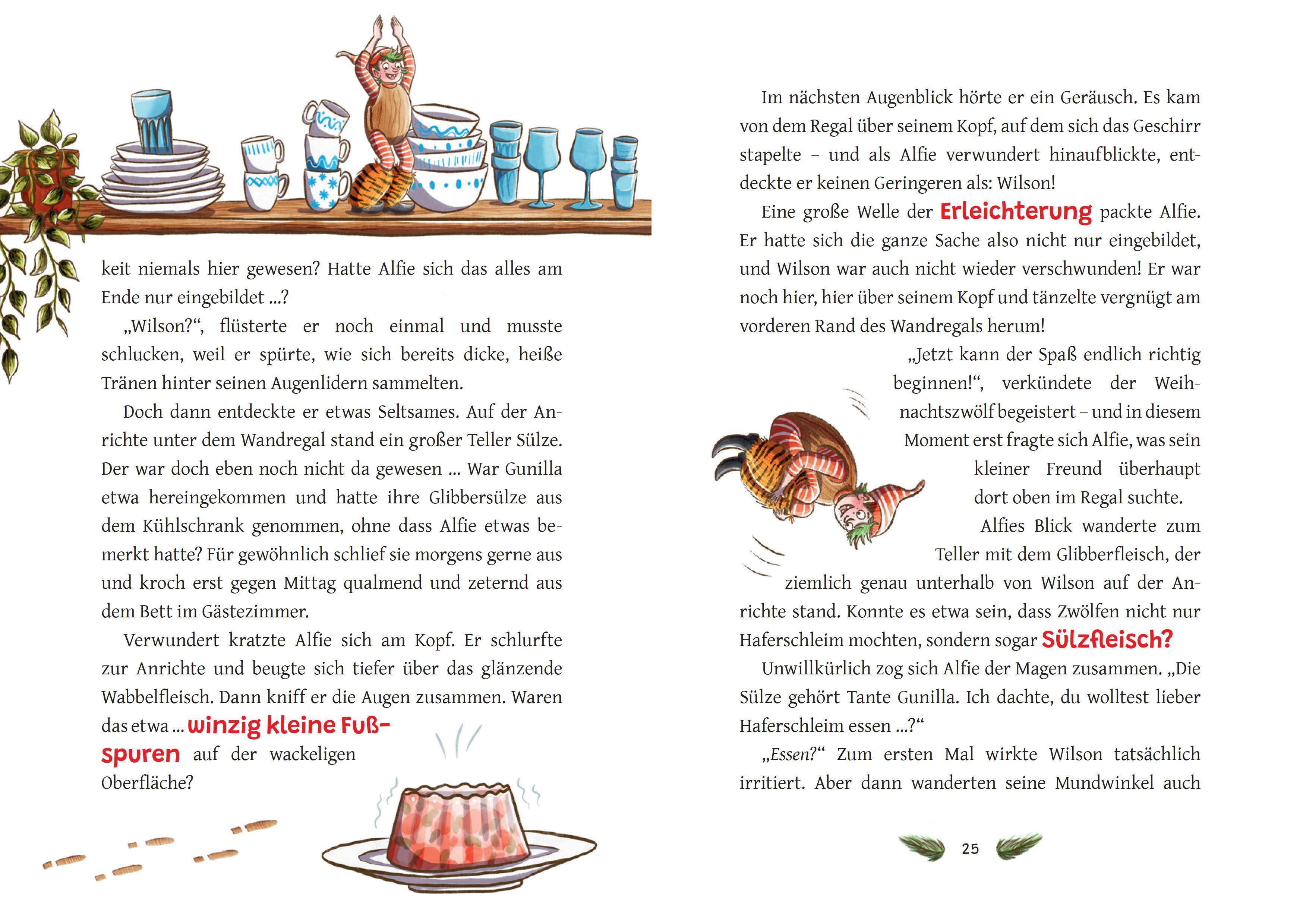 keit niemals hier gewesen? Hatte Alfie sich das alles am Ende nur eingebildet …?

„Wilson?“, flüsterte er noch einmal und musste schlucken, weil er spürte, wie sich bereits dicke, heiße Tränen hinter seinen Augenlidern sammelten.

Doch dann entdeckte er etwas Seltsames. Auf der Anrichte unter dem Wandregal stand ein großer Teller Sülze. Der war doch eben noch nicht da gewesen … War Gunilla etwa hereingekommen und hatte ihre Glibbersülze aus dem Kühlschrank genommen, ohne dass Alfie etwas bemerkt hatte? Für gewöhnlich schlief sie morgens gerne aus und kroch erst gegen Mittag qualmend und zeternd aus dem Bett im Gästezimmer.

Verwundert kratzte Alfie sich am Kopf. Er schlurfte zur Anrichte und beugte sich tiefer über das glänzende Wabbelfleisch. Dann kniff er die Augen zusammen. Waren das etwa … winzig kleine Fußspuren auf der wackeligen Oberfläche?

Im nächsten Augenblick hörte er ein Geräusch. Es kam von dem Regal über seinem Kopf, auf dem sich das Geschirr stapelte – und als Alfie verwundert hinaufblickte, entdeckte er keinen Geringeren als: Wilson!

Eine große Welle der Erleichterung packte Alfie. Er hatte sich die ganze Sache also nicht nur eingebildet, und Wilson war auch nicht wieder verschwunden! Er war noch hier, hier über seinem Kopf und tänzelte vergnügt am vorderen Rand des Wandregals herum!

„Jetzt kann der Spaß endlich richtig beginnen!“, verkündete der Weihnachtszwölf begeistert – und in diesem Moment erst fragte sich Alfie, was sein kleiner Freund überhaupt dort oben im Regal suchte.

Alfies Blick wanderte zum Teller mit dem Glibberfleisch, der ziemlich genau unterhalb von Wilson auf der Anrichte stand. Konnte es etwa sein, dass Zwölfen nicht nur Haferschleim mochten, sondern sogar Sülzfleisch?

Unwillkürlich zog sich Alfie der Magen zusammen. „Die Sülze gehört Tante Gunilla. Ich dachte, du wolltest lieber Haferschleim essen …?“

„Essen?“ Zum ersten Mal wirkte Wilson tatsächlich irritiert. Aber dann wanderten seine Mundwinkel auch

25