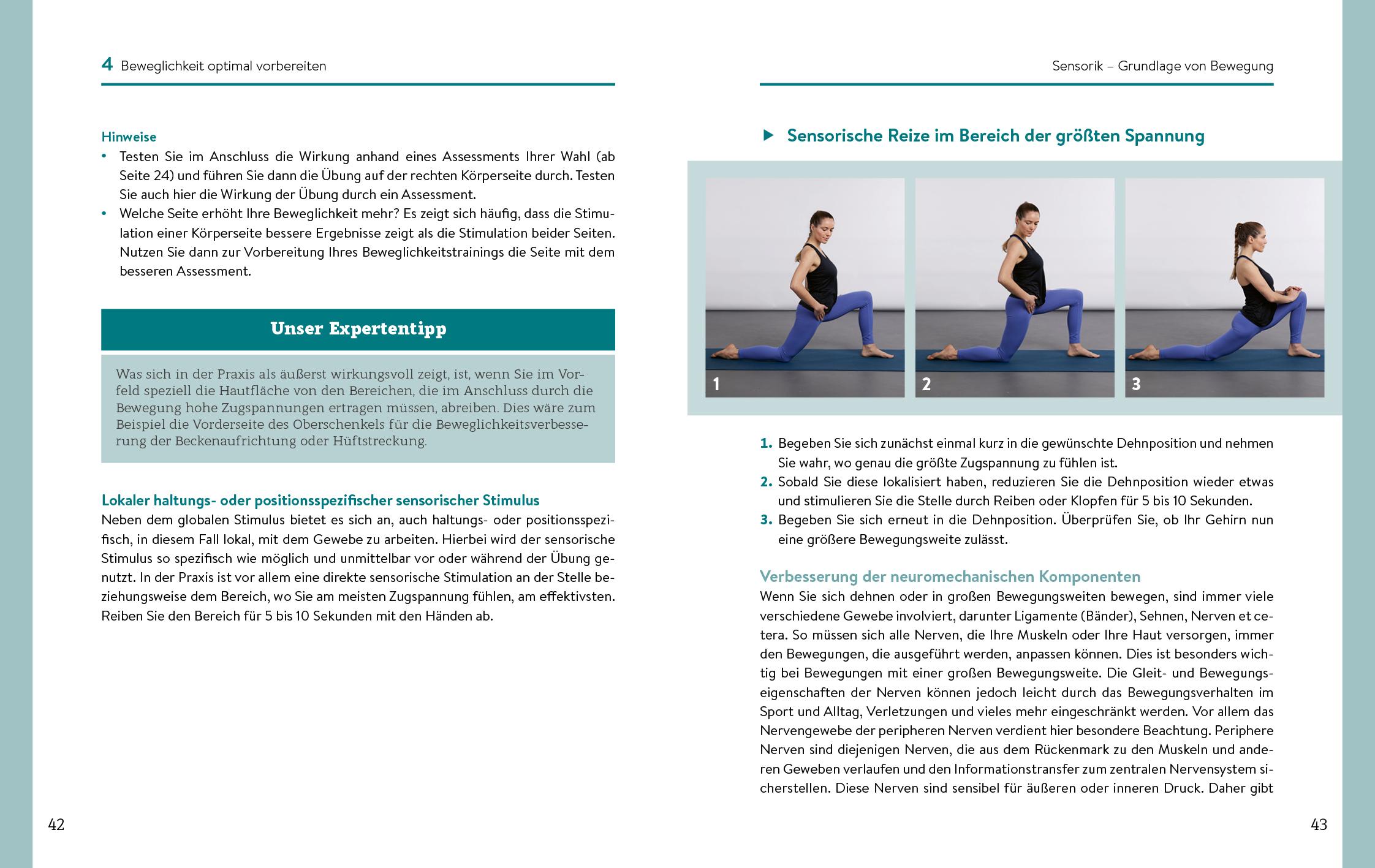 4 Beweglichkeit optimal vorbereiten

Hinweise
• Testen Sie im Anschluss die Wirkung anhand eines Assessments Ihrer Wahl (ab Seite 24) und führen Sie dann die Übung auf der rechten Körperseite durch. Testen Sie auch hier die Wirkung der Übung durch ein Assessment.
• Welche Seite erhöht Ihre Beweglichkeit mehr? Es zeigt sich häufig, dass die Stimulation einer Körperseite bessere Ergebnisse zeigt als die Stimulation beider Seiten. Nutzen Sie dann zur Vorbereitung Ihres Beweglichkeitstrainings die Seite mit dem besseren Assessment.

Unser Expertentipp

Was sich in der Praxis als äußerst wirkungsvoll zeigt, ist, wenn Sie im Vorfeld speziell die Hautfläche von den Bereichen, die im Anschluss durch die Bewegung hohe Zugspannungen ertragen müssen, abreiben. Dies wäre zum Beispiel die Vorderseite des Oberschenkels für die Beweglichkeitsverbesserung der Beckenaufrichtung oder Hüftstreckung.

Lokaler haltungs- oder positionsspezifischer sensorischer Stimulus
Neben dem globalen Stimulus bietet es sich an, auch haltungs- oder positionsspezifisch, in diesem Fall lokal, mit dem Gewebe zu arbeiten. Hierbei wird der sensorische Stimulus so spezifisch wie möglich und unmittelbar vor oder während der Übung genutzt. In der Praxis ist vor allem eine direkte sensorische Stimulation an der Stelle beziehungsweise dem Bereich, wo Sie am meisten Zugspannung fühlen, am effektivsten. Reiben Sie den Bereich für 5 bis 10 Sekunden mit den Händen ab.

42

Sensorik – Grundlage von Bewegung

▶ Sensorische Reize im Bereich der größten Spannung

1
2
3

1. Begeben Sie sich zunächst einmal kurz in die gewünschte Dehnposition und nehmen Sie wahr, wo genau die größte Zugspannung zu fühlen ist.
2. Sobald Sie diese lokalisiert haben, reduzieren Sie die Dehnposition wieder etwas und stimulieren Sie die Stelle durch Reiben oder Klopfen für 5 bis 10 Sekunden.
3. Begeben Sie sich erneut in die Dehnposition. Überprüfen Sie, ob Ihr Gehirn nun eine größere Bewegungsweite zulässt.

Verbesserung der neuromechanischen Komponenten
Wenn Sie sich dehnen oder in großen Bewegungsweiten bewegen, sind immer viele verschiedene Gewebe involviert, darunter Ligamente (Bänder), Sehnen, Nerven et cetera. So müssen sich alle Nerven, die Ihre Muskeln oder Ihre Haut versorgen, immer den Bewegungen, die ausgeführt werden, anpassen können. Dies ist besonders wichtig bei Bewegungen mit einer großen Bewegungsweite. Die Gleit- und Bewegungseigenschaften der Nerven können jedoch leicht durch das Bewegungsverhalten im Sport und Alltag, Verletzungen und vieles mehr eingeschränkt werden. Vor allem das Nervengewebe der peripheren Nerven verdient hier besondere Beachtung. Periphere Nerven sind diejenigen Nerven, die aus dem Rückenmark zu den Muskeln und anderen Geweben verlaufen und den Informationstransfer zum zentralen Nervensystem sicherstellen. Diese Nerven sind sensibel für äußeren oder inneren Druck. Daher gibt

43