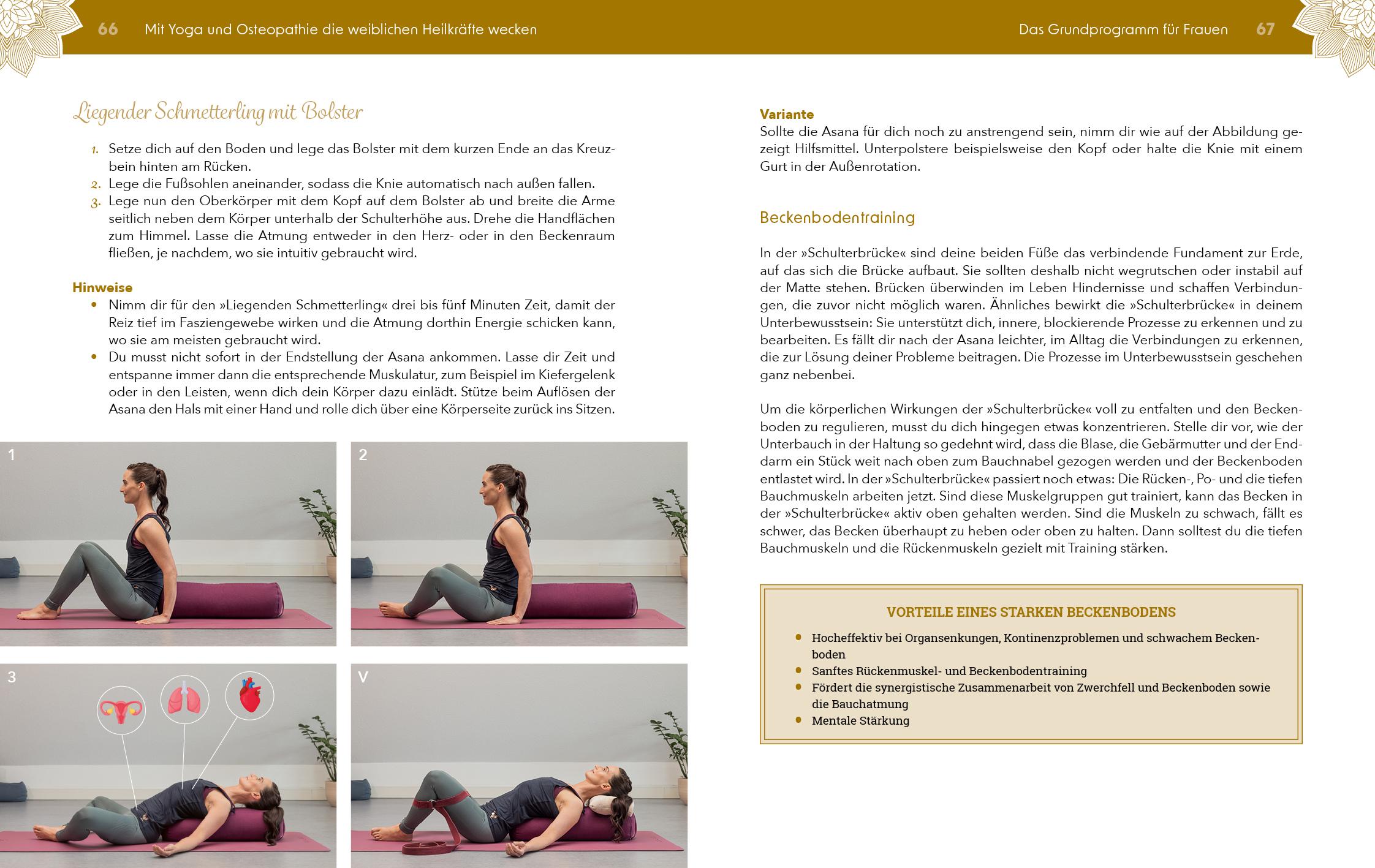 66 Mit Yoga und Osteopathie die weiblichen Heilkräfte wecken

Liegender Schmetterling mit Bolster

1. Setze dich auf den Boden und lege das Bolster mit dem kurzen Ende an das Kreuzbein hinten am Rücken.
2. Lege die Fußsohlen aneinander, sodass die Knie automatisch nach außen fallen.
3. Lege nun den Oberkörper mit dem Kopf auf dem Bolster ab und breite die Arme seitlich neben dem Körper unterhalb der Schulterhöhe aus. Drehe die Handflächen zum Himmel. Lasse die Atmung entweder in den Herz- oder in den Beckenraum fließen, je nachdem, wo sie intuitiv gebraucht wird.

Hinweise
• Nimm dir für den »Liegenden Schmetterling« drei bis fünf Minuten Zeit, damit der Reiz tief im Fasziengewebe wirken und die Atmung dorthin Energie schicken kann, wo sie am meisten gebraucht wird.
• Du musst nicht sofort in der Endstellung der Asana ankommen. Lasse dir Zeit und entspanne immer dann die entsprechende Muskulatur, zum Beispiel im Kiefergelenk oder in den Leisten, wenn dich dein Körper dazu einlädt. Stütze beim Auflösen der Asana den Hals mit einer Hand und rolle dich über eine Körperseite zurück ins Sitzen.

1

2

3

V

Das Grundprogramm für Frauen 67

Variante
Sollte die Asana für dich noch zu anstrengend sein, nimm dir wie auf der Abbildung gezeigt Hilfsmittel. Unterpolstere beispielsweise den Kopf oder halte die Knie mit einem Gurt in der Außenrotation.

Beckenbodentraining

In der »Schulterbrücke« sind deine beiden Füße das verbindende Fundament zur Erde, auf das sich die Brücke aufbaut. Sie sollten deshalb nicht wegrutschen oder instabil auf der Matte stehen. Brücken überwinden im Leben Hindernisse und schaffen Verbindungen, die zuvor nicht möglich waren. Ähnliches bewirkt die »Schulterbrücke« in deinem Unterbewusstsein: Sie unterstützt dich, innere, blockierende Prozesse zu erkennen und zu bearbeiten. Es fällt dir nach der Asana leichter, im Alltag die Verbindungen zu erkennen, die zur Lösung deiner Probleme beitragen. Die Prozesse im Unterbewusstsein geschehen ganz nebenbei.

Um die körperlichen Wirkungen der »Schulterbrücke« voll zu entfalten und den Beckenboden zu regulieren, musst du dich hingegen etwas konzentrieren. Stelle dir vor, wie der Unterbauch in der Haltung so gedehnt wird, dass die Blase, die Gebärmutter und der Enddarm ein Stück weit nach oben zum Bauchnabel gezogen werden und der Beckenboden entlastet wird. In der »Schulterbrücke« passiert noch etwas: Die Rücken-, Po- und die tiefen Bauchmuskeln arbeiten jetzt. Sind diese Muskelgruppen gut trainiert, kann das Becken in der »Schulterbrücke« aktiv oben gehalten werden. Sind die Muskeln zu schwach, fällt es schwer, das Becken überhaupt zu heben oder oben zu halten. Dann solltest du die tiefen Bauchmuskeln und die Rückenmuskeln gezielt mit Training stärken.

VORTEILE EINES STARKEN BECKENBODENS
• Hocheffektiv bei Organsenkungen, Kontinenzproblemen und schwachem Beckenboden
• Sanftes Rückenmuskel- und Beckenbodentraining
• Fördert die synergistische Zusammenarbeit von Zwerchfell und Beckenboden sowie die Bauchatmung
• Mentale Stärkung