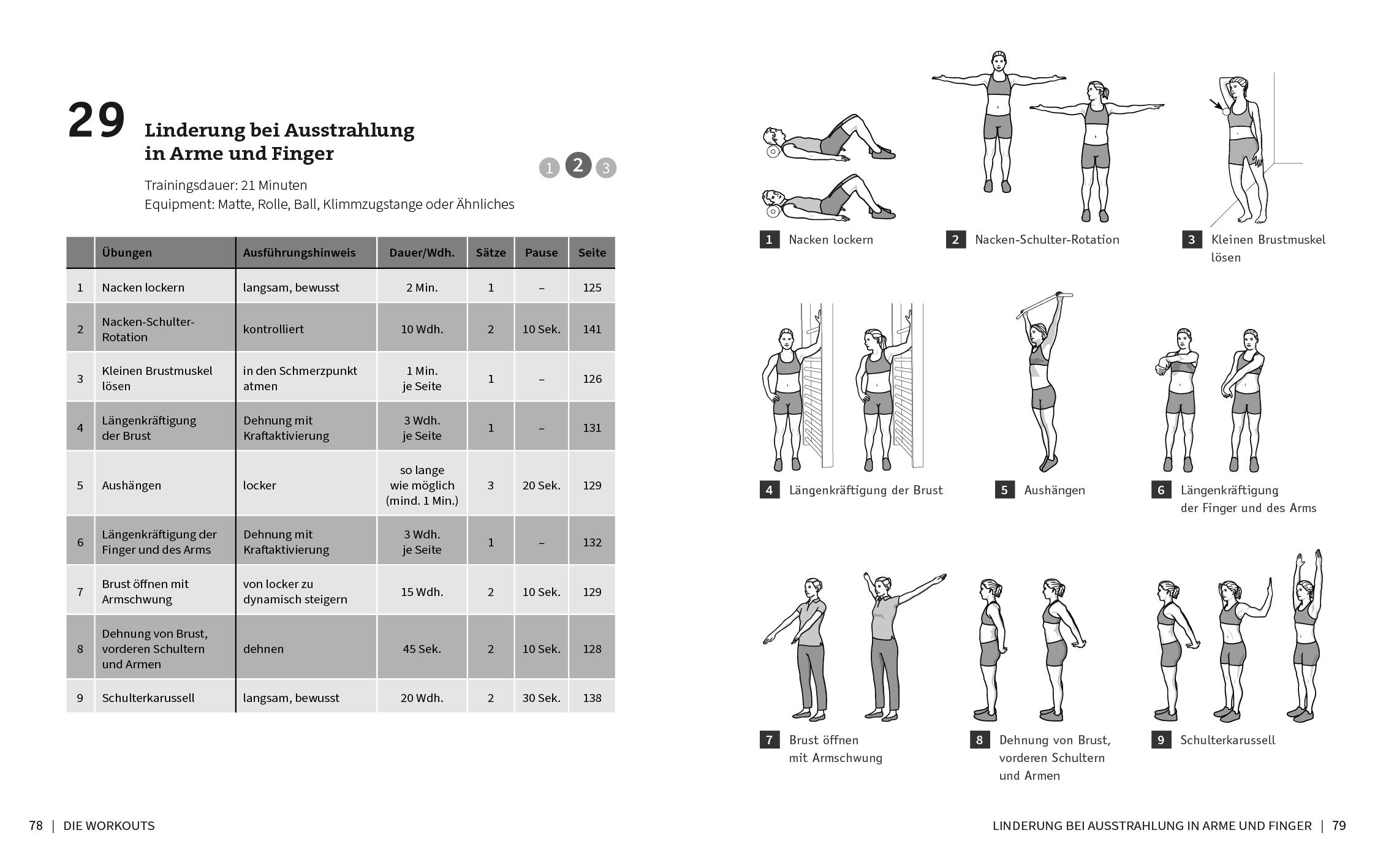 29 Linderung bei Ausstrahlung in Arme und Finger

1 2 3

Trainingsdauer: 21 Minuten
Equipment: Matte, Rolle, Ball, Klimmzugstange oder Ähnliches

| | Übungen | Ausführungshinweis | Dauer/Wdh. | Sätze | Pause | Seite |
|---|---|---|---|---|---|---|
| 1 | Nacken lockern | langsam, bewusst | 2 Min. | 1 | – | 125 |
| 2 | Nacken-Schulter-Rotation | kontrolliert | 10 Wdh. | 2 | 10 Sek. | 141 |
| 3 | Kleinen Brustmuskel lösen | in den Schmerzpunkt atmen | 1 Min. je Seite | 1 | – | 126 |
| 4 | Längenkräftigung der Brust | Dehnung mit Kraftaktivierung | 3 Wdh. je Seite | 1 | – | 131 |
| 5 | Aushängen | locker | so lange wie möglich (mind. 1 Min.) | 3 | 20 Sek. | 129 |
| 6 | Längenkräftigung der Finger und des Arms | Dehnung mit Kraftaktivierung | 3 Wdh. je Seite | 1 | – | 132 |
| 7 | Brust öffnen mit Armschwung | von locker zu dynamisch steigern | 15 Wdh. | 2 | 10 Sek. | 129 |
| 8 | Dehnung von Brust, vorderen Schultern und Armen | dehnen | 45 Sek. | 2 | 10 Sek. | 128 |
| 9 | Schulterkarussell | langsam, bewusst | 20 Wdh. | 2 | 30 Sek. | 138 |

1 Nacken lockern
2 Nacken-Schulter-Rotation
3 Kleinen Brustmuskel lösen
4 Längenkräftigung der Brust
5 Aushängen
6 Längenkräftigung der Finger und des Arms
7 Brust öffnen mit Armschwung
8 Dehnung von Brust, vorderen Schultern und Armen
9 Schulterkarussell

78 | DIE WORKOUTS

LINDERUNG BEI AUSSTRAHLUNG IN ARME UND FINGER | 79