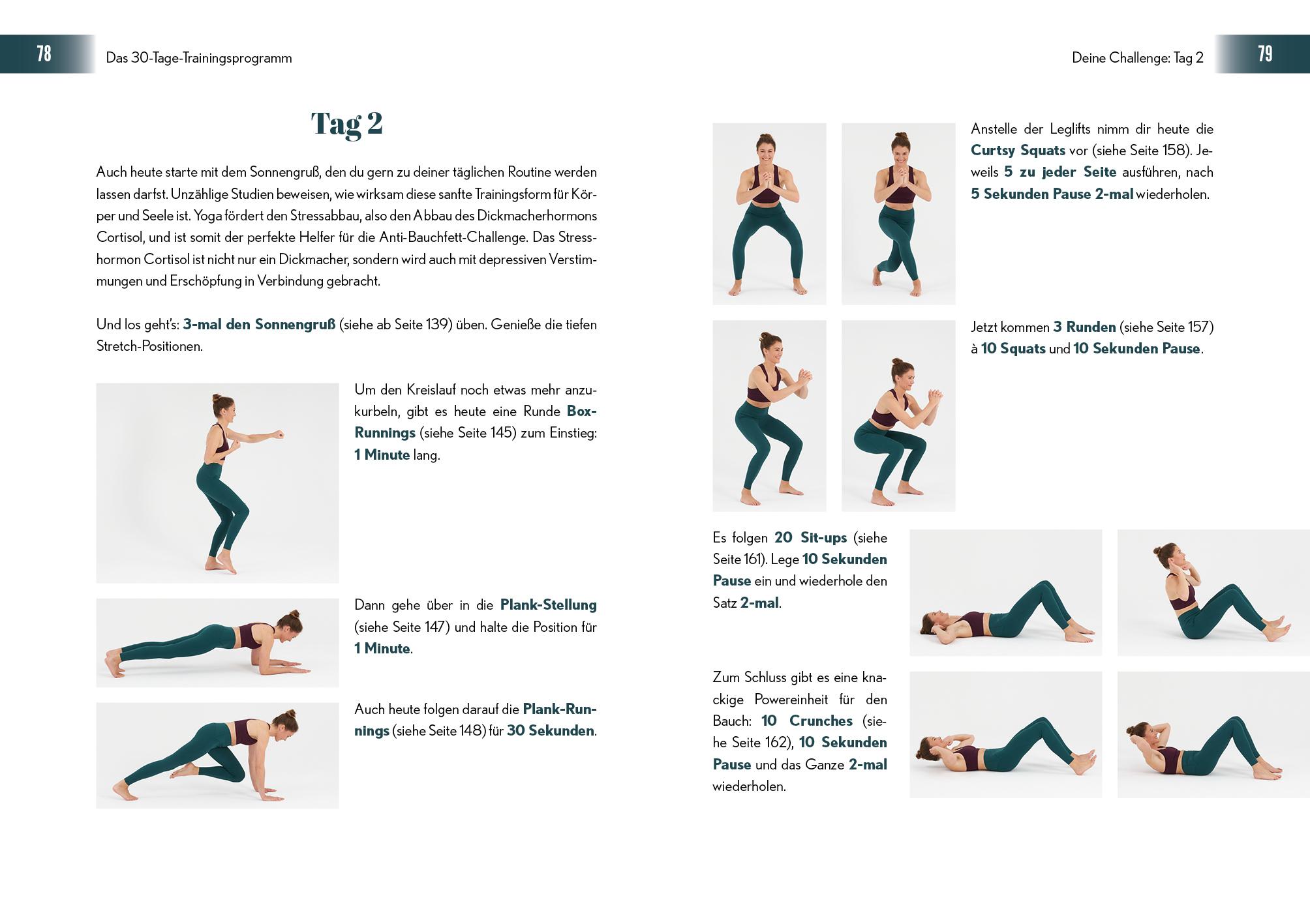 78 Das 30-Tage-Trainingsprogramm

Tag 2

Auch heute starte mit dem Sonnengruß, den du gern zu deiner täglichen Routine werden lassen darfst. Unzählige Studien beweisen, wie wirksam diese sanfte Trainingsform für Körper und Seele ist. Yoga fördert den Stressabbau, also den Abbau des Dickmacherhormons Cortisol, und ist somit der perfekte Helfer für die Anti-Bauchfett-Challenge. Das Stresshormon Cortisol ist nicht nur ein Dickmacher, sondern wird auch mit depressiven Verstimmungen und Erschöpfung in Verbindung gebracht.

Und los geht's: 3-mal den Sonnengruß (siehe ab Seite 139) üben. Genieße die tiefen Stretch-Positionen.

Um den Kreislauf noch etwas mehr anzukurbeln, gibt es heute eine Runde Box-Runnings (siehe Seite 145) zum Einstieg: 1 Minute lang.

Dann gehe über in die Plank-Stellung (siehe Seite 147) und halte die Position für 1 Minute.

Auch heute folgen darauf die Plank-Runnings (siehe Seite 148) für 30 Sekunden.

Deine Challenge: Tag 2 79

Anstelle der Leglifts nimm dir heute die Curtsy Squats vor (siehe Seite 158). Jeweils 5 zu jeder Seite ausführen, nach 5 Sekunden Pause 2-mal wiederholen.

Jetzt kommen 3 Runden (siehe Seite 157) à 10 Squats und 10 Sekunden Pause.

Es folgen 20 Sit-ups (siehe Seite 161). Lege 10 Sekunden Pause ein und wiederhole den Satz 2-mal.

Zum Schluss gibt es eine knackige Powereinheit für den Bauch: 10 Crunches (siehe Seite 162), 10 Sekunden Pause und das Ganze 2-mal wiederholen.