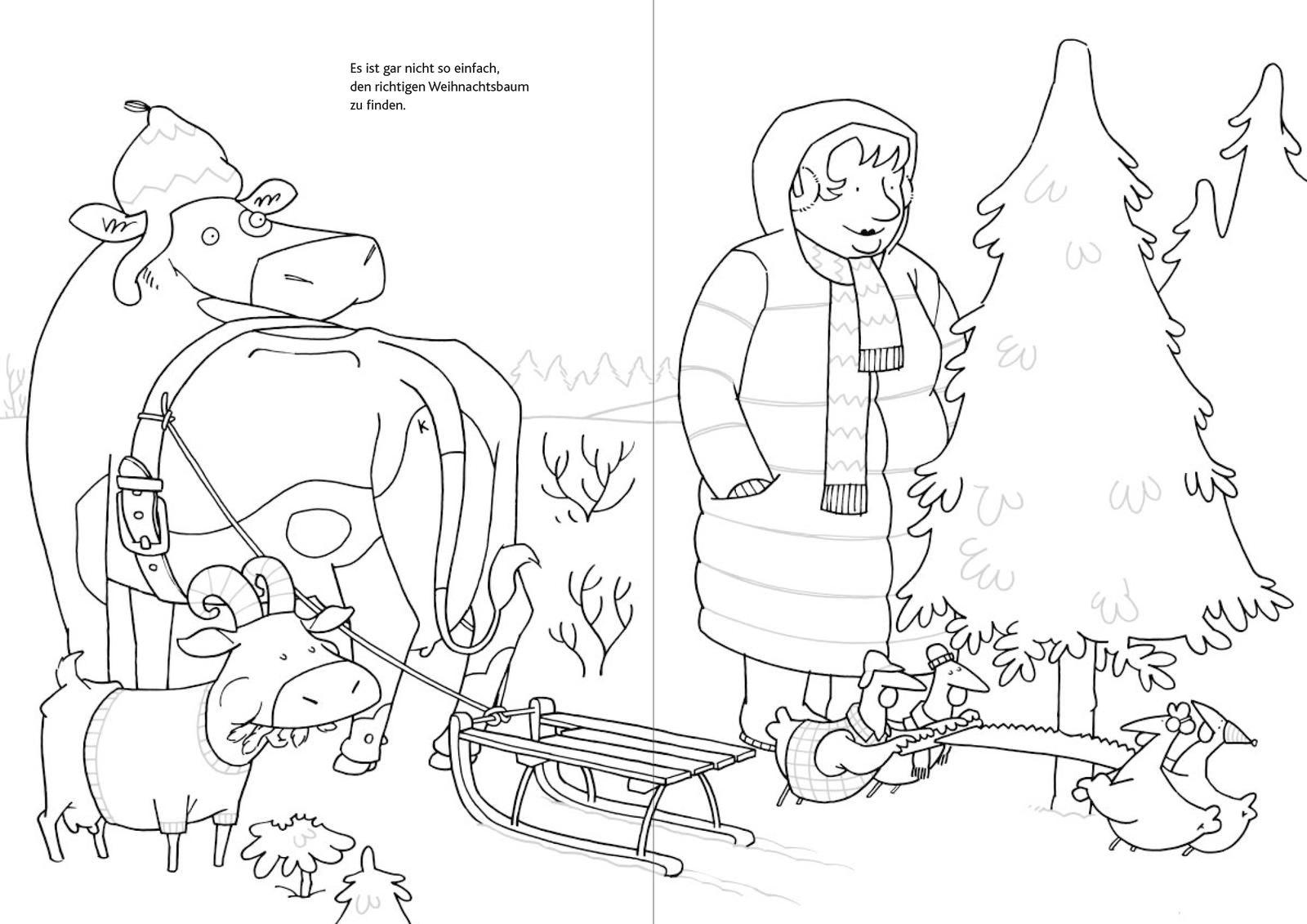 Es ist gar nicht so einfach, den richtigen Weihnachtsbaum zu finden.

K