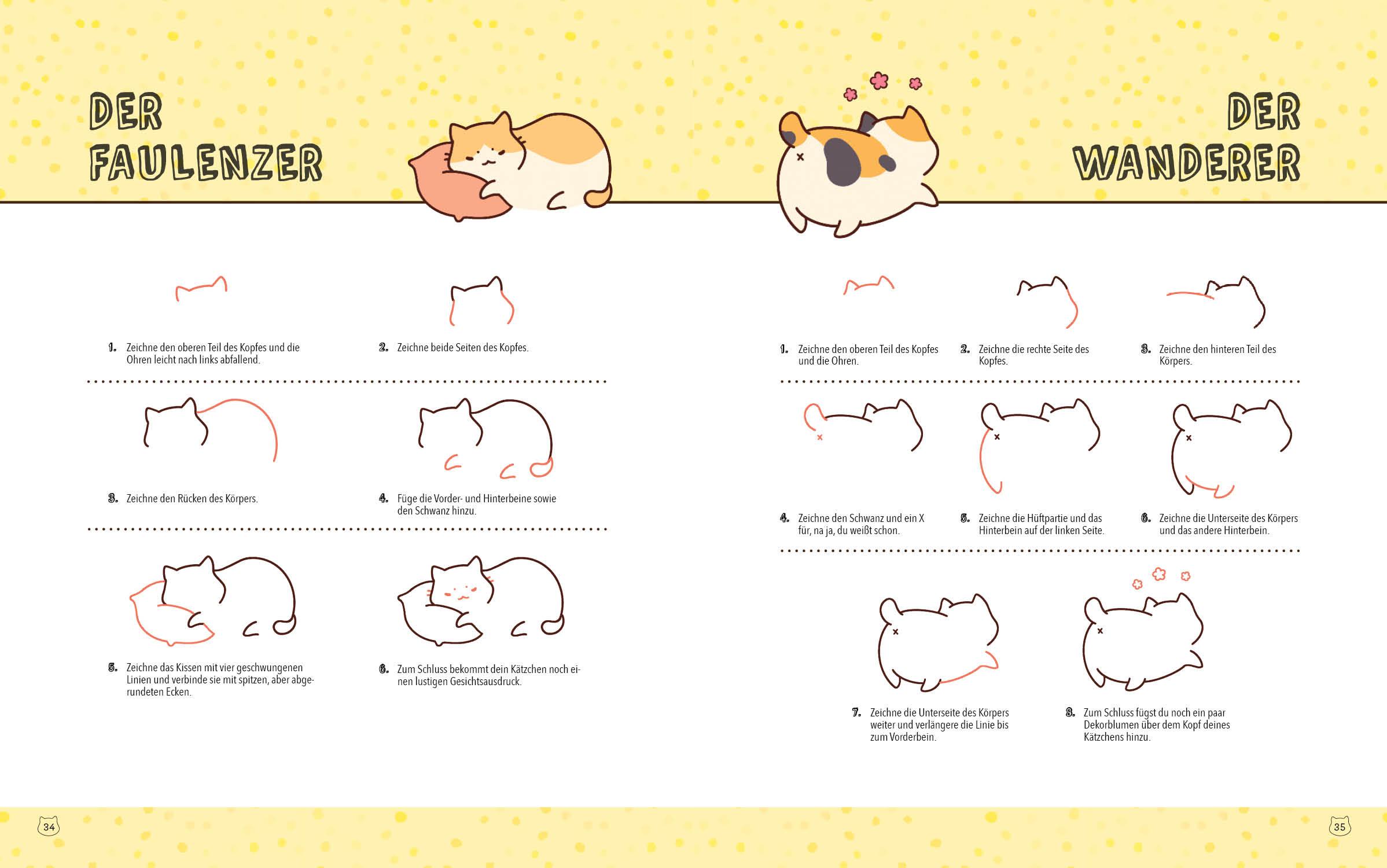 DER FAULENZER

1. Zeichne den oberen Teil des Kopfes und die Ohren leicht nach links abfallend.

2. Zeichne beide Seiten des Kopfes.

3. Zeichne den Rücken des Körpers.

4. Füge die Vorder- und Hinterbeine sowie den Schwanz hinzu.

5. Zeichne das Kissen mit vier geschwungenen Linien und verbinde sie mit spitzen, aber abgerundeten Ecken.

6. Zum Schluss bekommt dein Kätzchen noch einen lustigen Gesichtsausdruck.

34

DER WANDERER

1. Zeichne den oberen Teil des Kopfes und die Ohren.

2. Zeichne die rechte Seite des Kopfes.

3. Zeichne den hinteren Teil des Körpers.

4. Zeichne den Schwanz und ein X für, na ja, du weißt schon.

5. Zeichne die Hüftpartie und das Hinterbein auf der linken Seite.

6. Zeichne die Unterseite des Körpers und das andere Hinterbein.

7. Zeichne die Unterseite des Körpers weiter und verlängere die Linie bis zum Vorderbein.

8. Zum Schluss fügst du noch ein paar Dekorblumen über dem Kopf deines Kätzchens hinzu.

35