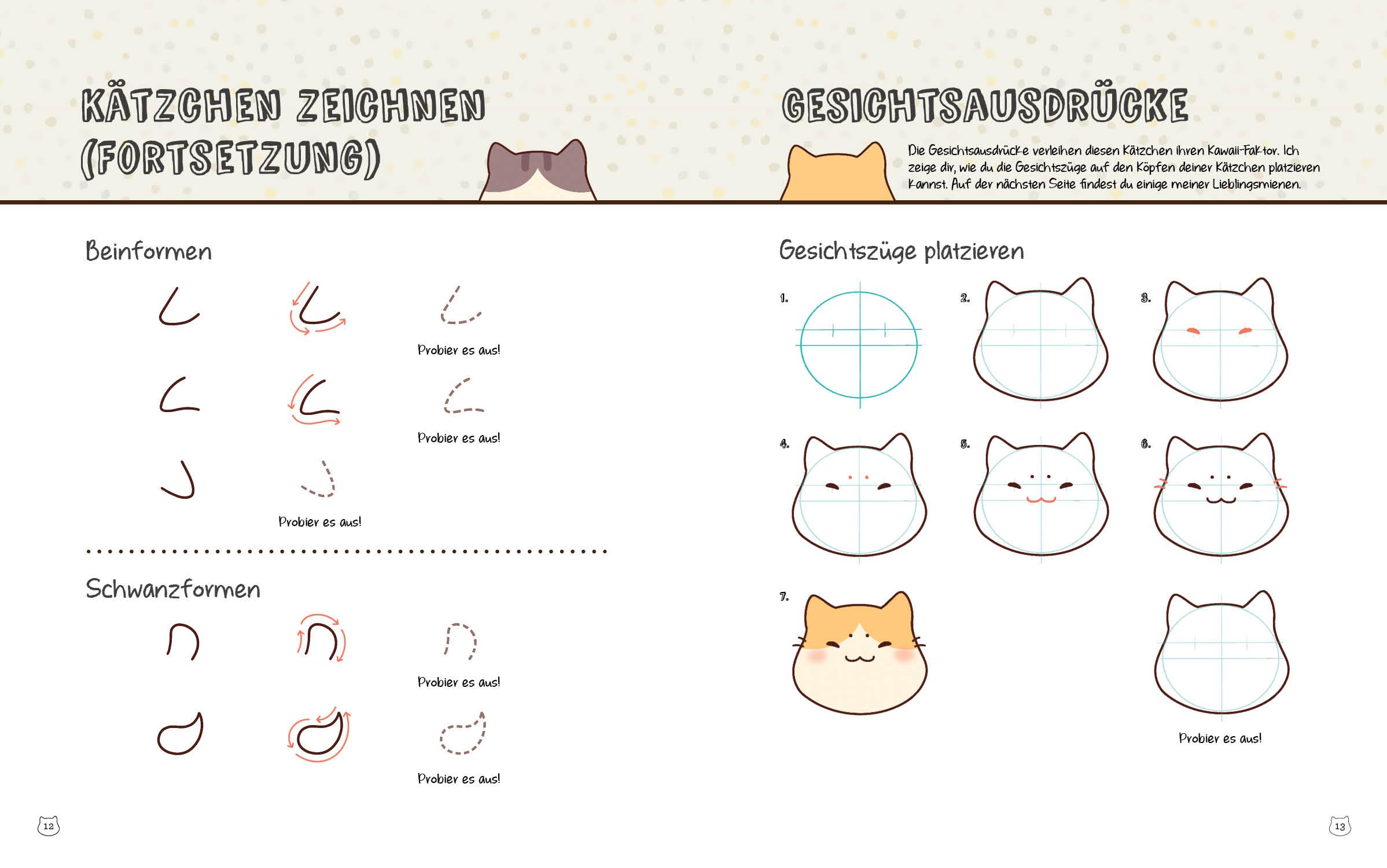 KÄTZCHEN ZEICHNEN (FORTSETZUNG)

Beinformen

Probier es aus!

Probier es aus!

Probier es aus!

Schwanzformen

Probier es aus!

Probier es aus!

12

GESICHTSAUSDRÜCKE

Die Gesichtsausdrücke verleihen diesen Kätzchen ihren Kawaii-Faktor. Ich zeige dir, wie du die Gesichtszüge auf den Köpfen deiner Kätzchen platzieren kannst. Auf der nächsten Seite findest du einige meiner Lieblingsmienen.

Gesichtszüge platzieren

1.

2.

3.

4.

5.

6.

7.

Probier es aus!

13