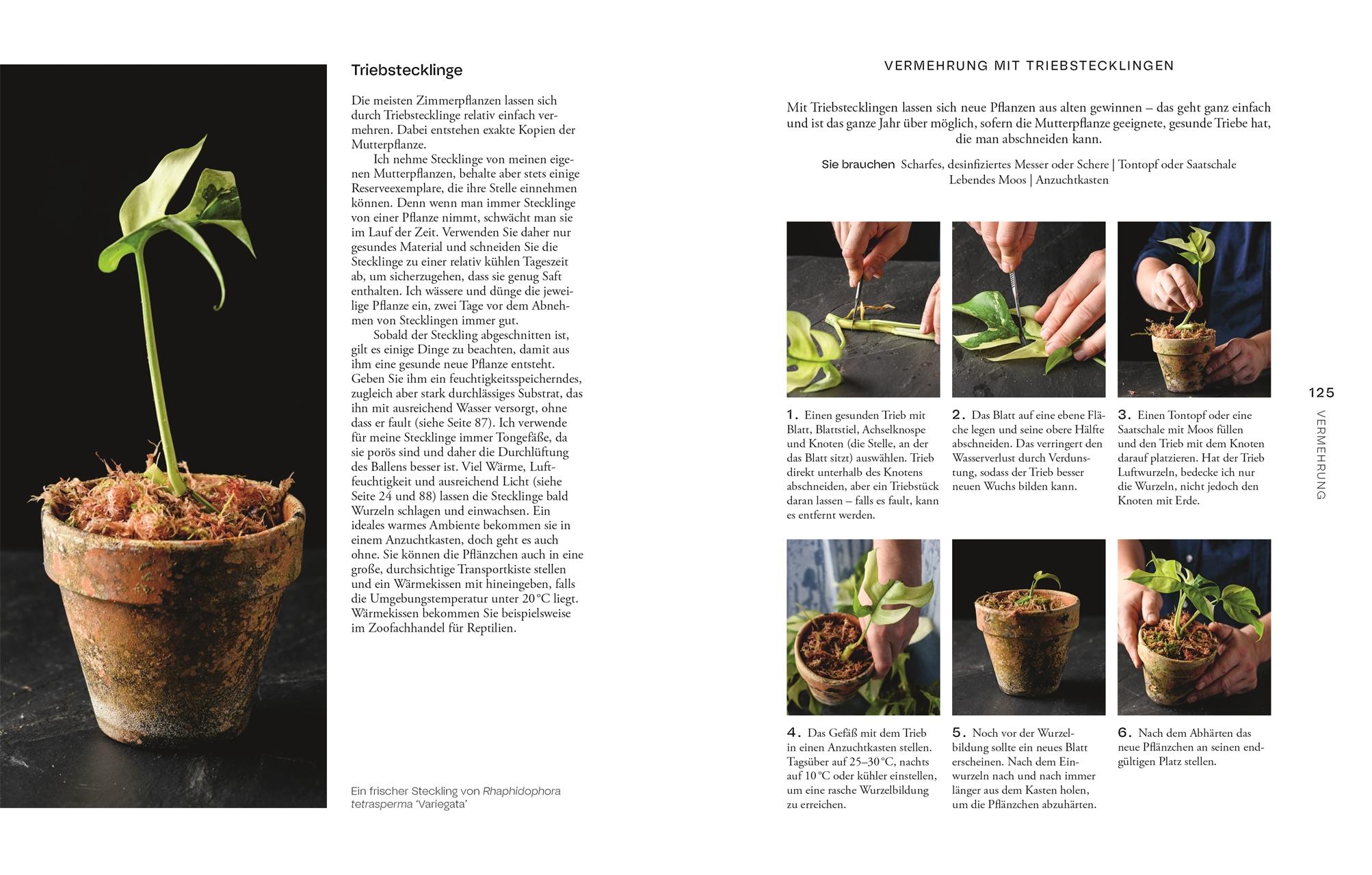 Triebstecklinge

Die meisten Zimmerpflanzen lassen sich durch Triebstecklinge relativ einfach vermehren. Dabei entstehen exakte Kopien der Mutterpflanze.

Ich nehme Stecklinge von meinen eigenen Mutterpflanzen, behalte aber stets einige Reserveexemplare, die ihre Stelle einnehmen können. Denn wenn man immer Stecklinge von einer Pflanze nimmt, schwächt man sie im Lauf der Zeit. Verwenden Sie daher nur gesundes Material und schneiden Sie die Stecklinge zu einer relativ kühlen Tageszeit ab, um sicherzugehen, dass sie genug Saft enthalten. Ich wässere und dünge die jeweilige Pflanze ein, zwei Tage vor dem Abnehmen von Stecklingen immer gut.

Sobald der Steckling abgeschnitten ist, gilt es einige Dinge zu beachten, damit aus ihm eine gesunde neue Pflanze entsteht. Geben Sie ihm ein feuchtigkeitsspeicherndes, zugleich aber stark durchlässiges Substrat, das ihn mit ausreichend Wasser versorgt, ohne dass er fault (siehe Seite 87). Ich verwende für meine Stecklinge immer Tongefäße, da sie porös sind und daher die Durchlüftung des Ballens besser ist. Viel Wärme, Luftfeuchtigkeit und ausreichend Licht (siehe Seite 24 und 88) lassen die Stecklinge bald Wurzeln schlagen und einwachsen. Ein ideales warmes Ambiente bekommen sie in einem Anzuchtkasten, doch geht es auch ohne. Sie können die Pflänzchen auch in eine große, durchsichtige Transportkiste stellen und ein Wärmekissen mit hineingeben, falls die Umgebungstemperatur unter 20 °C liegt. Wärmekissen bekommen Sie beispielsweise im Zoofachhandel für Reptilien.

Ein frischer Steckling von Rhaphidophora tetrasperma 'Variegata'

VERMEHRUNG MIT TRIEBSTECKLINGEN

Mit Triebstecklingen lassen sich neue Pflanzen aus alten gewinnen – das geht ganz einfach und ist das ganze Jahr über möglich, sofern die Mutterpflanze geeignete, gesunde Triebe hat, die man abschneiden kann.

Sie brauchen Scharfes, desinfiziertes Messer oder Schere | Tontopf oder Saatschale Lebendes Moos | Anzuchtkasten

1. Einen gesunden Trieb mit Blatt, Blattstiel, Achselknospe und Knoten (die Stelle, an der das Blatt sitzt) auswählen. Trieb direkt unterhalb des Knotens abschneiden, aber ein Triebstück daran lassen – falls es fault, kann es entfernt werden.

2. Das Blatt auf eine ebene Fläche legen und seine obere Hälfte abschneiden. Das verringert den Wasserverlust durch Verdunstung, sodass der Trieb besser neuen Wuchs bilden kann.

3. Einen Tontopf oder eine Saatschale mit Moos füllen und den Trieb mit dem Knoten darauf platzieren. Hat der Trieb Luftwurzeln, bedecke ich nur die Wurzeln, nicht jedoch den Knoten mit Erde.

4. Das Gefäß mit dem Trieb in einen Anzuchtkasten stellen. Tagsüber auf 25–30 °C, nachts auf 10 °C oder kühler einstellen, um eine rasche Wurzelbildung zu erreichen.

5. Noch vor der Wurzelbildung sollte ein neues Blatt erscheinen. Nach dem Einwurzeln nach und nach immer länger aus dem Kasten holen, um die Pflänzchen abzuhärten.

6. Nach dem Abhärten das neue Pflänzchen an seinen endgültigen Platz stellen.

125

VERMEHRUNG