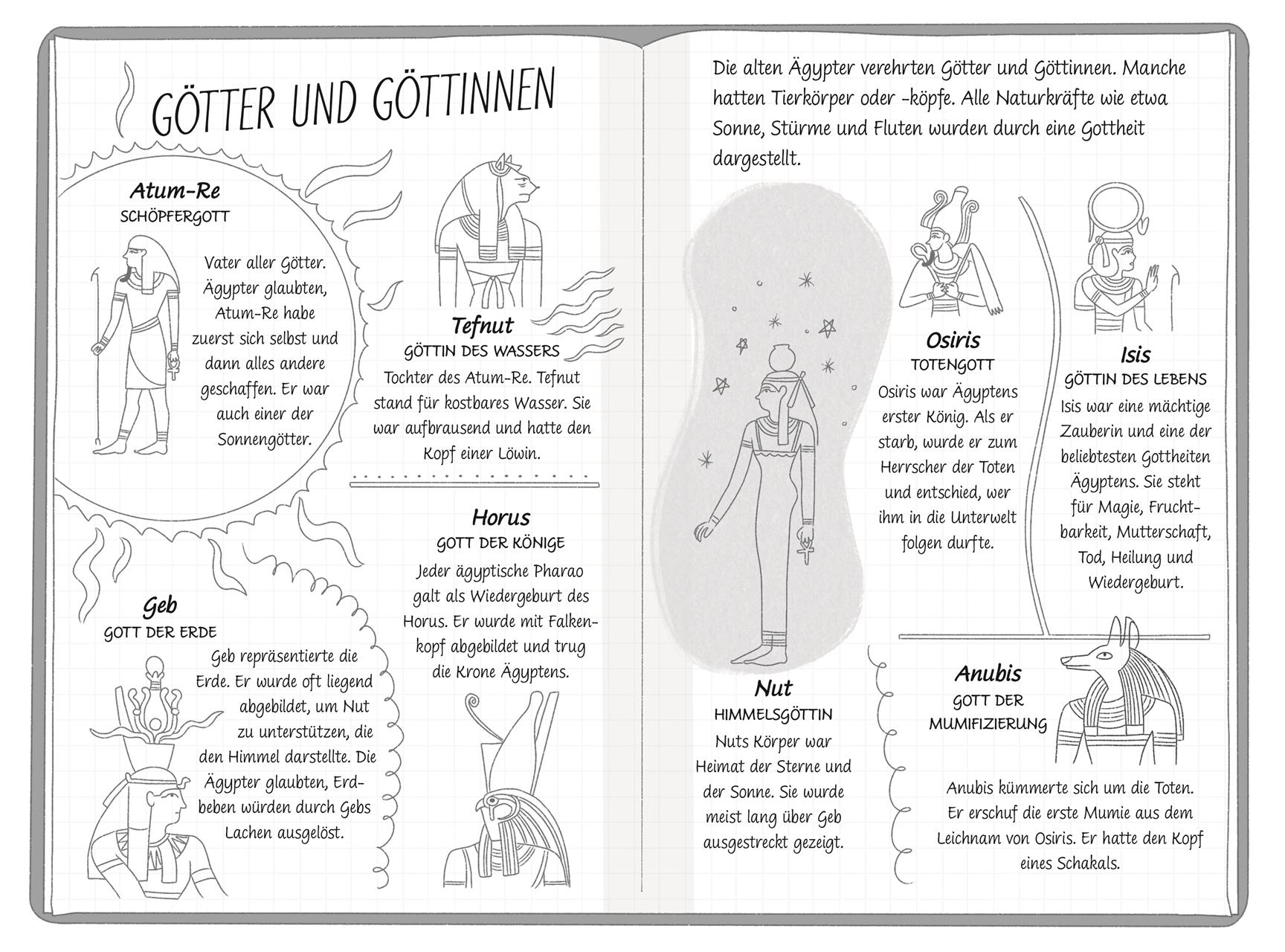 GÖTTER UND GÖTTINNEN

Atum-Re
SCHÖPFERGOTT

Vater aller Götter. Ägypter glaubten, Atum-Re habe zuerst sich selbst und dann alles andere geschaffen. Er war auch einer der Sonnengötter.

Tefnut
GÖTTIN DES WASSERS
Tochter des Atum-Re. Tefnut stand für kostbares Wasser. Sie war aufbrausend und hatte den Kopf einer Löwin.

Horus
GOTT DER KÖNIGE
Jeder ägyptische Pharao galt als Wiedergeburt des Horus. Er wurde mit Falkenkopf abgebildet und trug die Krone Ägyptens.

Geb
GOTT DER ERDE
Geb repräsentierte die Erde. Er wurde oft liegend abgebildet, um Nut zu unterstützen, die den Himmel darstellte. Die Ägypter glaubten, Erdbeben würden durch Gebs Lachen ausgelöst.

Die alten Ägypter verehrten Götter und Göttinnen. Manche hatten Tierkörper oder -köpfe. Alle Naturkräfte wie etwa Sonne, Stürme und Fluten wurden durch eine Gottheit dargestellt.

Osiris
TOTENGOTT
Osiris war Ägyptens erster König. Als er starb, wurde er zum Herrscher der Toten und entschied, wer ihm in die Unterwelt folgen durfte.

Isis
GÖTTIN DES LEBENS
Isis war eine mächtige Zauberin und eine der beliebtesten Gottheiten Ägyptens. Sie steht für Magie, Fruchtbarkeit, Mutterschaft, Tod, Heilung und Wiedergeburt.

Nut
HIMMELSGÖTTIN
Nuts Körper war Heimat der Sterne und der Sonne. Sie wurde meist lang über Geb ausgestreckt gezeigt.

Anubis
GOTT DER MUMIFIZIERUNG
Anubis kümmerte sich um die Toten. Er erschuf die erste Mumie aus dem Leichnam von Osiris. Er hatte den Kopf eines Schakals.