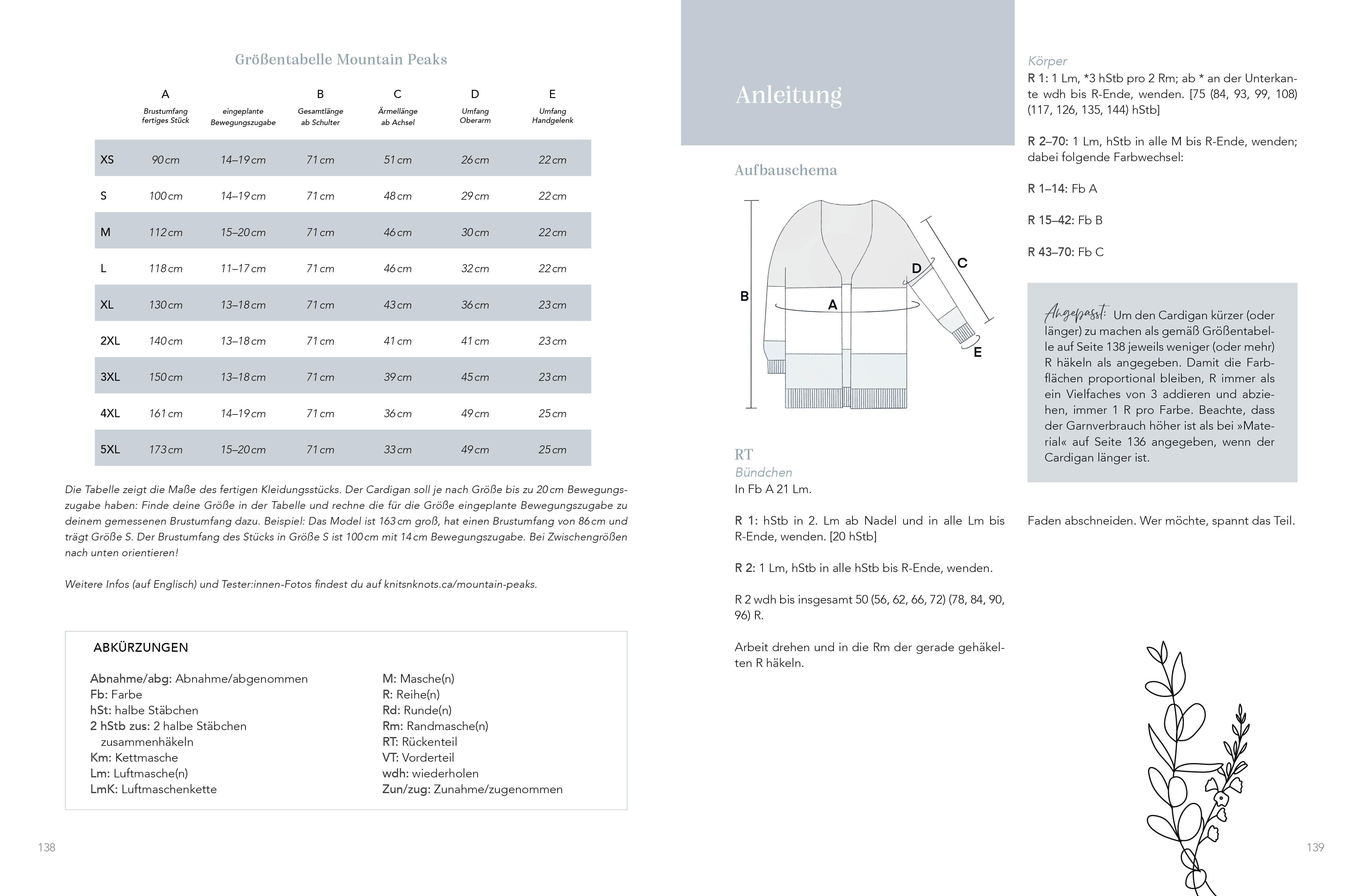 Größentabelle Mountain Peaks

| | A Brustumfang fertiges Stück | eingeplante Bewegungszugabe | B Gesamtlänge ab Schulter | C Ärmellänge ab Achsel | D Umfang Oberarm | E Umfang Handgelenk |
|---|---|---|---|---|---|---|
| XS | 90 cm | 14–19 cm | 71 cm | 51 cm | 26 cm | 22 cm |
| S | 100 cm | 14–19 cm | 71 cm | 48 cm | 29 cm | 22 cm |
| M | 112 cm | 15–20 cm | 71 cm | 46 cm | 30 cm | 22 cm |
| L | 118 cm | 11–17 cm | 71 cm | 46 cm | 32 cm | 22 cm |
| XL | 130 cm | 13–18 cm | 71 cm | 43 cm | 36 cm | 23 cm |
| 2XL | 140 cm | 13–18 cm | 71 cm | 41 cm | 41 cm | 23 cm |
| 3XL | 150 cm | 13–18 cm | 71 cm | 39 cm | 45 cm | 23 cm |
| 4XL | 161 cm | 14–19 cm | 71 cm | 36 cm | 49 cm | 25 cm |
| 5XL | 173 cm | 15–20 cm | 71 cm | 33 cm | 49 cm | 25 cm |

Die Tabelle zeigt die Maße des fertigen Kleidungsstücks. Der Cardigan soll je nach Größe bis zu 20 cm Bewegungszugabe haben: Finde deine Größe in der Tabelle und rechne die für die Größe eingeplante Bewegungszugabe zu deinem gemessenen Brustumfang dazu. Beispiel: Das Model ist 163 cm groß, hat einen Brustumfang von 86 cm und trägt Größe S. Der Brustumfang des Stücks in Größe S ist 100 cm mit 14 cm Bewegungszugabe. Bei Zwischengrößen nach unten orientieren!

Weitere Infos (auf Englisch) und Tester:innen-Fotos findest du auf knitsnknots.ca/mountain-peaks.

ABKÜRZUNGEN

Abnahme/abg: Abnahme/abgenommen
Fb: Farbe
hSt: halbe Stäbchen
2 hStb zus: 2 halbe Stäbchen zusammenhäkeln
Km: Kettmasche
Lm: Luftmasche(n)
LmK: Luftmaschenkette

M: Masche(n)
R: Reihe(n)
Rd: Runde(n)
Rm: Randmasche(n)
RT: Rückenteil
VT: Vorderteil
wdh: wiederholen
Zun/zug: Zunahme/zugenommen

138

Anleitung

Aufbauschema

B A D C E

RT
Bündchen
In Fb A 21 Lm.

R 1: hStb in 2. Lm ab Nadel und in alle Lm bis R-Ende, wenden. [20 hStb]

R 2: 1 Lm, hStb in alle hStb bis R-Ende, wenden.

R 2 wdh bis insgesamt 50 (56, 62, 66, 72) (78, 84, 90, 96) R.

Arbeit drehen und in die Rm der gerade gehäkelten R häkeln.

Körper
R 1: 1 Lm, *3 hStb pro 2 Rm; ab * an der Unterkante wdh bis R-Ende, wenden. [75 (84, 93, 99, 108) (117, 126, 135, 144) hStb]

R 2–70: 1 Lm, hStb in alle M bis R-Ende, wenden; dabei folgende Farbwechsel:

R 1–14: Fb A

R 15–42: Fb B

R 43–70: Fb C

Angepasst: Um den Cardigan kürzer (oder länger) zu machen als gemäß Größentabelle auf Seite 138 jeweils weniger (oder mehr) R häkeln als angegeben. Damit die Farbflächen proportional bleiben, R immer als ein Vielfaches von 3 addieren und abziehen, immer 1 R pro Farbe. Beachte, dass der Garnverbrauch höher ist als bei »Material« auf Seite 136 angegeben, wenn der Cardigan länger ist.

Faden abschneiden. Wer möchte, spannt das Teil.

139