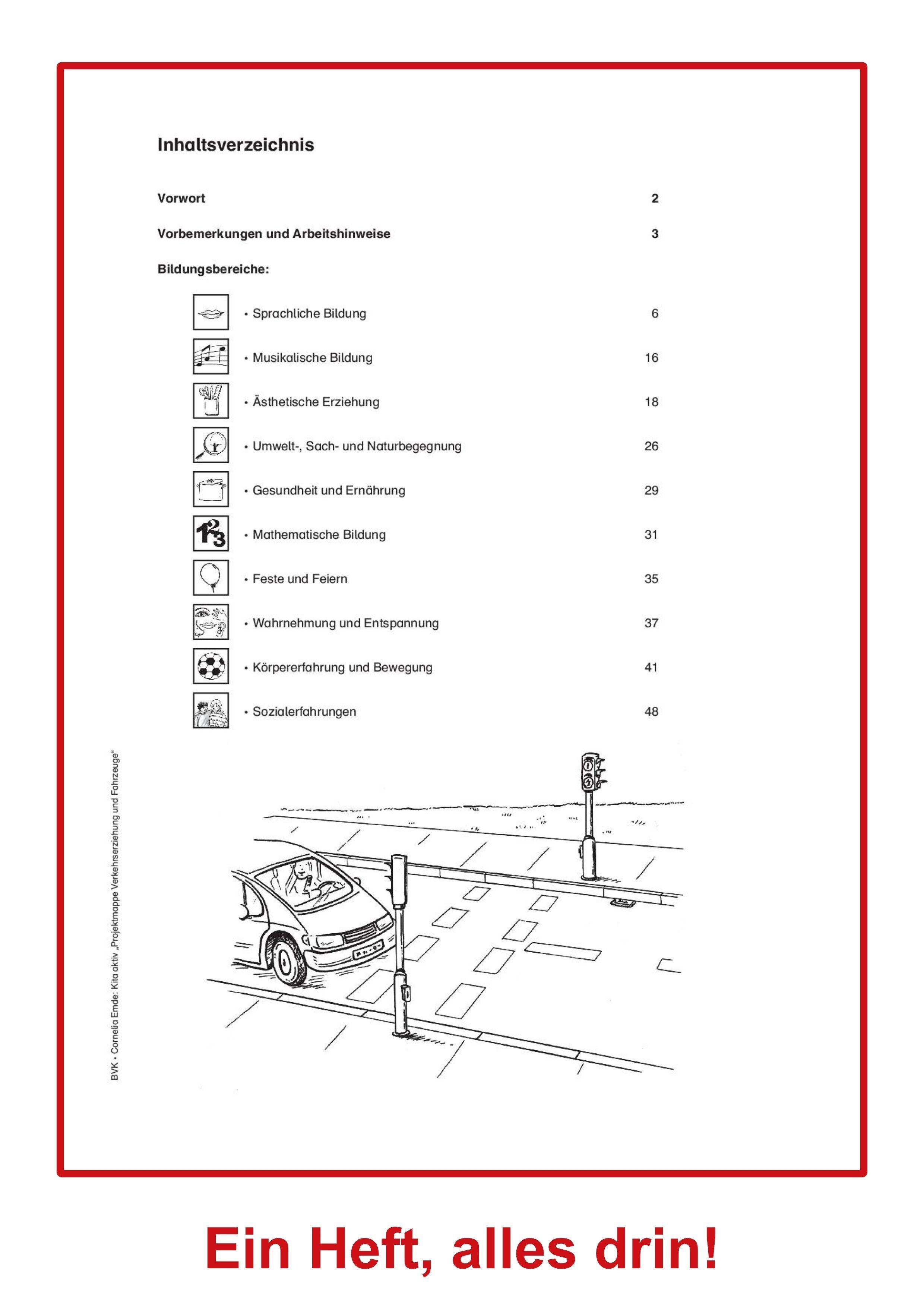 Inhaltsverzeichnis

Vorwort 2

Vorbemerkungen und Arbeitshinweise 3

Bildungsbereiche:

• Sprachliche Bildung 6

• Musikalische Bildung 16

• Ästhetische Erziehung 18

• Umwelt-, Sach- und Naturbegegnung 26

• Gesundheit und Ernährung 29

• Mathematische Bildung 31

• Feste und Feiern 35

• Wahrnehmung und Entspannung 37

• Körpererfahrung und Bewegung 41

• Sozialerfahrungen 48

BVK • Cornelia Emde: Kita aktiv „Projektmappe Verkehrserziehung und Fahrzeuge"

Ein Heft, alles drin!