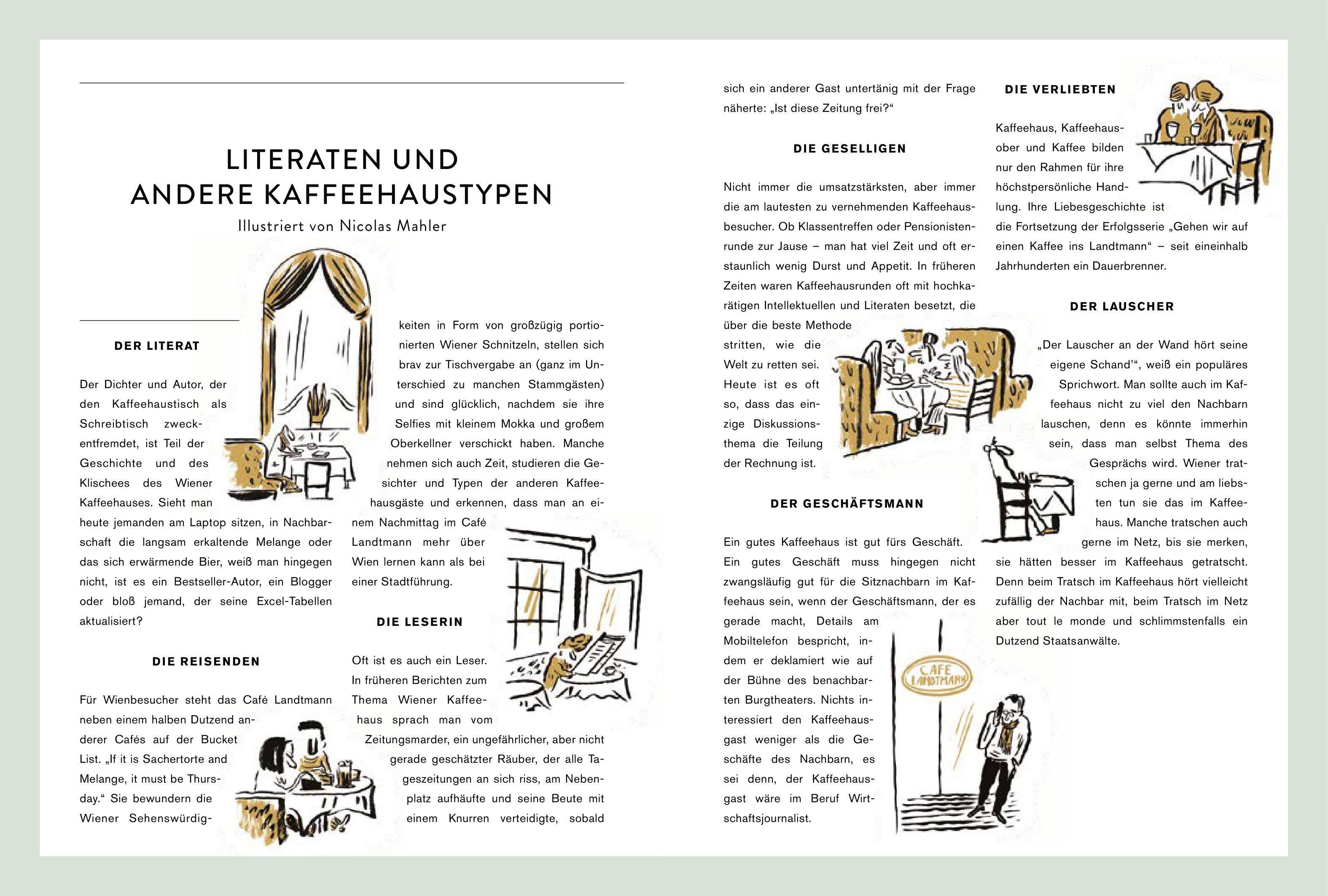 LITERATEN UND ANDERE KAFFEEHAUSTYPEN

Illustriert von Nicolas Mahler

DER LITERAT

Der Dichter und Autor, der den Kaffeehaustisch als Schreibtisch zweckentfremdet, ist Teil der Geschichte und des Klischees des Wiener Kaffeehauses. Sieht man heute jemanden am Laptop sitzen, in Nachbarschaft die langsam erkaltende Melange oder das sich erwärmende Bier, weiß man hingegen nicht, ist es ein Bestseller-Autor, ein Blogger oder bloß jemand, der seine Excel-Tabellen aktualisiert?

DIE REISENDEN

Für Wienbesucher steht das Café Landtmann neben einem halben Dutzend anderer Cafés auf der Bucket List. „If it is Sachertorte and Melange, it must be Thursday.“ Sie bewundern die Wiener Sehenswürdigkeiten in Form von großzügig portionierten Wiener Schnitzeln, stellen sich brav zur Tischvergabe an (ganz im Unterschied zu manchen Stammgästen) und sind glücklich, nachdem sie ihre Selfies mit kleinem Mokka und großem Oberkellner verschickt haben. Manche nehmen sich auch Zeit, studieren die Gesichter und Typen der anderen Kaffeehausgäste und erkennen, dass man an einem Nachmittag im Café Landtmann mehr über Wien lernen kann als bei einer Stadtführung.

DIE LESERIN

Oft ist es auch ein Leser. In früheren Berichten zum Thema Wiener Kaffeehaus sprach man vom Zeitungsmarder, ein ungefährlicher, aber nicht gerade geschätzter Räuber, der alle Tageszeitungen an sich riss, am Nebenplatz aufhäufte und seine Beute mit einem Knurren verteidigte, sobald sich ein anderer Gast untertänig mit der Frage näherte: „Ist diese Zeitung frei?“

DIE GESELLIGEN

Nicht immer die umsatzstärksten, aber immer die am lautesten zu vernehmenden Kaffeehausbesucher. Ob Klassentreffen oder Pensionistenrunde zur Jause – man hat viel Zeit und oft erstaunlich wenig Durst und Appetit. In früheren Zeiten waren Kaffeehausrunden oft mit hochkarätigen Intellektuellen und Literaten besetzt, die über die beste Methode stritten, wie die Welt zu retten sei. Heute ist es oft so, dass das einzige Diskussionsthema die Teilung der Rechnung ist.

DER GESCHÄFTSMANN

Ein gutes Kaffeehaus ist gut fürs Geschäft. Ein gutes Geschäft muss hingegen nicht zwangsläufig gut für die Sitznachbarn im Kaffeehaus sein, wenn der Geschäftsmann, der es gerade macht, Details am Mobiltelefon bespricht, indem er deklamiert wie auf der Bühne des benachbarten Burgtheaters. Nichts interessiert den Kaffeehausgast weniger als die Geschäfte des Nachbarn, es sei denn, der Kaffeehausgast wäre im Beruf Wirtschaftsjournalist.

CAFE LANDTMANN

DIE VERLIEBTEN

Kaffeehaus, Kaffeehausober und Kaffee bilden nur den Rahmen für ihre höchstpersönliche Handlung. Ihre Liebesgeschichte ist die Fortsetzung der Erfolgsserie „Gehen wir auf einen Kaffee ins Landtmann“ – seit eineinhalb Jahrhunderten ein Dauerbrenner.

DER LAUSCHER

„Der Lauscher an der Wand hört seine eigene Schand’“, weiß ein populäres Sprichwort. Man sollte auch im Kaffeehaus nicht zu viel den Nachbarn lauschen, denn es könnte immerhin sein, dass man selbst Thema des Gesprächs wird. Wiener tratschen ja gerne und am liebsten tun sie das im Kaffeehaus. Manche tratschen auch gerne im Netz, bis sie merken, sie hätten besser im Kaffeehaus getratscht. Denn beim Tratsch im Kaffeehaus hört vielleicht zufällig der Nachbar mit, beim Tratsch im Netz aber tout le monde und schlimmstenfalls ein Dutzend Staatsanwälte.