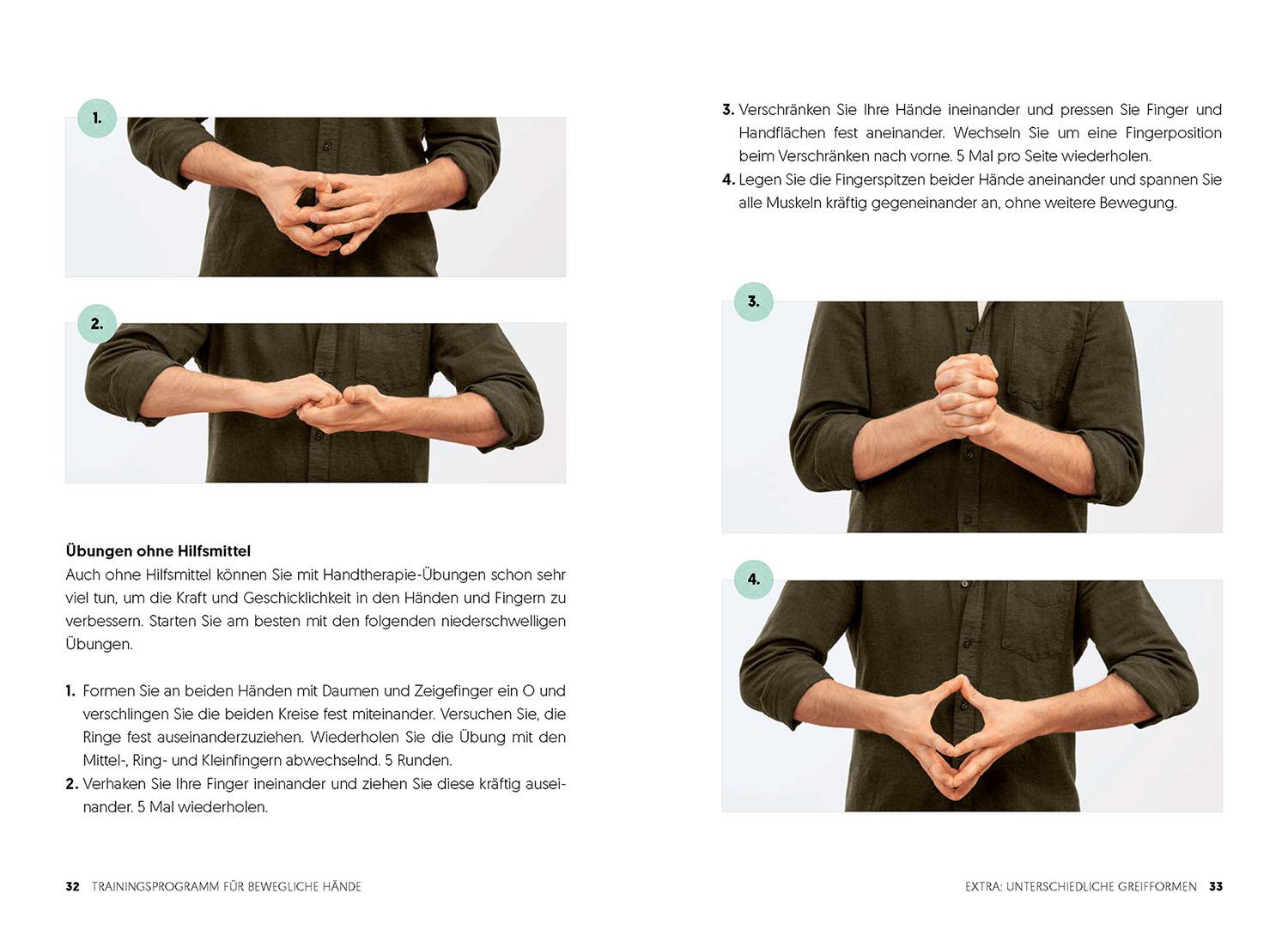 1.

2.

Übungen ohne Hilfsmittel
Auch ohne Hilfsmittel können Sie mit Handtherapie-Übungen schon sehr viel tun, um die Kraft und Geschicklichkeit in den Händen und Fingern zu verbessern. Starten Sie am besten mit den folgenden niederschwelligen Übungen.

1. Formen Sie an beiden Händen mit Daumen und Zeigefinger ein O und verschlingen Sie die beiden Kreise fest miteinander. Versuchen Sie, die Ringe fest auseinanderzuziehen. Wiederholen Sie die Übung mit den Mittel-, Ring- und Kleinfingern abwechselnd. 5 Runden.
2. Verhaken Sie Ihre Finger ineinander und ziehen Sie diese kräftig auseinander. 5 Mal wiederholen.

32 TRAININGSPROGRAMM FÜR BEWEGLICHE HÄNDE

3. Verschränken Sie Ihre Hände ineinander und pressen Sie Finger und Handflächen fest aneinander. Wechseln Sie um eine Fingerposition beim Verschränken nach vorne. 5 Mal pro Seite wiederholen.
4. Legen Sie die Fingerspitzen beider Hände aneinander und spannen Sie alle Muskeln kräftig gegeneinander an, ohne weitere Bewegung.

3.

4.

EXTRA: UNTERSCHIEDLICHE GREIFFORMEN 33