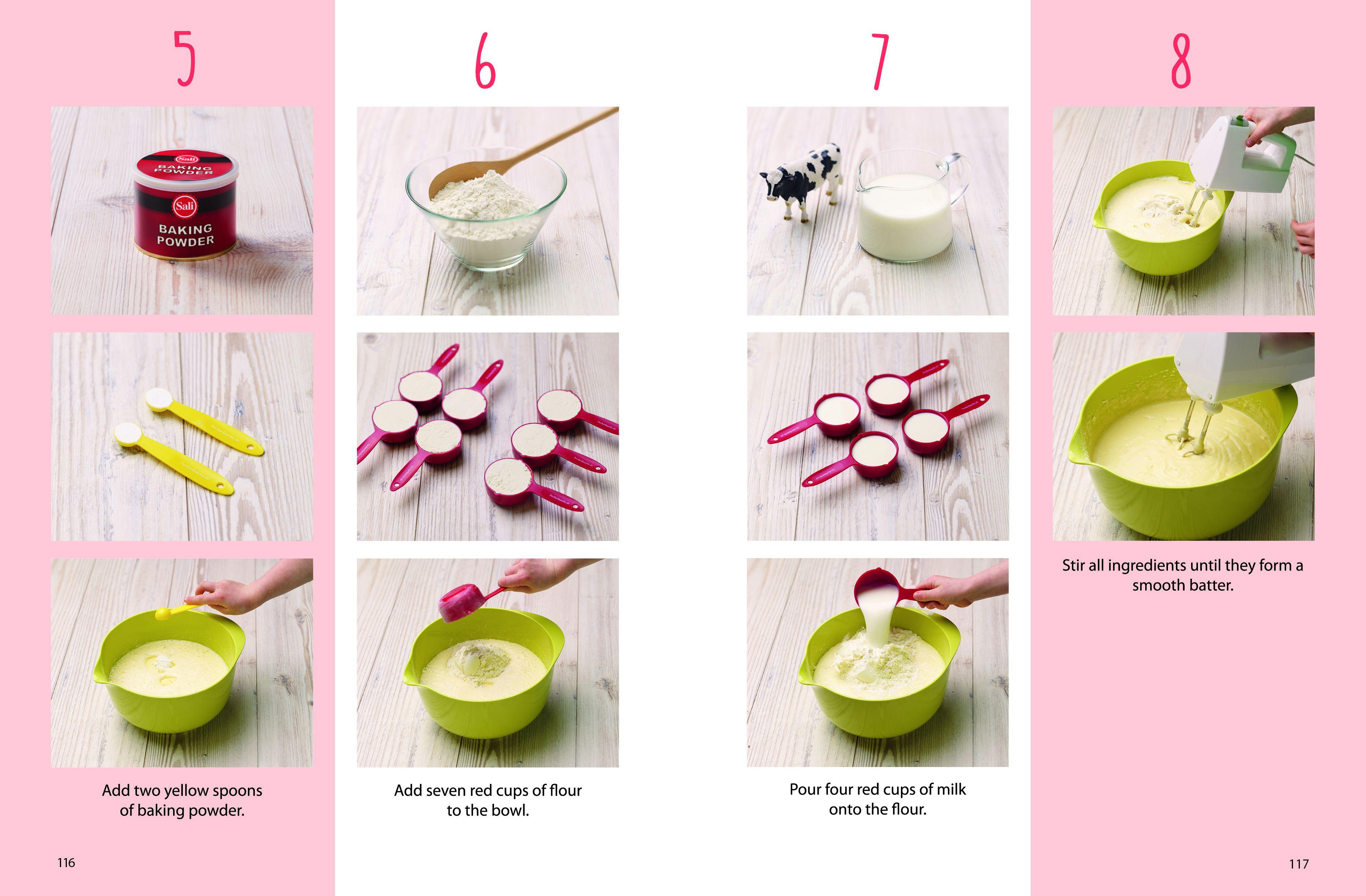 5

Sali
BAKING POWDER
Sali
BAKING POWDER

Add two yellow spoons of baking powder.

116

6

Add seven red cups of flour to the bowl.

7

Pour four red cups of milk onto the flour.

8

Stir all ingredients until they form a smooth batter.

117