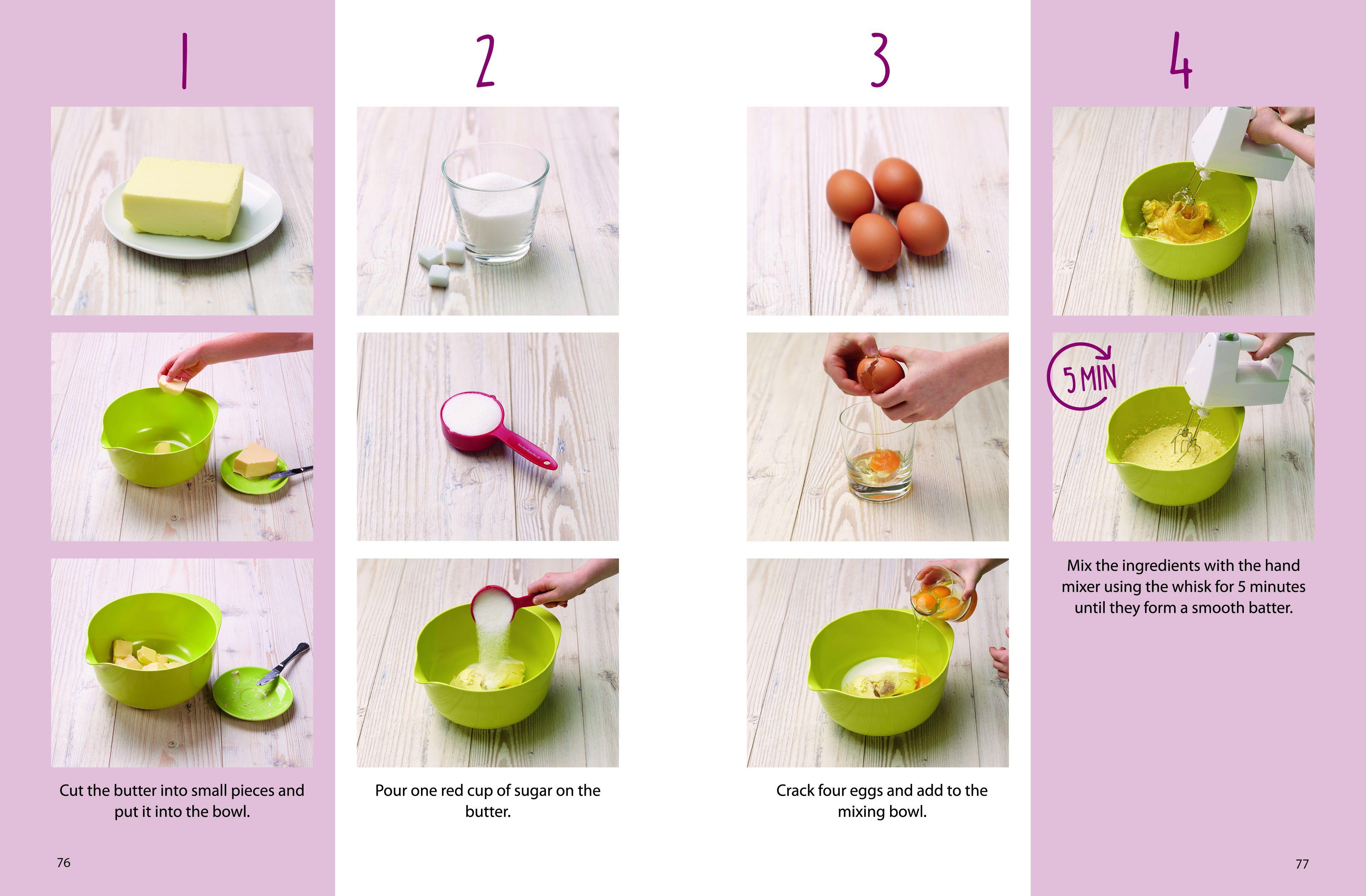 1

Cut the butter into small pieces and put it into the bowl.

76

2

Pour one red cup of sugar on the butter.

3

Crack four eggs and add to the mixing bowl.

4

5 MIN

Mix the ingredients with the hand mixer using the whisk for 5 minutes until they form a smooth batter.

77