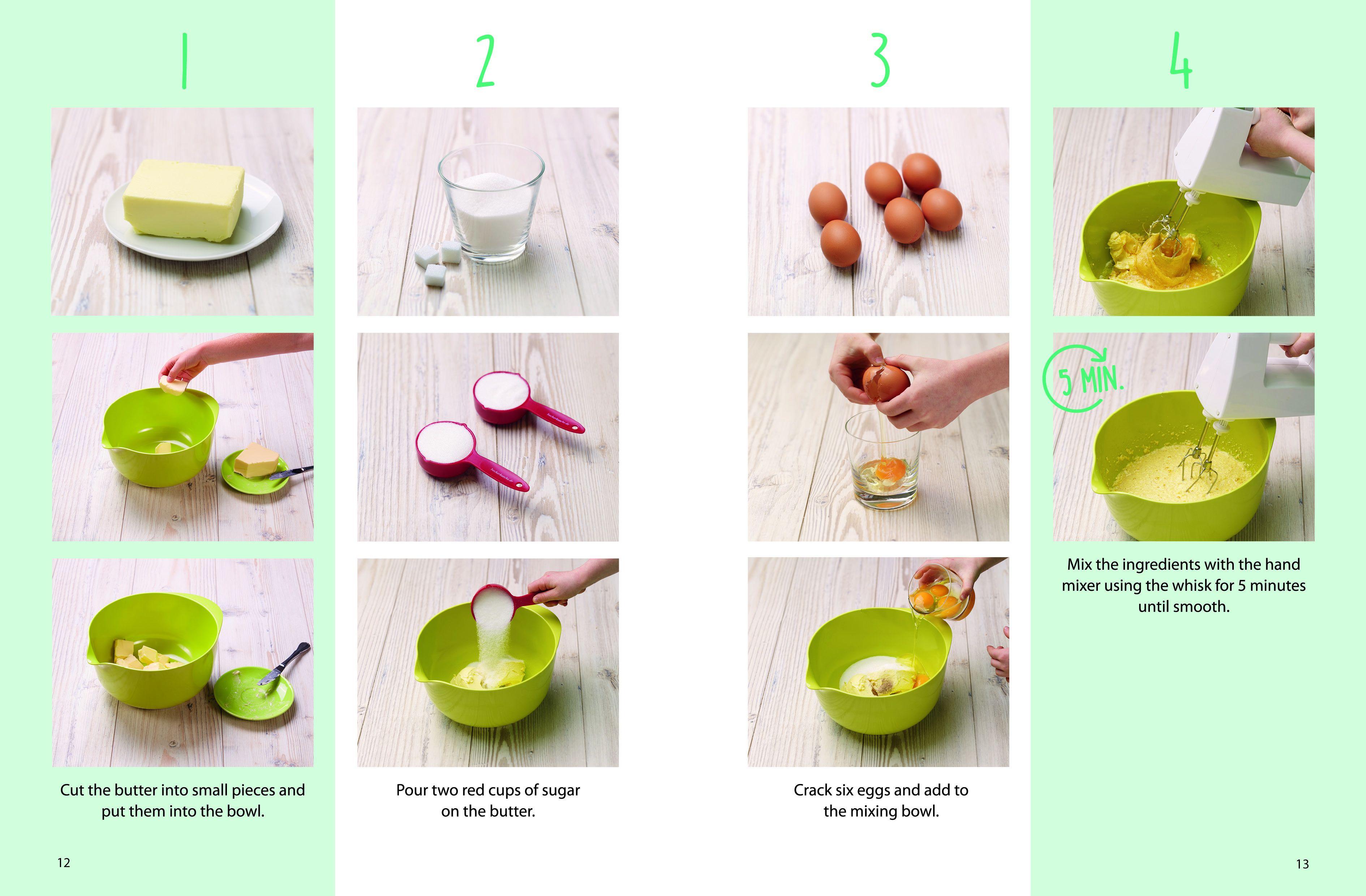 1

Cut the butter into small pieces and put them into the bowl.

12

2

Pour two red cups of sugar on the butter.

3

Crack six eggs and add to the mixing bowl.

4

5 MIN.

Mix the ingredients with the hand mixer using the whisk for 5 minutes until smooth.

13