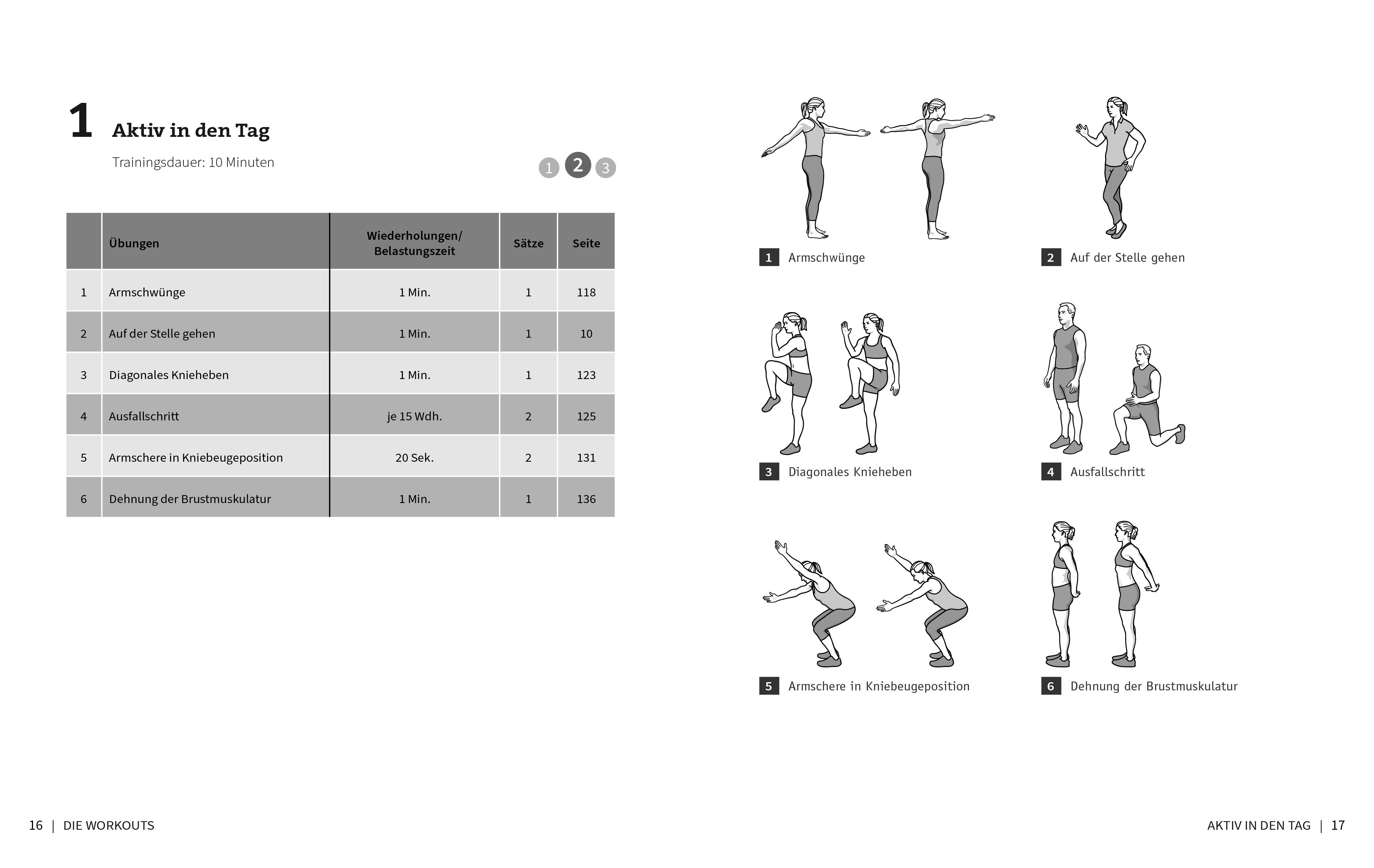 1 Aktiv in den Tag

Trainingsdauer: 10 Minuten

1 2 3

|  | Übungen | Wiederholungen/ Belastungszeit | Sätze | Seite |
|---|---|---|---|---|
| 1 | Armschwünge | 1 Min. | 1 | 118 |
| 2 | Auf der Stelle gehen | 1 Min. | 1 | 10 |
| 3 | Diagonales Knieheben | 1 Min. | 1 | 123 |
| 4 | Ausfallschritt | je 15 Wdh. | 2 | 125 |
| 5 | Armschere in Kniebeugeposition | 20 Sek. | 2 | 131 |
| 6 | Dehnung der Brustmuskulatur | 1 Min. | 1 | 136 |

1 Armschwünge

2 Auf der Stelle gehen

3 Diagonales Knieheben

4 Ausfallschritt

5 Armschere in Kniebeugeposition

6 Dehnung der Brustmuskulatur

16 | DIE WORKOUTS

AKTIV IN DEN TAG | 17