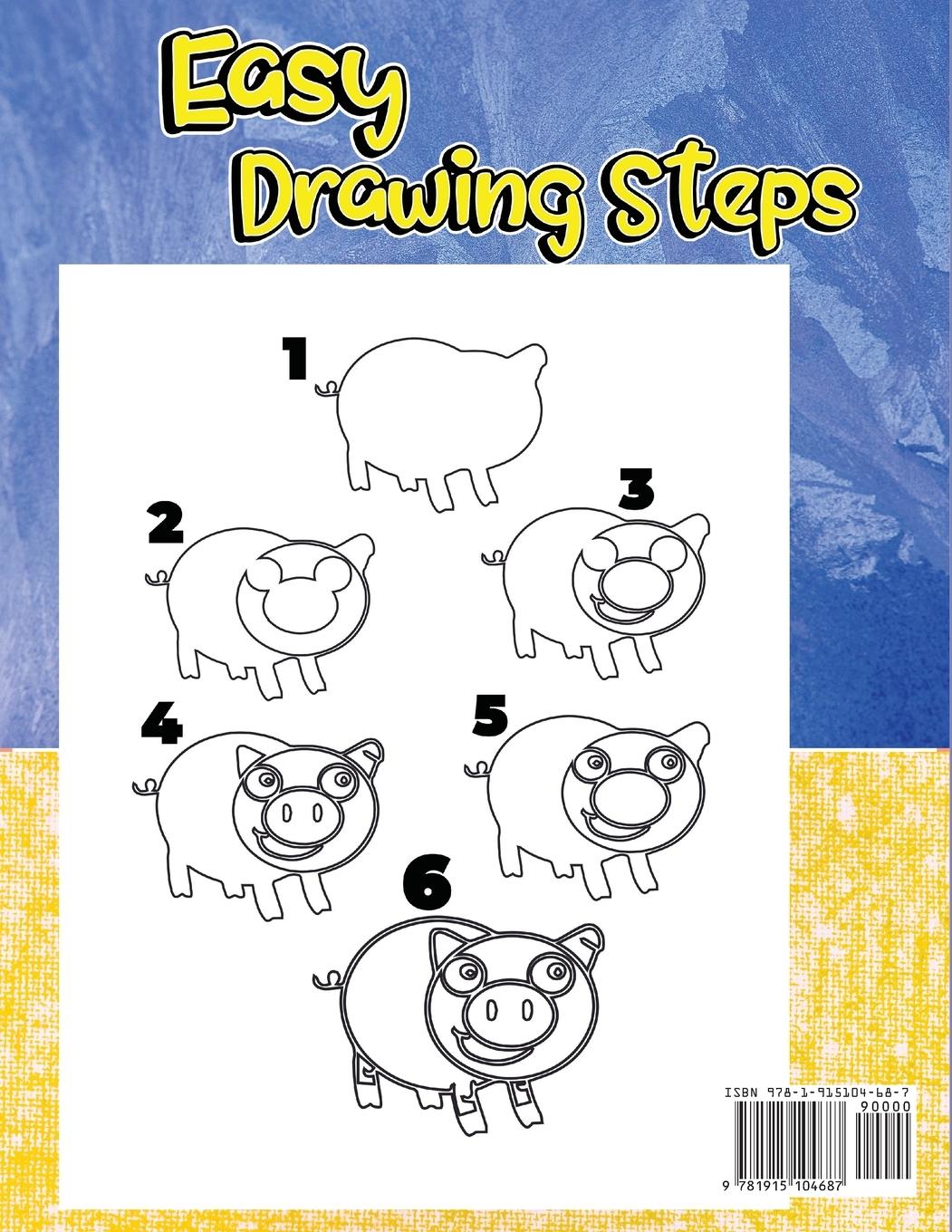 Easy Drawing Steps

1

2

3

4

5

6

ISBN 978-1-915104-68-7

90000

9 781915 104687