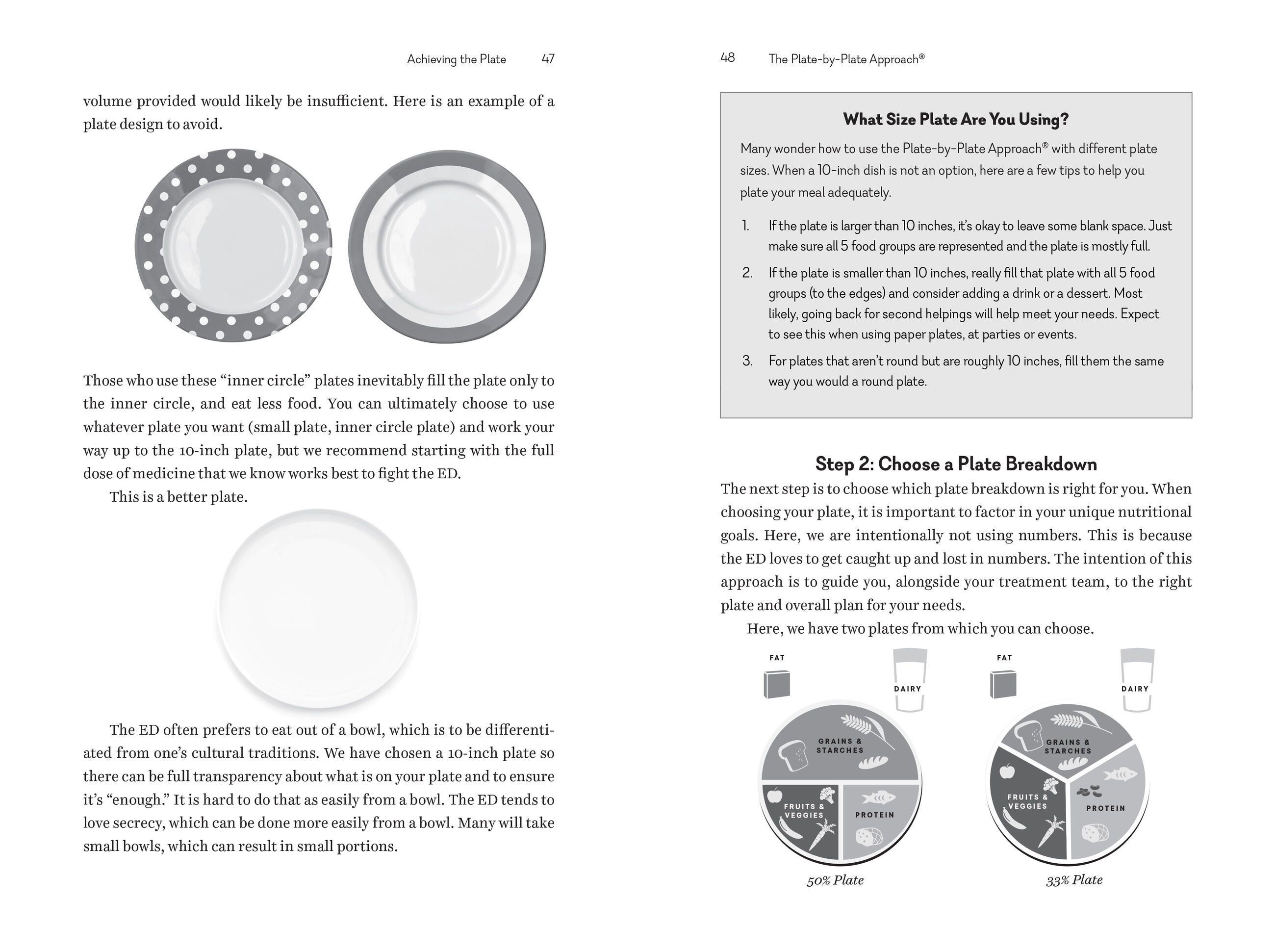 Achieving the Plate 47

volume provided would likely be insufficient. Here is an example of a plate design to avoid.

Those who use these "inner circle" plates inevitably fill the plate only to the inner circle, and eat less food. You can ultimately choose to use whatever plate you want (small plate, inner circle plate) and work your way up to the 10-inch plate, but we recommend starting with the full dose of medicine that we know works best to fight the ED.

This is a better plate.

The ED often prefers to eat out of a bowl, which is to be differentiated from one's cultural traditions. We have chosen a 10-inch plate so there can be full transparency about what is on your plate and to ensure it's "enough." It is hard to do that as easily from a bowl. The ED tends to love secrecy, which can be done more easily from a bowl. Many will take small bowls, which can result in small portions.

48 The Plate-by-Plate Approach®

What Size Plate Are You Using?

Many wonder how to use the Plate-by-Plate Approach® with different plate sizes. When a 10-inch dish is not an option, here are a few tips to help you plate your meal adequately.

1. If the plate is larger than 10 inches, it's okay to leave some blank space. Just make sure all 5 food groups are represented and the plate is mostly full.
2. If the plate is smaller than 10 inches, really fill that plate with all 5 food groups (to the edges) and consider adding a drink or a dessert. Most likely, going back for second helpings will help meet your needs. Expect to see this when using paper plates, at parties or events.
3. For plates that aren't round but are roughly 10 inches, fill them the same way you would a round plate.

Step 2: Choose a Plate Breakdown

The next step is to choose which plate breakdown is right for you. When choosing your plate, it is important to factor in your unique nutritional goals. Here, we are intentionally not using numbers. This is because the ED loves to get caught up and lost in numbers. The intention of this approach is to guide you, alongside your treatment team, to the right plate and overall plan for your needs.

Here, we have two plates from which you can choose.

FAT DAIRY GRAINS & STARCHES FRUITS & VEGGIES PROTEIN

50% Plate

FAT DAIRY GRAINS & STARCHES FRUITS & VEGGIES PROTEIN

33% Plate