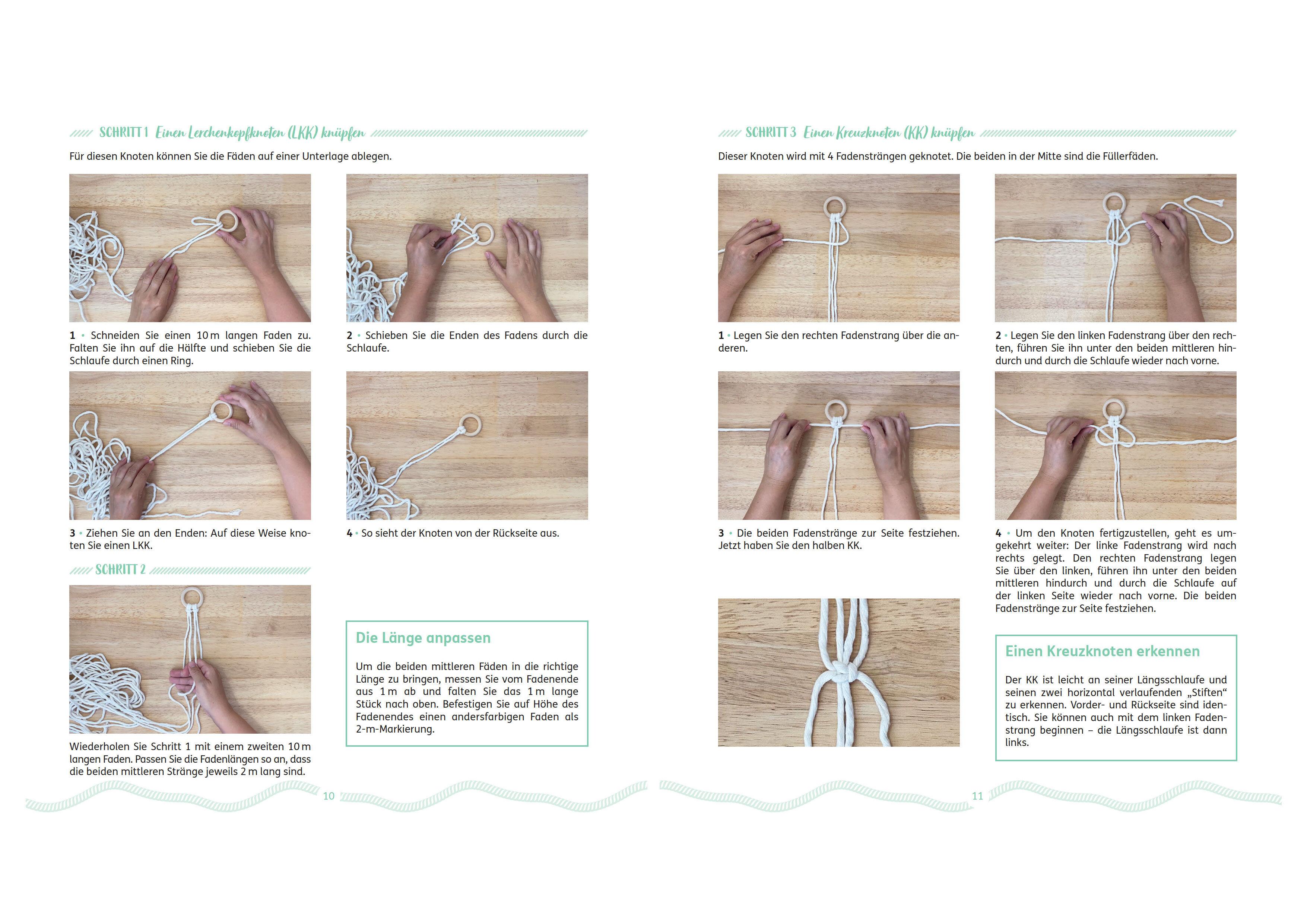 SCHRITT 1 Einen Lerchenkopfknoten (LKK) knüpfen

Für diesen Knoten können Sie die Fäden auf einer Unterlage ablegen.

1 • Schneiden Sie einen 10 m langen Faden zu. Falten Sie ihn auf die Hälfte und schieben Sie die Schlaufe durch einen Ring.

2 • Schieben Sie die Enden des Fadens durch die Schlaufe.

3 • Ziehen Sie an den Enden: Auf diese Weise knoten Sie einen LKK.

4 • So sieht der Knoten von der Rückseite aus.

SCHRITT 2

Wiederholen Sie Schritt 1 mit einem zweiten 10 m langen Faden. Passen Sie die Fadenlängen so an, dass die beiden mittleren Stränge jeweils 2 m lang sind.

Die Länge anpassen

Um die beiden mittleren Fäden in die richtige Länge zu bringen, messen Sie vom Fadenende aus 1 m ab und falten Sie das 1 m lange Stück nach oben. Befestigen Sie auf Höhe des Fadenendes einen andersfarbigen Faden als 2-m-Markierung.

10

SCHRITT 3 Einen Kreuzknoten (KK) knüpfen

Dieser Knoten wird mit 4 Fadensträngen geknotet. Die beiden in der Mitte sind die Füllerfäden.

1 • Legen Sie den rechten Fadenstrang über die anderen.

2 • Legen Sie den linken Fadenstrang über den rechten, führen Sie ihn unter den beiden mittleren hindurch und durch die Schlaufe wieder nach vorne.

3 • Die beiden Fadenstränge zur Seite festziehen. Jetzt haben Sie den halben KK.

4 • Um den Knoten fertigzustellen, geht es umgekehrt weiter: Der linke Fadenstrang wird nach rechts gelegt. Den rechten Fadenstrang legen Sie über den linken, führen ihn unter den beiden mittleren hindurch und durch die Schlaufe auf der linken Seite wieder nach vorne. Die beiden Fadenstränge zur Seite festziehen.

Einen Kreuzknoten erkennen

Der KK ist leicht an seiner Längsschlaufe und seinen zwei horizontal verlaufenden „Stiften“ zu erkennen. Vorder- und Rückseite sind identisch. Sie können auch mit dem linken Fadenstrang beginnen – die Längsschlaufe ist dann links.

11