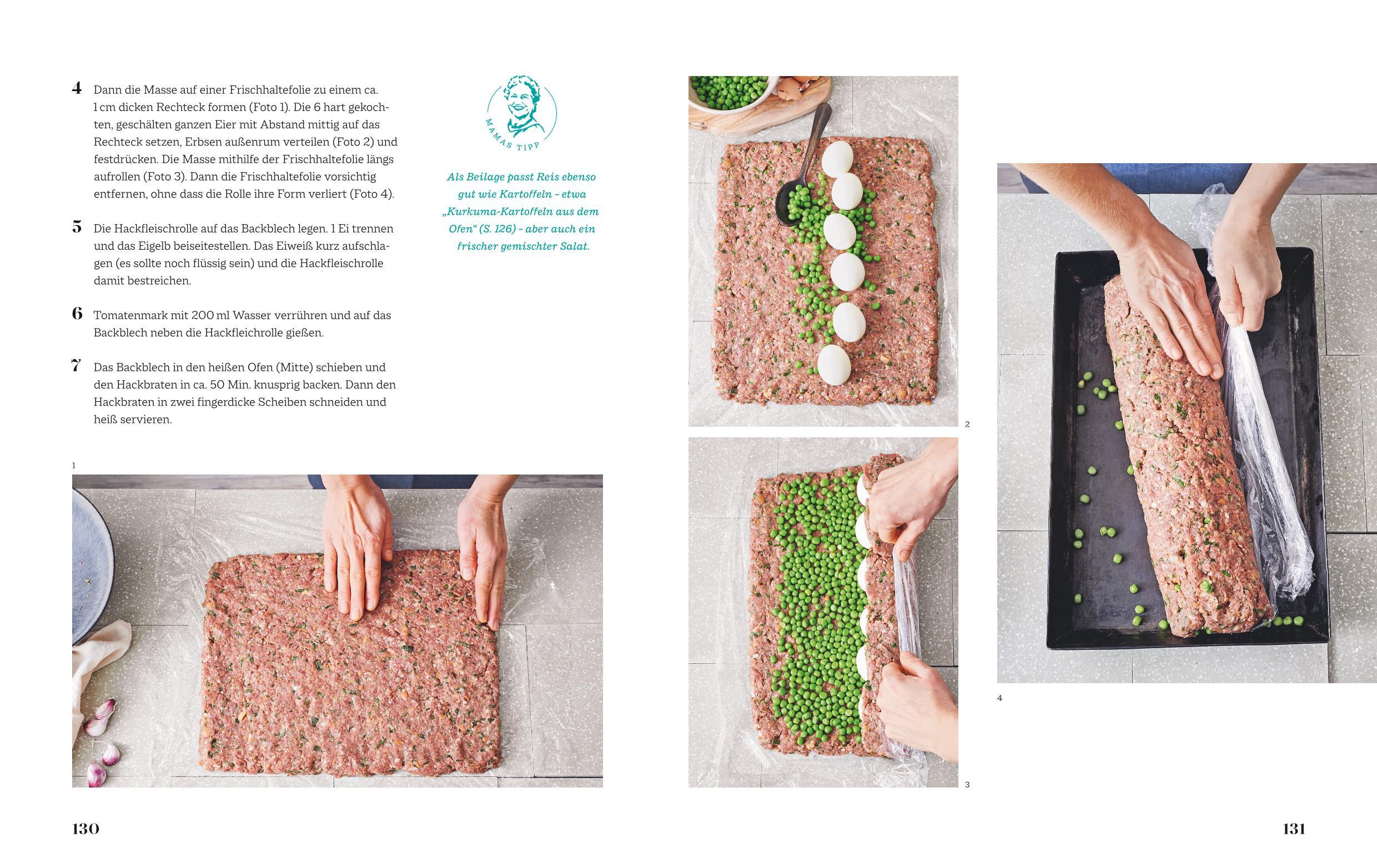 4 Dann die Masse auf einer Frischhaltefolie zu einem ca. 1 cm dicken Rechteck formen (Foto 1). Die 6 hart gekochten, geschälten ganzen Eier mit Abstand mittig auf das Rechteck setzen, Erbsen außenrum verteilen (Foto 2) und festdrücken. Die Masse mithilfe der Frischhaltefolie längs aufrollen (Foto 3). Dann die Frischhaltefolie vorsichtig entfernen, ohne dass die Rolle ihre Form verliert (Foto 4).

5 Die Hackfleischrolle auf das Backblech legen. 1 Ei trennen und das Eigelb beiseitestellen. Das Eiweiß kurz aufschlagen (es sollte noch flüssig sein) und die Hackfleischrolle damit bestreichen.

6 Tomatenmark mit 200 ml Wasser verrühren und auf das Backblech neben die Hackfleichrolle gießen.

7 Das Backblech in den heißen Ofen (Mitte) schieben und den Hackbraten in ca. 50 Min. knusprig backen. Dann den Hackbraten in zwei fingerdicke Scheiben schneiden und heiß servieren.

MAMAS TIPP

Als Beilage passt Reis ebenso gut wie Kartoffeln – etwa „Kurkuma-Kartoffeln aus dem Ofen“ (S. 126) – aber auch ein frischer gemischter Salat.

1

2

3

4

130

131