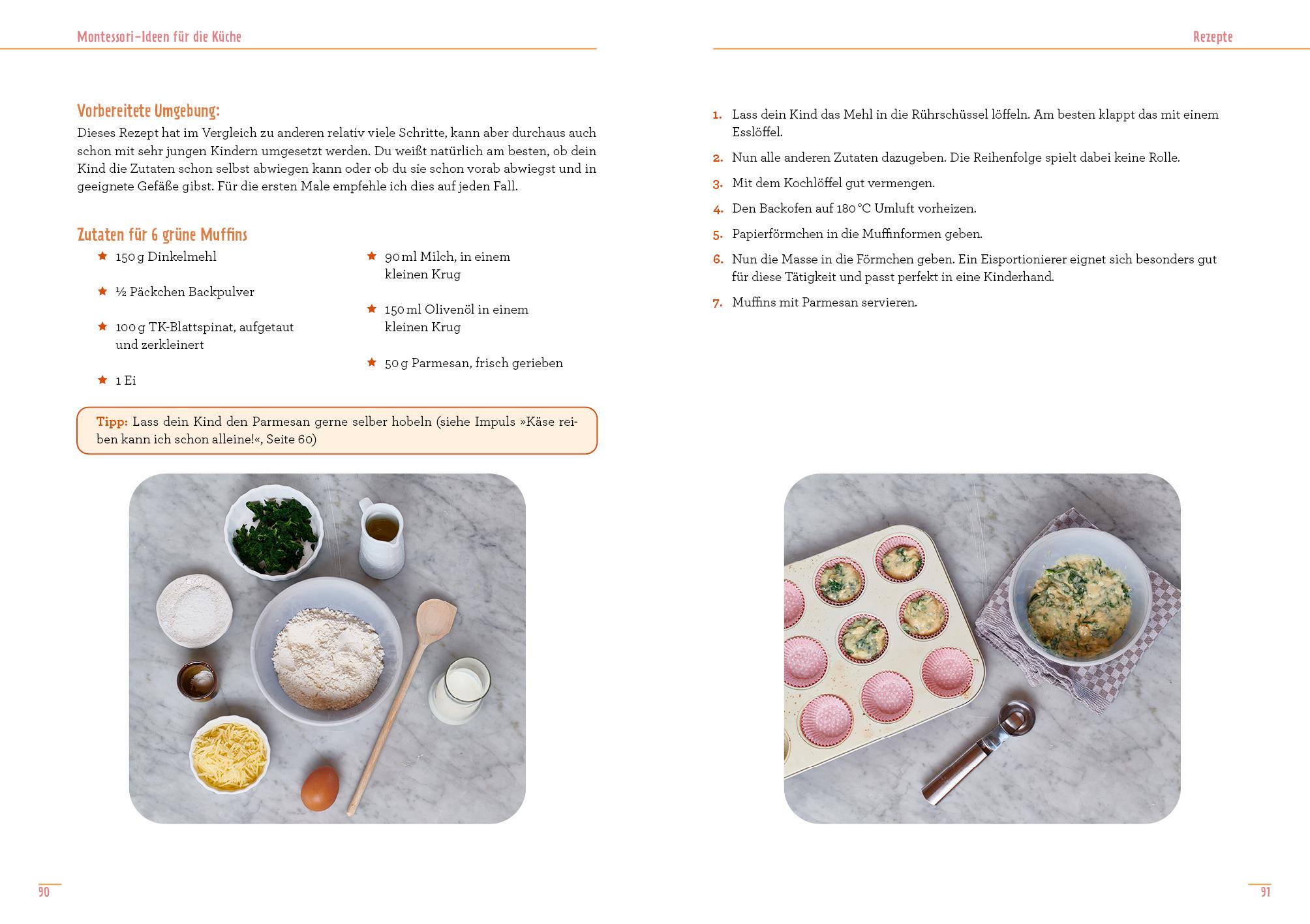 Montessori-Ideen für die Küche

Vorbereitete Umgebung:
Dieses Rezept hat im Vergleich zu anderen relativ viele Schritte, kann aber durchaus auch schon mit sehr jungen Kindern umgesetzt werden. Du weißt natürlich am besten, ob dein Kind die Zutaten schon selbst abwiegen kann oder ob du sie schon vorab abwiegst und in geeignete Gefäße gibst. Für die ersten Male empfehle ich dies auf jeden Fall.

Zutaten für 6 grüne Muffins
★ 150 g Dinkelmehl
★ ½ Päckchen Backpulver
★ 100 g TK-Blattspinat, aufgetaut und zerkleinert
★ 1 Ei
★ 90 ml Milch, in einem kleinen Krug
★ 150 ml Olivenöl in einem kleinen Krug
★ 50 g Parmesan, frisch gerieben

Tipp: Lass dein Kind den Parmesan gerne selber hobeln (siehe Impuls »Käse reiben kann ich schon alleine!«, Seite 60)

90

Rezepte

1. Lass dein Kind das Mehl in die Rührschüssel löffeln. Am besten klappt das mit einem Esslöffel.
2. Nun alle anderen Zutaten dazugeben. Die Reihenfolge spielt dabei keine Rolle.
3. Mit dem Kochlöffel gut vermengen.
4. Den Backofen auf 180 °C Umluft vorheizen.
5. Papierförmchen in die Muffinformen geben.
6. Nun die Masse in die Förmchen geben. Ein Eisportionierer eignet sich besonders gut für diese Tätigkeit und passt perfekt in eine Kinderhand.
7. Muffins mit Parmesan servieren.

91