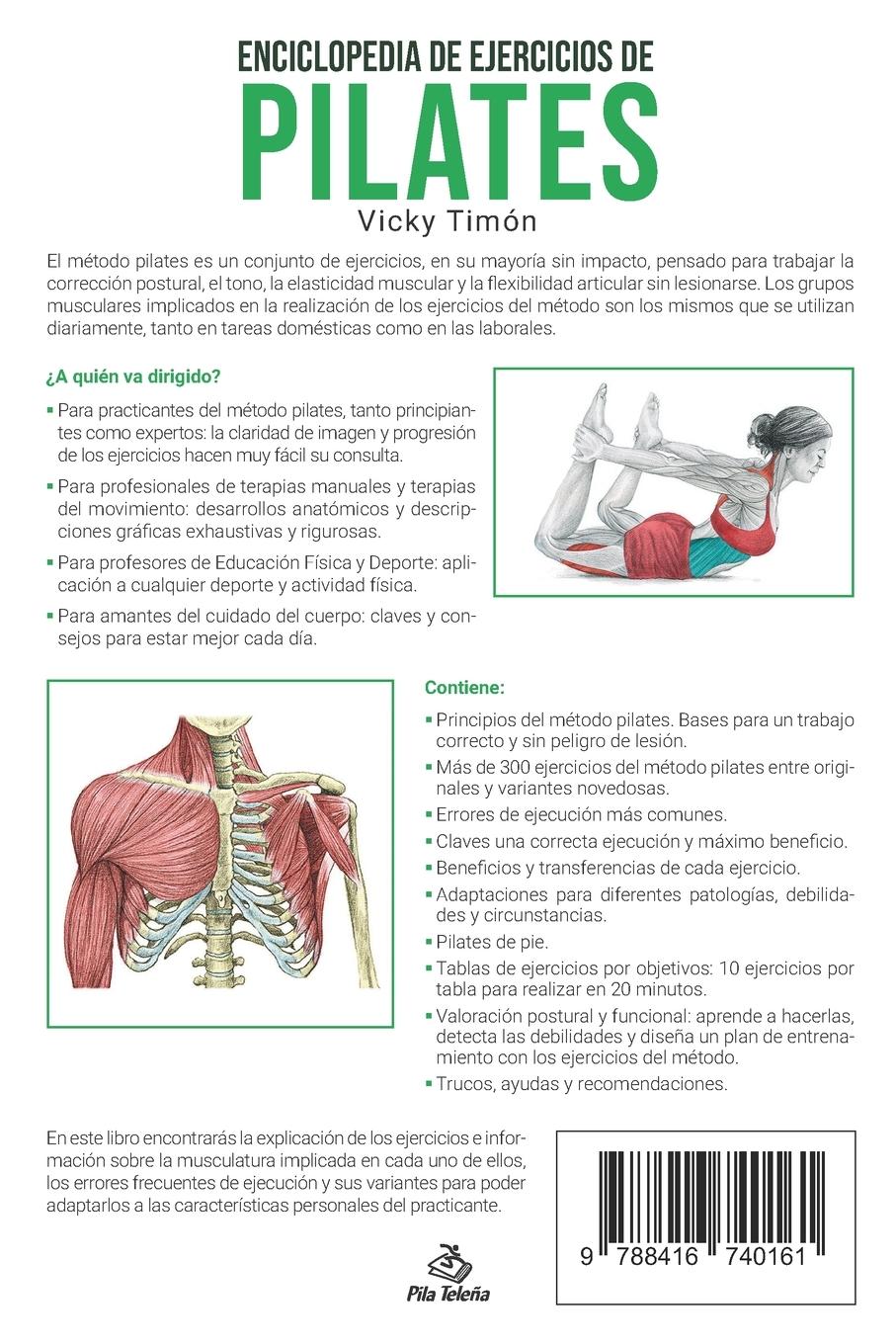 ENCICLOPEDIA DE EJERCICIOS DE
PILATES
Vicky Timón

El método pilates es un conjunto de ejercicios, en su mayoría sin impacto, pensado para trabajar la corrección postural, el tono, la elasticidad muscular y la flexibilidad articular sin lesionarse. Los grupos musculares implicados en la realización de los ejercicios del método son los mismos que se utilizan diariamente, tanto en tareas domésticas como en las laborales.

¿A quién va dirigido?

▪ Para practicantes del método pilates, tanto principiantes como expertos: la claridad de imagen y progresión de los ejercicios hacen muy fácil su consulta.

▪ Para profesionales de terapias manuales y terapias del movimiento: desarrollos anatómicos y descripciones gráficas exhaustivas y rigurosas.

▪ Para profesores de Educación Física y Deporte: aplicación a cualquier deporte y actividad física.

▪ Para amantes del cuidado del cuerpo: claves y consejos para estar mejor cada día.

Contiene:

▪ Principios del método pilates. Bases para un trabajo correcto y sin peligro de lesión.
▪ Más de 300 ejercicios del método pilates entre originales y variantes novedosas.
▪ Errores de ejecución más comunes.
▪ Claves una correcta ejecución y máximo beneficio.
▪ Beneficios y transferencias de cada ejercicio.
▪ Adaptaciones para diferentes patologías, debilidades y circunstancias.
▪ Pilates de pie.
▪ Tablas de ejercicios por objetivos: 10 ejercicios por tabla para realizar en 20 minutos.
▪ Valoración postural y funcional: aprende a hacerlas, detecta las debilidades y diseña un plan de entrenamiento con los ejercicios del método.
▪ Trucos, ayudas y recomendaciones.

En este libro encontrarás la explicación de los ejercicios e información sobre la musculatura implicada en cada uno de ellos, los errores frecuentes de ejecución y sus variantes para poder adaptarlos a las características personales del practicante.

Pila Teleña

9 788416 740161