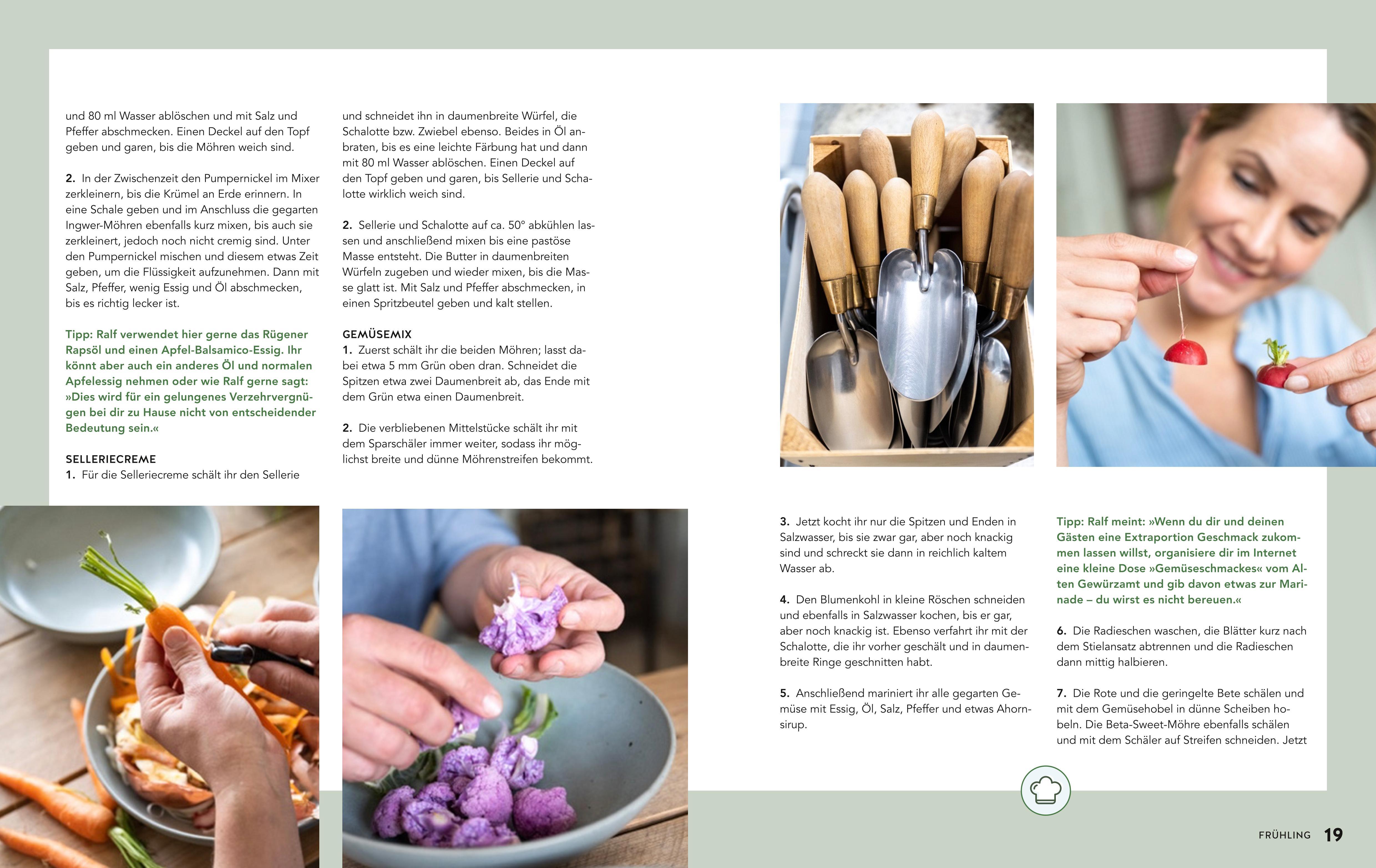 und 80 ml Wasser ablöschen und mit Salz und Pfeffer abschmecken. Einen Deckel auf den Topf geben und garen, bis die Möhren weich sind.

2. In der Zwischenzeit den Pumpernickel im Mixer zerkleinern, bis die Krümel an Erde erinnern. In eine Schale geben und im Anschluss die gegarten Ingwer-Möhren ebenfalls kurz mixen, bis auch sie zerkleinert, jedoch noch nicht cremig sind. Unter den Pumpernickel mischen und diesem etwas Zeit geben, um die Flüssigkeit aufzunehmen. Dann mit Salz, Pfeffer, wenig Essig und Öl abschmecken, bis es richtig lecker ist.

Tipp: Ralf verwendet hier gerne das Rügener Rapsöl und einen Apfel-Balsamico-Essig. Ihr könnt aber auch ein anderes Öl und normalen Apfelessig nehmen oder wie Ralf gerne sagt: »Dies wird für ein gelungenes Verzehrvergnügen bei dir zu Hause nicht von entscheidender Bedeutung sein.«

SELLERIECREME
1. Für die Selleriecreme schält ihr den Sellerie

und schneidet ihn in daumenbreite Würfel, die Schalotte bzw. Zwiebel ebenso. Beides in Öl anbraten, bis es eine leichte Färbung hat und dann mit 80 ml Wasser ablöschen. Einen Deckel auf den Topf geben und garen, bis Sellerie und Schalotte wirklich weich sind.

2. Sellerie und Schalotte auf ca. 50° abkühlen lassen und anschließend mixen bis eine pastöse Masse entsteht. Die Butter in daumenbreiten Würfeln zugeben und wieder mixen, bis die Masse glatt ist. Mit Salz und Pfeffer abschmecken, in einen Spritzbeutel geben und kalt stellen.

GEMÜSEMIX
1. Zuerst schält ihr die beiden Möhren; lasst dabei etwa 5 mm Grün oben dran. Schneidet die Spitzen etwa zwei Daumenbreit ab, das Ende mit dem Grün etwa einen Daumenbreit.

2. Die verbliebenen Mittelstücke schält ihr mit dem Sparschäler immer weiter, sodass ihr möglichst breite und dünne Möhrenstreifen bekommt.

3. Jetzt kocht ihr nur die Spitzen und Enden in Salzwasser, bis sie zwar gar, aber noch knackig sind und schreckt sie dann in reichlich kaltem Wasser ab.

4. Den Blumenkohl in kleine Röschen schneiden und ebenfalls in Salzwasser kochen, bis er gar, aber noch knackig ist. Ebenso verfahrt ihr mit der Schalotte, die ihr vorher geschält und in daumenbreite Ringe geschnitten habt.

5. Anschließend mariniert ihr alle gegarten Gemüse mit Essig, Öl, Salz, Pfeffer und etwas Ahornsirup.

Tipp: Ralf meint: »Wenn du dir und deinen Gästen eine Extraportion Geschmack zukommen lassen willst, organisiere dir im Internet eine kleine Dose »Gemüseschmackes« vom Alten Gewürzamt und gib davon etwas zur Marinade – du wirst es nicht bereuen.«

6. Die Radieschen waschen, die Blätter kurz nach dem Stielansatz abtrennen und die Radieschen dann mittig halbieren.

7. Die Rote und die geringelte Bete schälen und mit dem Gemüsehobel in dünne Scheiben hobeln. Die Beta-Sweet-Möhre ebenfalls schälen und mit dem Schäler auf Streifen schneiden. Jetzt

FRÜHLING 19