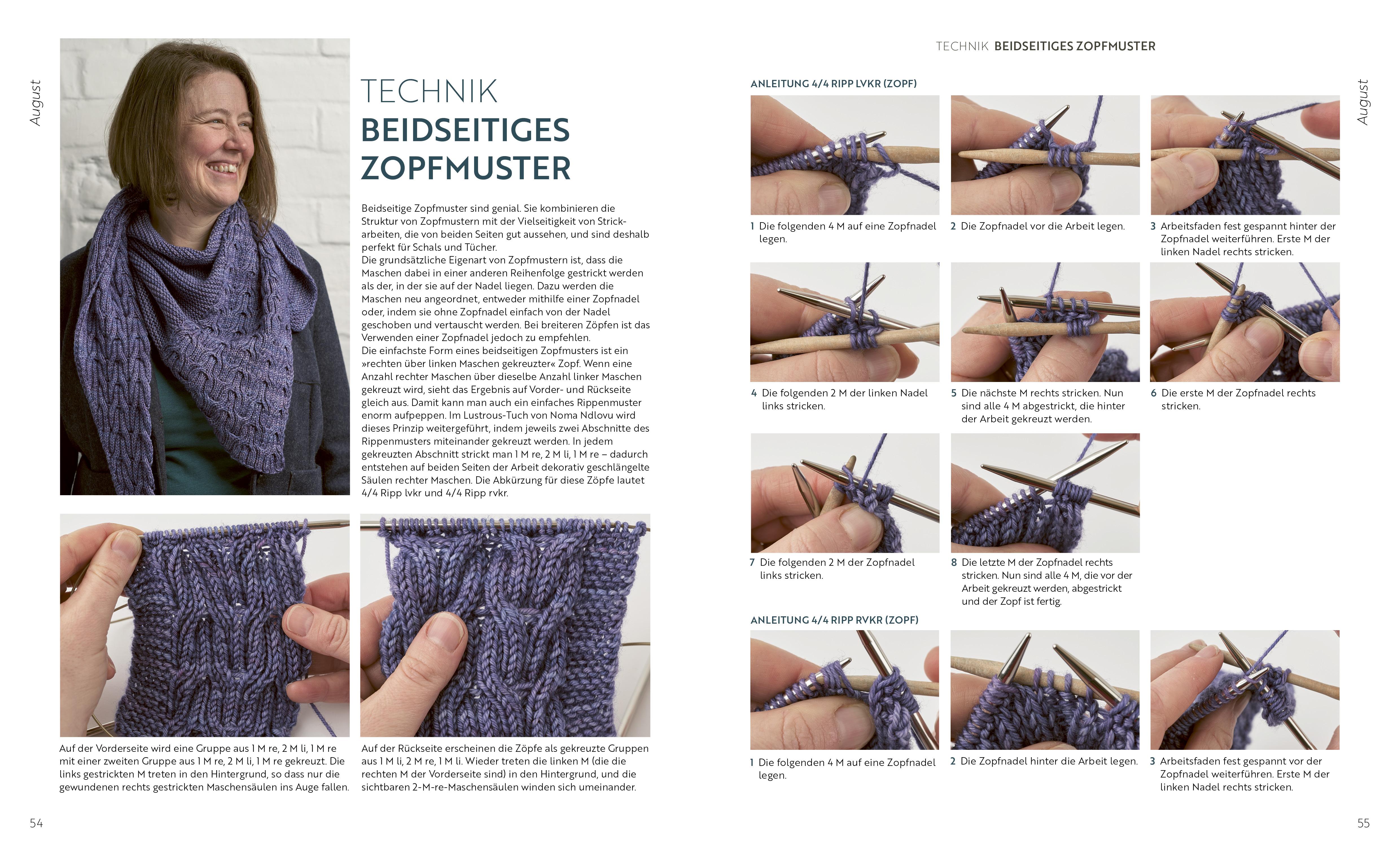 August

TECHNIK
BEIDSEITIGES ZOPFMUSTER

Beidseitige Zopfmuster sind genial. Sie kombinieren die Struktur von Zopfmustern mit der Vielseitigkeit von Strickarbeiten, die von beiden Seiten gut aussehen, und sind deshalb perfekt für Schals und Tücher.
Die grundsätzliche Eigenart von Zopfmustern ist, dass die Maschen dabei in einer anderen Reihenfolge gestrickt werden als der, in der sie auf der Nadel liegen. Dazu werden die Maschen neu angeordnet, entweder mithilfe einer Zopfnadel oder, indem sie ohne Zopfnadel einfach von der Nadel geschoben und vertauscht werden. Bei breiteren Zöpfen ist das Verwenden einer Zopfnadel jedoch zu empfehlen.
Die einfachste Form eines beidseitigen Zopfmusters ist ein »rechten über linken Maschen gekreuzter« Zopf. Wenn eine Anzahl rechter Maschen über dieselbe Anzahl linker Maschen gekreuzt wird, sieht das Ergebnis auf Vorder- und Rückseite gleich aus. Damit kann man auch ein einfaches Rippenmuster enorm aufpeppen. Im Lustrous-Tuch von Noma Ndlovu wird dieses Prinzip weitergeführt, indem jeweils zwei Abschnitte des Rippenmusters miteinander gekreuzt werden. In jedem gekreuzten Abschnitt strickt man 1 M re, 2 M li, 1 M re – dadurch entstehen auf beiden Seiten der Arbeit dekorativ geschlängelte Säulen rechter Maschen. Die Abkürzung für diese Zöpfe lautet 4/4 Ripp lvkr und 4/4 Ripp rvkr.

Auf der Vorderseite wird eine Gruppe aus 1 M re, 2 M li, 1 M re mit einer zweiten Gruppe aus 1 M re, 2 M li, 1 M re gekreuzt. Die links gestrickten M treten in den Hintergrund, so dass nur die gewundenen rechts gestrickten Maschensäulen ins Auge fallen.

Auf der Rückseite erscheinen die Zöpfe als gekreuzte Gruppen aus 1 M li, 2 M re, 1 M li. Wieder treten die linken M (die die rechten M der Vorderseite sind) in den Hintergrund, und die sichtbaren 2-M-re-Maschensäulen winden sich umeinander.

54

TECHNIK BEIDSEITIGES ZOPFMUSTER

August

ANLEITUNG 4/4 RIPP LVKR (ZOPF)

1 Die folgenden 4 M auf eine Zopfnadel legen.

2 Die Zopfnadel vor die Arbeit legen.

3 Arbeitsfaden fest gespannt hinter der Zopfnadel weiterführen. Erste M der linken Nadel rechts stricken.

4 Die folgenden 2 M der linken Nadel links stricken.

5 Die nächste M rechts stricken. Nun sind alle 4 M abgestrickt, die hinter der Arbeit gekreuzt werden.

6 Die erste M der Zopfnadel rechts stricken.

7 Die folgenden 2 M der Zopfnadel links stricken.

8 Die letzte M der Zopfnadel rechts stricken. Nun sind alle 4 M, die vor der Arbeit gekreuzt werden, abgestrickt und der Zopf ist fertig.

ANLEITUNG 4/4 RIPP RVKR (ZOPF)

1 Die folgenden 4 M auf eine Zopfnadel legen.

2 Die Zopfnadel hinter die Arbeit legen.

3 Arbeitsfaden fest gespannt vor der Zopfnadel weiterführen. Erste M der linken Nadel rechts stricken.

55